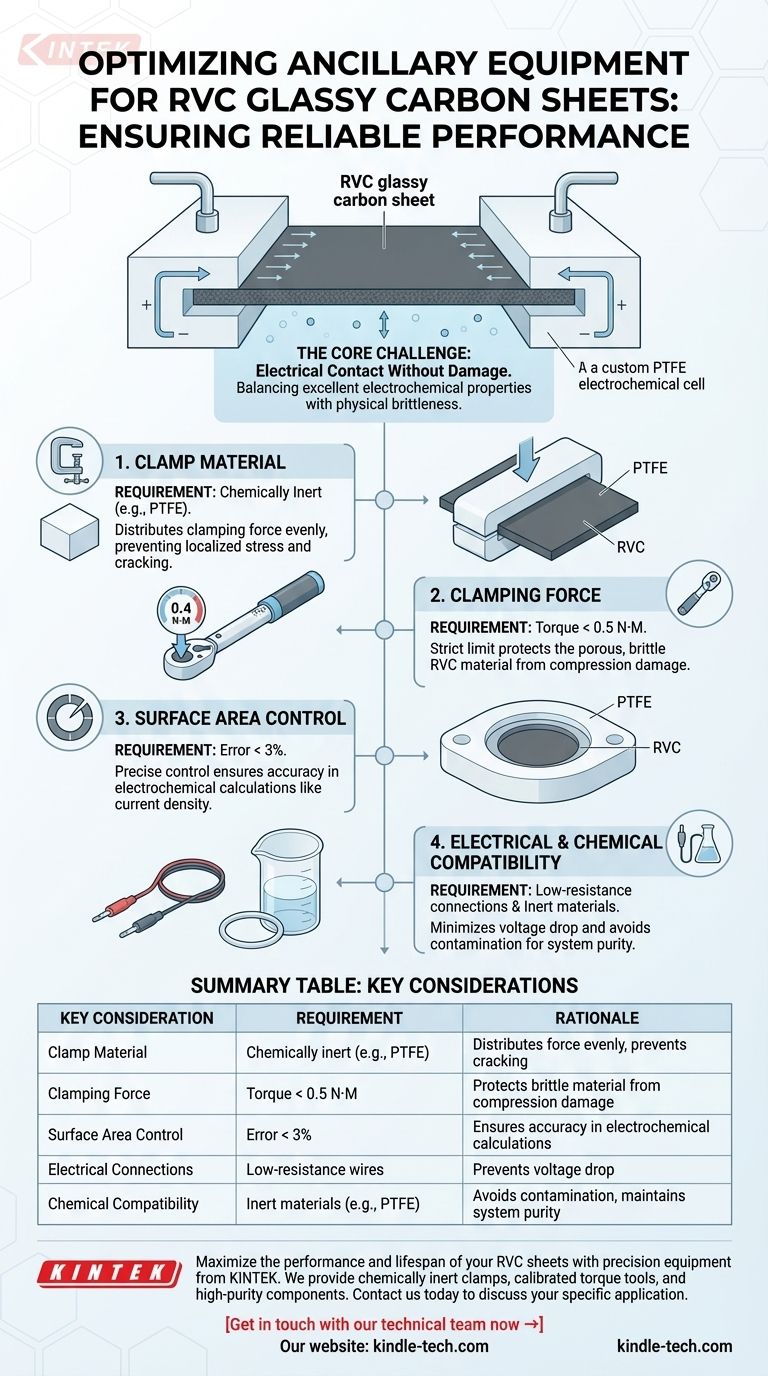 KINTEK

OPTIMIZING ANCILLARY EQUIPMENT FOR RVC GLASSY CARBON SHEETS: ENSURING RELIABLE PERFORMANCE

RVC glassy carbon sheet

+ −

− +

THE CORE CHALLENGE: Electrical Contact Without Damage.
Balancing excellent electrochemical properties with physical brittleness.

A a custom PTFE electrochemical cell

1. CLAMP MATERIAL
REQUIREMENT: Chemically Inert (e.g., PTFE).
Distributes clamping force evenly, preventing localized stress and cracking.

PTFE
RVC

0.4 N·M

2. CLAMPING FORCE
REQUIREMENT: Torque < 0.5 N·M.
Strict limit protects the porous, brittle RVC material from compression damage.

3. SURFACE AREA CONTROL
REQUIREMENT: Error < 3%.
Precise control ensures accuracy in electrochemical calculations like current density.

PTFE
RVC

4. ELECTRICAL & CHEMICAL COMPATIBILITY
REQUIREMENT: Low-resistance connections & Inert materials.
Minimizes voltage drop and avoids contamination for system purity.

SUMMARY TABLE: KEY CONSIDERATIONS

| KEY CONSIDERATION | REQUIREMENT | RATIONALE |
|---|---|---|
| Clamp Material | Chemically inert (e.g., PTFE) | Distributes force evenly, prevents cracking |
| Clamping Force | Torque < 0.5 N·M | Protects brittle material from compression damage |
| Surface Area Control | Error < 3% | Ensures accuracy in electrochemical calculations |
| Electrical Connections | Low-resistance wires | Prevents voltage drop |
| Chemical Compatibility | Inert materials (e.g., PTFE) | Avoids contamination, maintains system purity |

KINTEK

Maximize the performance and lifespan of your RVC sheets with precision equipment from KINTEK. We provide chemically inert clamps, calibrated torque tools, and high-purity components. Contact us today to discuss your specific application.

[Get in touch with our technical team now →]

Our website: kindle-tech.com

kindle-tech.com