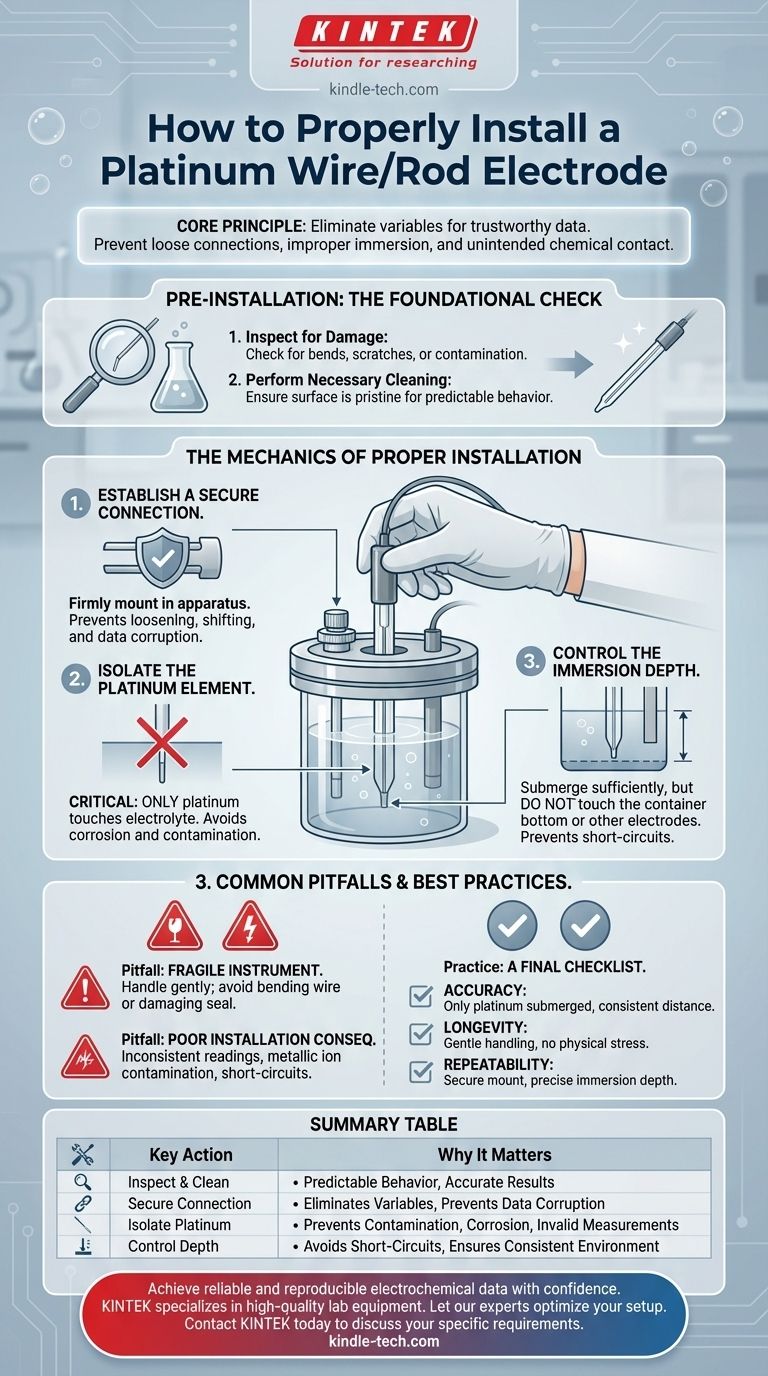 KINTEK
Solution for researching
kindle-tech.com

How to Properly Install a Platinum Wire/Rod Electrode

CORE PRINCIPLE: Eliminate variables for trustworthy data. Prevent loose connections, improper immersion, and unintended chemical contact.

PRE-INSTALLATION: THE FOUNDATIONAL CHECK

1. Inspect for Damage: Check for bends, scratches, or contamination.
2. Perform Necessary Cleaning: Ensure surface is pristine for predictable behavior.

THE MECHANICS OF PROPER INSTALLATION

1. ESTABLISH A SECURE CONNECTION.
Firmly mount in apparatus. Prevents loosening, shifting, and data corruption.

2. ISOLATE THE PLATINUM ELEMENT.
CRITICAL: ONLY platinum touches electrolyte. Avoids corrosion and contamination.

3. CONTROL THE IMMERSION DEPTH.
Submerge sufficiently, but DO NOT touch the container bottom or other electrodes. Prevents short-circuits.

3. COMMON PITFALLS & BEST PRACTICES.

Pitfall: FRAGILE INSTRUMENT. Handle gently; avoid bending wire or damaging seal.

Pitfall: POOR INSTALLATION CONSEQ. Inconsistent readings, metallic ion contamination, short-circuits.

Practice: A FINAL CHECKLIST.
ACCURACY: Only platinum submerged, consistent distance.
LONGEVITY: Gentle handling, no physical stress.
REPEATABILITY: Secure mount, precise immersion depth.

SUMMARY TABLE

| | Key Action | Why It Matters |
|---|---|---|
| | Inspect & Clean | • Predictable Behavior, Accurate Results |
| | Secure Connection | • Eliminates Variables, Prevents Data Corruption |
| | Isolate Platinum | • Prevents Contamination, Corrosion, Invalid Measurements |
| | Control Depth | • Avoids Short-Circuits, Ensures Consistent Environment |

Achieve reliable and reproducible electrochemical data with confidence.
KINTEK specializes in high-quality lab equipment. Let our experts optimize your setup.
Contact KINTEK today to discuss your specific requirements.
kindle-tech.com