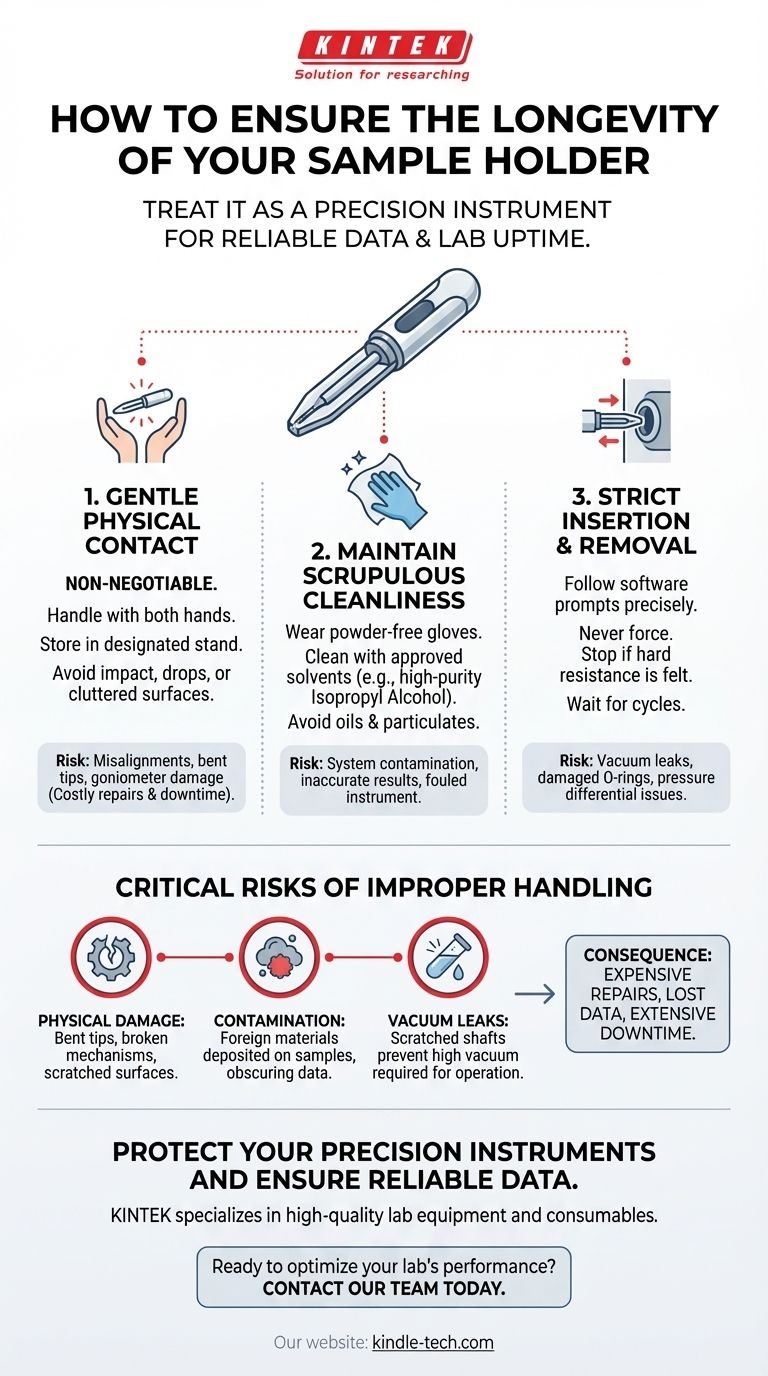 KINTEK
Solution for researching

HOW TO ENSURE THE LONGEVITY OF YOUR SAMPLE HOLDER

TREAT IT AS A PRECISION INSTRUMENT FOR RELIABLE DATA & LAB UPTIME.

1. GENTLE PHYSICAL CONTACT

NON-NEGOTIABLE.

Handle with both hands.

Store in designated stand.

Avoid impact, drops, or cluttered surfaces.

Risk: Misalignments, bent tips, goniometer damage (Costly repairs & downtime).

2. MAINTAIN SCRUPULOUS CLEANLINESS

Wear powder-free gloves.

Clean with approved solvents (e.g., high-purity Isopropyl Alcohol).

Avoid oils & particulates.

Risk: System contamination, inaccurate results, fouled instrument.

3. STRICT INSERTION & REMOVAL

Follow software prompts precisely.

Never force. Stop if hard resistance is felt.

Wait for cycles.

Risk: Vacuum leaks, damaged O-rings, pressure differential issues.

CRITICAL RISKS OF IMPROPER HANDLING

PHYSICAL DAMAGE: Bent tips, broken mechanisms, scratched surfaces.

CONTAMINATION: Foreign materials deposited on samples, obscuring data.

VACUUM LEAKS: Scratched shafts prevent high vacuum required for operation.

CONSEQUENCE: EXPENSIVE REPAIRS, LOST DATA, EXTENSIVE DOWNTIME.

PROTECT YOUR PRECISION INSTRUMENTS AND ENSURE RELIABLE DATA.

KINTEK specializes in high-quality lab equipment and consumables.

Ready to optimize your lab's performance?
CONTACT OUR TEAM TODAY.

Our website: kindle-tech.com