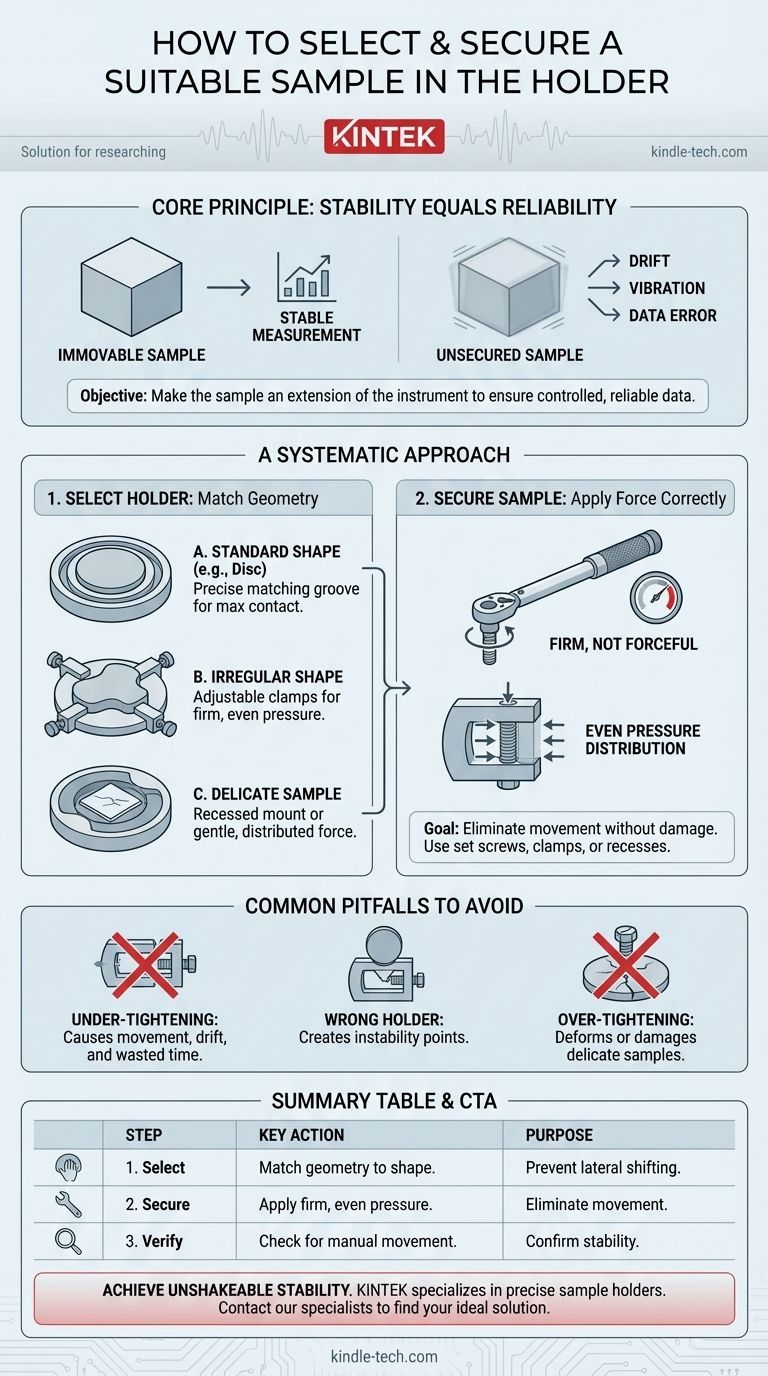 HOW TO SELECT & SECURE A SUITABLE SAMPLE IN THE HOLDER

Solution for researching
KINTEK
kindle-tech.com

CORE PRINCIPLE: STABILITY EQUALS RELIABILITY

IMMOVABLE SAMPLE
STABLE MEASUREMENT
UNSECURED SAMPLE
DRIFT
VIBRATION
DATA ERROR

Objective: Make the sample an extension of the instrument to ensure controlled, reliable data.

A SYSTEMATIC APPROACH

1. SELECT HOLDER: Match Geometry

A. STANDARD SHAPE (e.g., Disc)
Precise matching groove for max contact.

B. IRREGULAR SHAPE
Adjustable clamps for firm, even pressure.

C. DELICATE SAMPLE
Recessed mount or gentle, distributed force.

2. SECURE SAMPLE: Apply Force Correctly

FIRM, NOT FORCEFUL

EVEN PRESSURE DISTRIBUTION

Goal: Eliminate movement without damage. Use set screws, clamps, or recesses.

COMMON PITFALLS TO AVOID

UNDER-TIGHTENING: Causes movement, drift, and wasted time.

WRONG HOLDER: Creates instability points.

OVER-TIGHTENING: Deforms or damages delicate samples.

SUMMARY TABLE & CTA

| | STEP | KEY ACTION | PURPOSE |
|---|---|---|---|
| | 1. Select | Match geometry to shape. | Prevent lateral shifting. |
| | 2. Secure | Apply firm, even pressure. | Eliminate movement. |
| | 3. Verify | Check for manual movement. | Confirm stability. |

ACHIEVE UNSHAKEABLE STABILITY. KINTEK specializes in precise sample holders. Contact our specialists to find your ideal solution.

kindle-tech.com