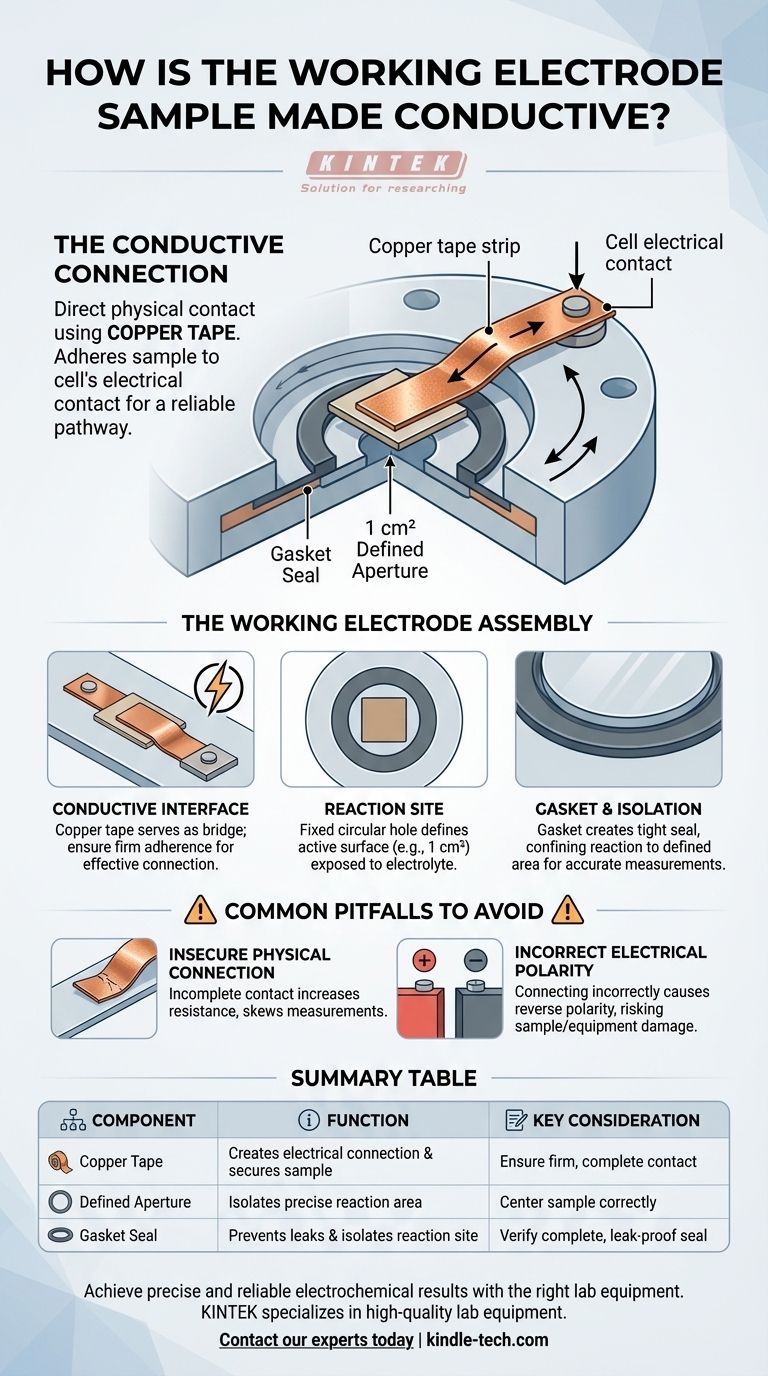 HOW IS THE WORKING ELECTRODE SAMPLE MADE CONDUCTIVE?

KINTEK
Solution for researching

THE CONDUCTIVE CONNECTION

Direct physical contact using COPPER TAPE. Adheres sample to cell's electrical contact for a reliable pathway.

Copper tape strip

Cell electrical contact

Gasket Seal

1 cm² Defined Aperture

THE WORKING ELECTRODE ASSEMBLY

CONDUCTIVE INTERFACE
Copper tape serves as bridge; ensure firm adherence for effective connection.

REACTION SITE
Fixed circular hole defines active surface (e.g., 1 cm²) exposed to electrolyte.

GASKET & ISOLATION
Gasket creates tight seal, confining reaction to defined area for accurate measurements.

COMMON PITFALLS TO AVOID

INSECURE PHYSICAL CONNECTION
Incomplete contact increases resistance, skews measurements.

INCORRECT ELECTRICAL POLARITY
Connecting incorrectly causes reverse polarity, risking sample/equipment damage.

SUMMARY TABLE

| COMPONENT | FUNCTION | KEY CONSIDERATION |
|---|---|---|
| Copper Tape | Creates electrical connection & secures sample | Ensure firm, complete contact |
| Defined Aperture | Isolates precise reaction area | Center sample correctly |
| Gasket Seal | Prevents leaks & isolates reaction site | Verify complete, leak-proof seal |

Achieve precise and reliable electrochemical results with the right lab equipment. KINTEK specializes in high-quality lab equipment.

Contact our experts today | kindle-tech.com