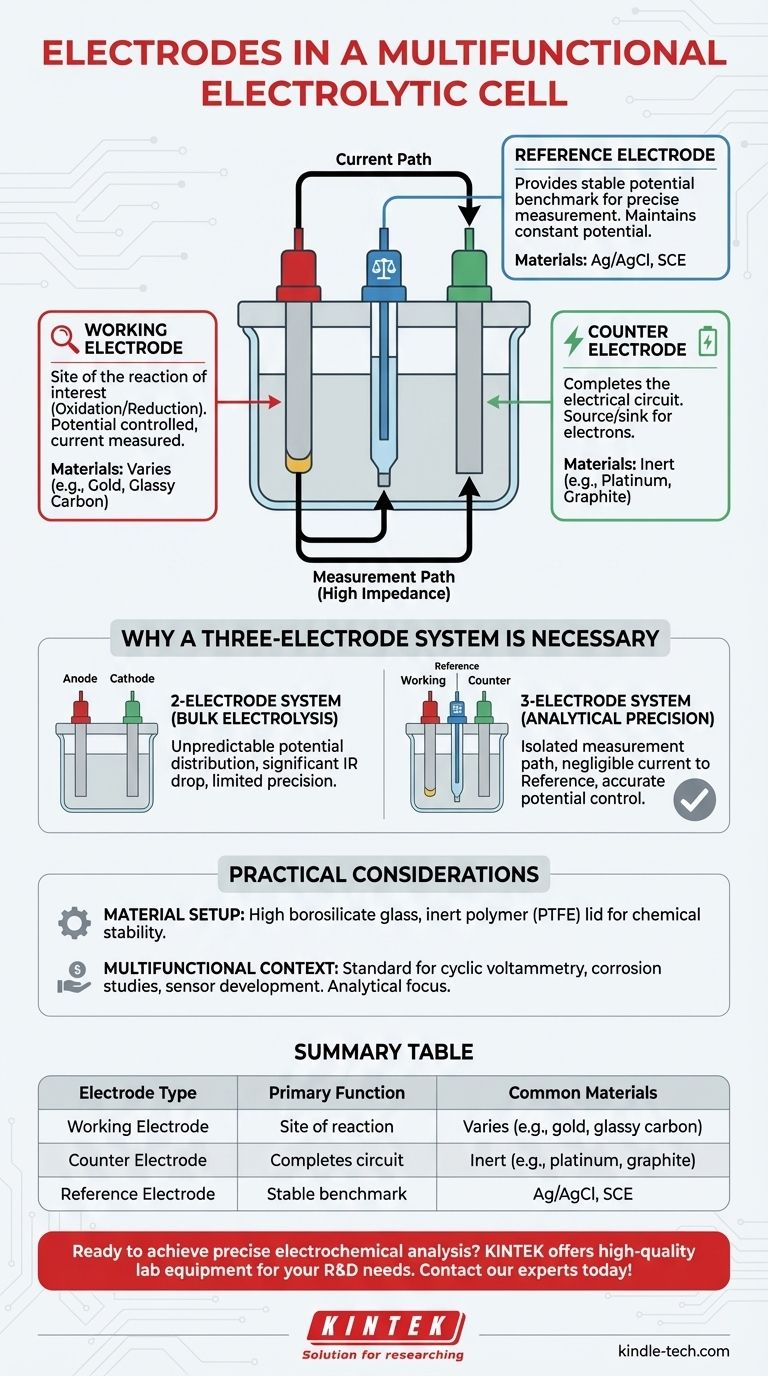 ELECTRODES IN A MULTIFUNCTIONAL ELECTROLYTIC CELL

Current Path

REFERENCE ELECTRODE
Provides stable potential benchmark for precise measurement. Maintains constant potential.
Materials: Ag/AgCl, SCE

WORKING ELECTRODE
Site of the reaction of interest (Oxidation/Reduction). Potential controlled, current measured.
Materials: Varies (e.g., Gold, Glassy Carbon)

COUNTER ELECTRODE
Completes the electrical circuit. Source/sink for electrons.
Materials: Inert (e.g., Platinum, Graphite)

Measurement Path (High Impedance)

WHY A THREE-ELECTRODE SYSTEM IS NECESSARY

Anode Cathode
2-ELECTRODE SYSTEM (BULK ELECTROLYSIS)
Unpredictable potential distribution, significant IR drop, limited precision.

Reference
Working Counter
3-ELECTRODE SYSTEM (ANALYTICAL PRECISION)
Isolated measurement path, negligible current to Reference, accurate potential control.

PRACTICAL CONSIDERATIONS

MATERIAL SETUP: High borosilicate glass, inert polymer (PTFE) lid for chemical stability.

MULTIFUNCTIONAL CONTEXT: Standard for cyclic voltammetry, corrosion studies, sensor development. Analytical focus.

SUMMARY TABLE

| Electrode Type | Primary Function | Common Materials |
|---|---|---|
| Working Electrode | Site of reaction | Varies (e.g., gold, glassy carbon) |
| Counter Electrode | Completes circuit | Inert (e.g., platinum, graphite) |
| Reference Electrode | Stable benchmark | Ag/AgCl, SCE |

Ready to achieve precise electrochemical analysis? KINTEK offers high-quality lab equipment for your R&D needs. Contact our experts today!

KINTEK
Solution for researching
kindle-tech.com