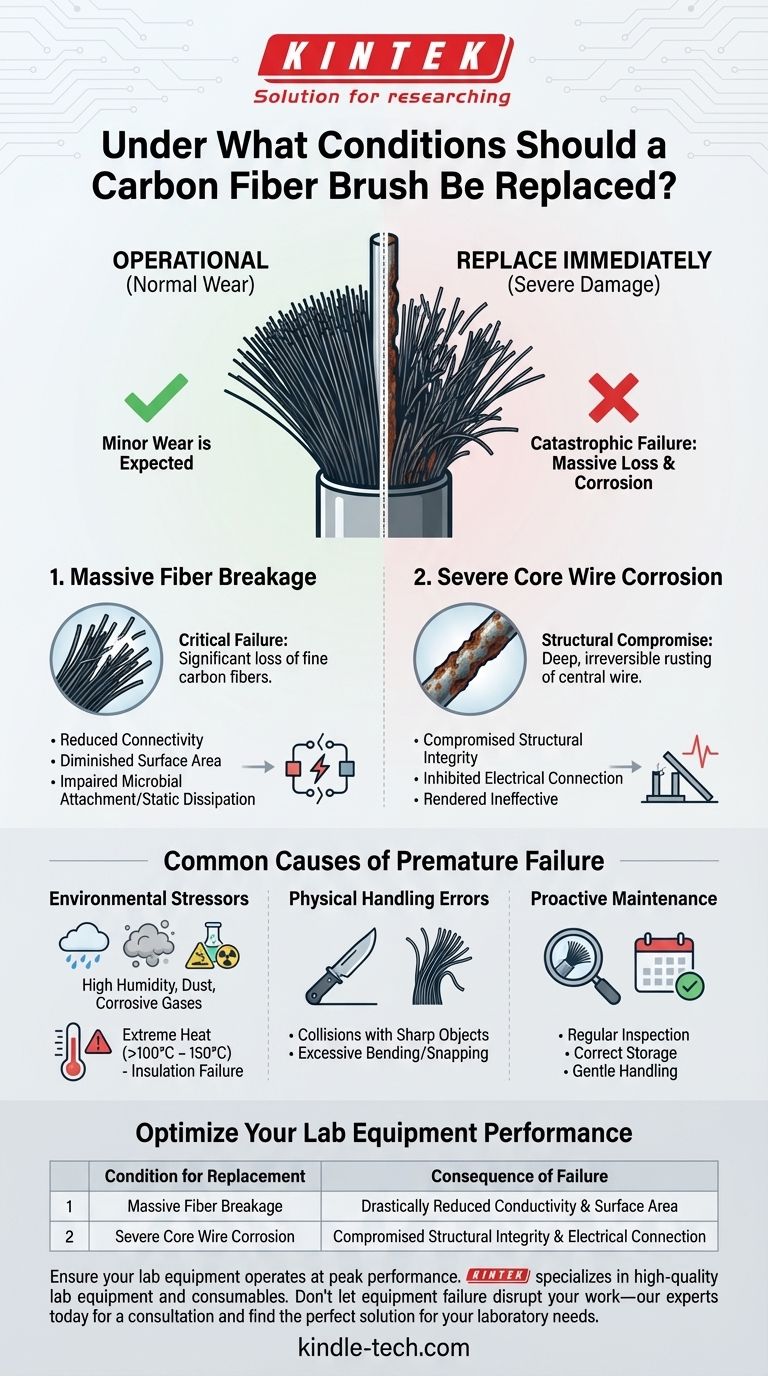 KINTEK
Solution for researching

Under What Conditions Should a Carbon Fiber Brush Be Replaced?

OPERATIONAL
(Normal Wear)

Minor Wear is Expected

REPLACE IMMEDIATELY
(Severe Damage)

Catastrophic Failure: Massive Loss & Corrosion

1. Massive Fiber Breakage

Critical Failure: Significant loss of fine carbon fibers.

• Reduced Connectivity
• Diminished Surface Area
• Impaired Microbial Attachment/Static Dissipation

2. Severe Core Wire Corrosion

Structural Compromise: Deep, irreversible rusting of central wire.

• Compromised Structural Integrity
• Inhibited Electrical Connection
• Rendered Ineffective

Common Causes of Premature Failure

Environmental Stressors

High Humidity, Dust, Corrosive Gases

Extreme Heat (>100°C – 150°C) - Insulation Failure

Physical Handling Errors

• Collisions with Sharp Objects
• Excessive Bending/Snapping

Proactive Maintenance

• Regular Inspection
• Correct Storage
• Gentle Handling

Optimize Your Lab Equipment Performance

| | Condition for Replacement | Consequence of Failure |
|---|---|---|
| 1 | Massive Fiber Breakage | Drastically Reduced Conductivity & Surface Area |
| 2 | Severe Core Wire Corrosion | Compromised Structural Integrity & Electrical Connection |

Ensure your lab equipment operates at peak performance. KINTEK specializes in high-quality lab equipment and consumables. Don't let equipment failure disrupt your work—our experts today for a consultation and find the perfect solution for your laboratory needs.

kindle-tech.com