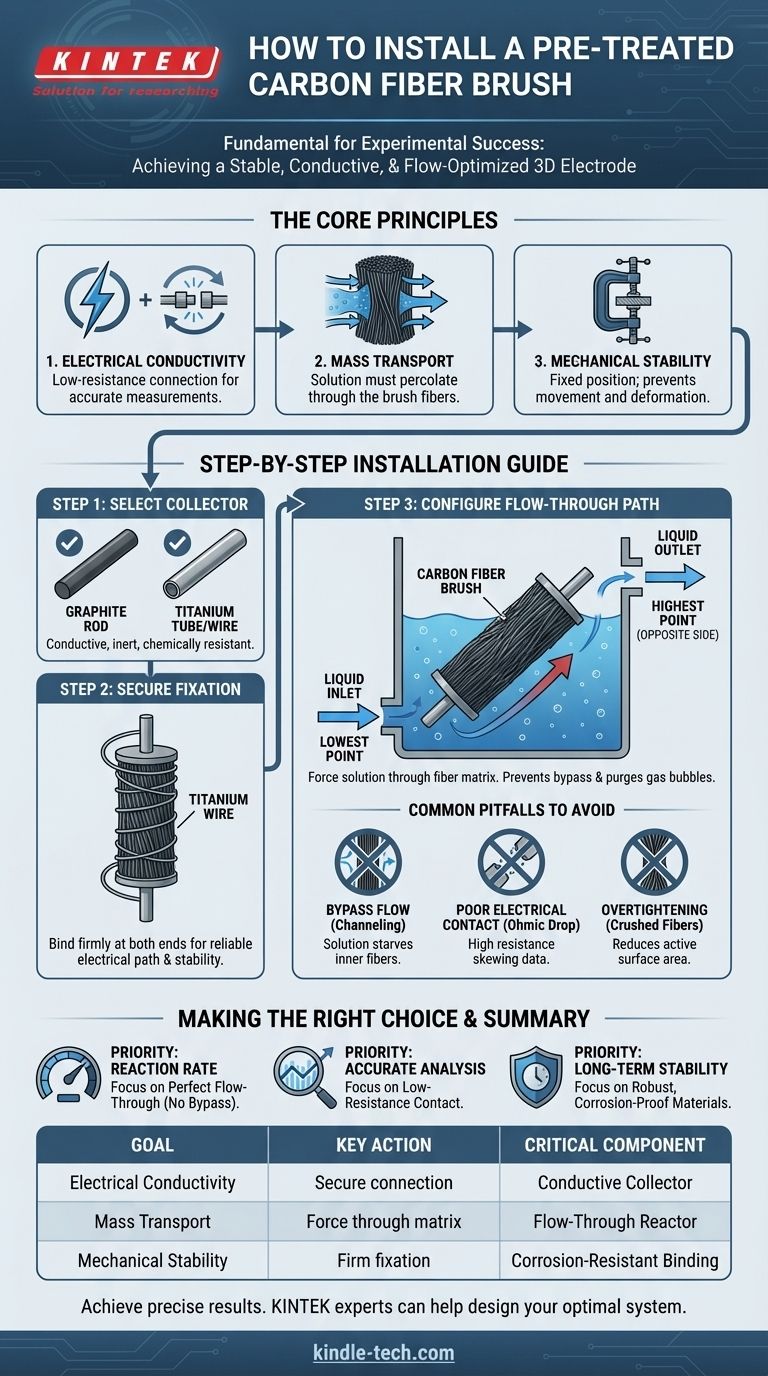 KINTEK
Solution for researching

HOW TO INSTALL A PRE-TREATED CARBON FIBER BRUSH

Fundamental for Experimental Success: Achieving a Stable, Conductive, & Flow-Optimized 3D Electrode

THE CORE PRINCIPLES

1. ELECTRICAL CONDUCTIVITY
Low-resistance connection for accurate measurements.

2. MASS TRANSPORT
Solution must percolate through the brush fibers.

3. MECHANICAL STABILITY
Fixed position; prevents movement and deformation.

STEP-BY-STEP INSTALLATION GUIDE

STEP 1: SELECT COLLECTOR
GRAPHITE ROD
TITANIUM TUBE/WIRE
Conductive, inert, chemically resistant.

STEP 2: SECURE FIXATION
TITANIUM WIRE
Bind firmly at both ends for reliable electrical path & stability.

STEP 3: CONFIGURE FLOW-THROUGH PATH
CARBON FIBER BRUSH
LIQUID OUTLET
HIGHEST POINT (OPPOSITE SIDE)
LIQUID INLET
LOWEST POINT
Force solution through fiber matrix. Prevents bypass & purges gas bubbles.

COMMON PITFALLS TO AVOID

BYPASS FLOW (Channeling)
Solution starves inner fibers.

POOR ELECTRICAL CONTACT (Ohmic Drop)
High resistance skewing data.

OVERTIGHTENING (Crushed Fibers)
Reduces active surface area.

MAKING THE RIGHT CHOICE & SUMMARY

PRIORITY: REACTION RATE
Focus on Perfect Flow-Through (No Bypass).

PRIORITY: ACCURATE ANALYSIS
Focus on Low-Resistance Contact.

PRIORITY: LONG-TERM STABILITY
Focus on Robust, Corrosion-Proof Materials.

| GOAL | KEY ACTION | CRITICAL COMPONENT |
|---|---|---|
| Electrical Conductivity | Secure connection | Conductive Collector |
| Mass Transport | Force through matrix | Flow-Through Reactor |
| Mechanical Stability | Firm fixation | Corrosion-Resistant Binding |

Achieve precise results. KINTEK experts can help design your optimal system.

kindle-tech.com