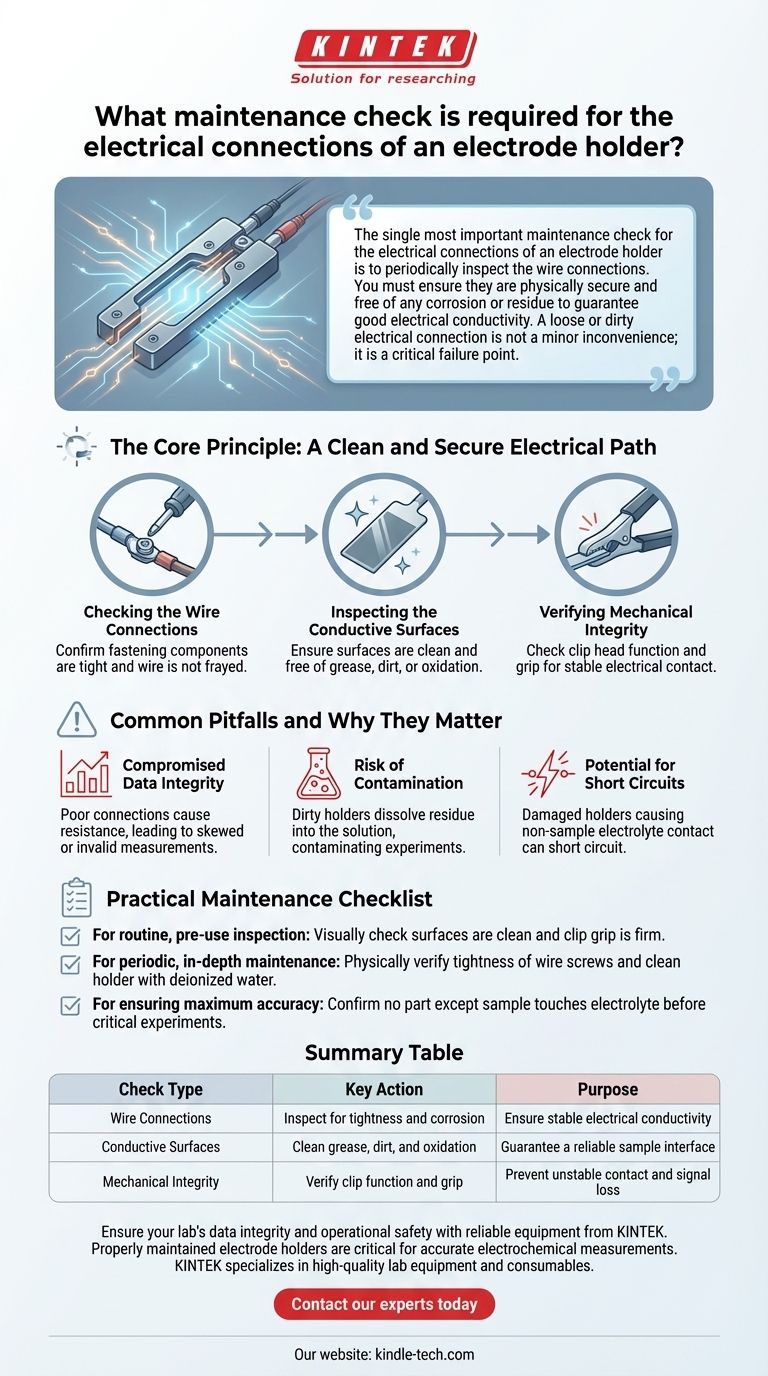 KINTEK
Solution for researching

What maintenance check is required for the electrical connections of an electrode holder?

The single most important maintenance check for the electrical connections of an electrode holder is to periodically inspect the wire connections. You must ensure they are physically secure and free of any corrosion or residue to guarantee good electrical conductivity. A loose or dirty electrical connection is not a minor inconvenience; it is a critical failure point.

The Core Principle: A Clean and Secure Electrical Path

Checking the Wire Connections
Confirm fastening components are tight and wire is not frayed.

Inspecting the Conductive Surfaces
Ensure surfaces are clean and free of grease, dirt, or oxidation.

Verifying Mechanical Integrity
Check clip head function and grip for stable electrical contact.

Common Pitfalls and Why They Matter

Compromised Data Integrity
Poor connections cause resistance, leading to skewed or invalid measurements.

Risk of Contamination
Dirty holders dissolve residue into the solution, contaminating experiments.

Potential for Short Circuits
Damaged holders causing non-sample electrolyte contact can short circuit.

Practical Maintenance Checklist

For routine, pre-use inspection: Visually check surfaces are clean and clip grip is firm.

For periodic, in-depth maintenance: Physically verify tightness of wire screws and clean holder with deionized water.

For ensuring maximum accuracy: Confirm no part except sample touches electrolyte before critical experiments.

Summary Table

| Check Type | Key Action | Purpose |
|---|---|---|
| Wire Connections | Inspect for tightness and corrosion | Ensure stable electrical conductivity |
| Conductive Surfaces | Clean grease, dirt, and oxidation | Guarantee a reliable sample interface |
| Mechanical Integrity | Verify clip function and grip | Prevent unstable contact and signal loss |

Ensure your lab's data integrity and operational safety with reliable equipment from KINTEK. Properly maintained electrode holders are critical for accurate electrochemical measurements. KINTEK specializes in high-quality lab equipment and consumables.

Contact our experts today

Our website: kindle-tech.com