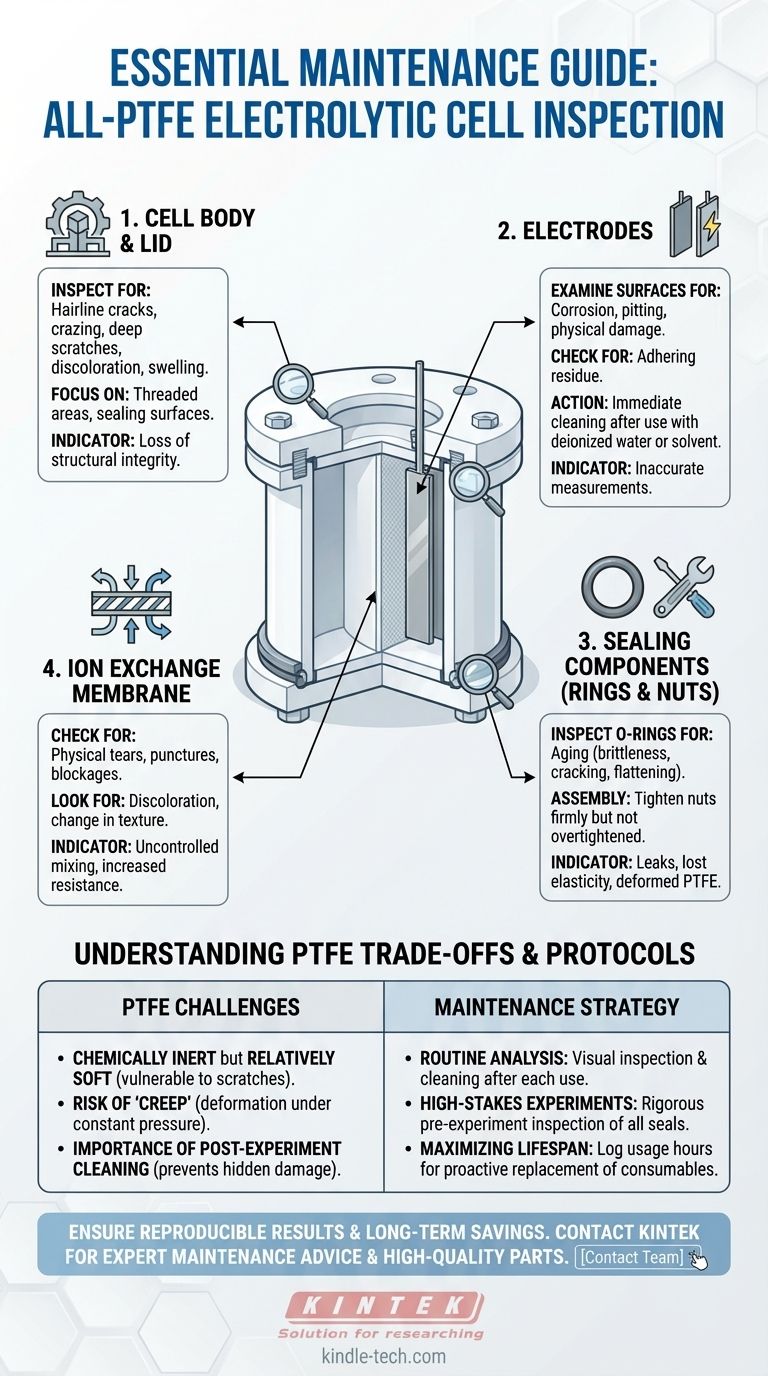 ESSENTIAL MAINTENANCE GUIDE: ALL-PTFE ELECTROLYTIC CELL INSPECTION

1. CELL BODY & LID

INSPECT FOR: Hairline cracks, crazing, deep scratches, discoloration, swelling.

FOCUS ON: Threaded areas, sealing surfaces.

INDICATOR: Loss of structural integrity.

2. ELECTRODES

EXAMINE SURFACES FOR: Corrosion, pitting, physical damage.

CHECK FOR: Adhering residue.

ACTION: Immediate cleaning after use with deionized water or solvent.

INDICATOR: Inaccurate measurements.

4. ION EXCHANGE MEMBRANE

CHECK FOR: Physical tears, punctures, blockages.

LOOK FOR: Discoloration, change in texture.

INDICATOR: Uncontrolled mixing, increased resistance.

3. SEALING COMPONENTS (RINGS & NUTS)

INSPECT O-RINGS FOR: Aging (brittleness, cracking, flattening).

ASSEMBLY: Tighten nuts firmly but not overtightened.

INDICATOR: Leaks, lost elasticity, deformed PTFE.

UNDERSTANDING PTFE TRADE-OFFS & PROTOCOLS

| PTFE CHALLENGES | MAINTENANCE STRATEGY |
|---|---|
| • CHEMICALLY INERT but RELATIVELY SOFT (vulnerable to scratches). • RISK OF 'CREEP' (deformation under constant pressure). • IMPORTANCE OF POST-EXPERIMENT CLEANING (prevents hidden damage). | • ROUTINE ANALYSIS: Visual inspection & cleaning after each use. • HIGH-STAKES EXPERIMENTS: Rigorous pre-experiment inspection of all seals. • MAXIMIZING LIFESPAN: Log usage hours for proactive replacement of consumables. |

ENSURE REPRODUCIBLE RESULTS & LONG-TERM SAVINGS. CONTACT KINTEK FOR EXPERT MAINTENANCE ADVICE & HIGH-QUALITY PARTS. [Contact Team]

KINTEK
Solution for researching
kindle-tech.com