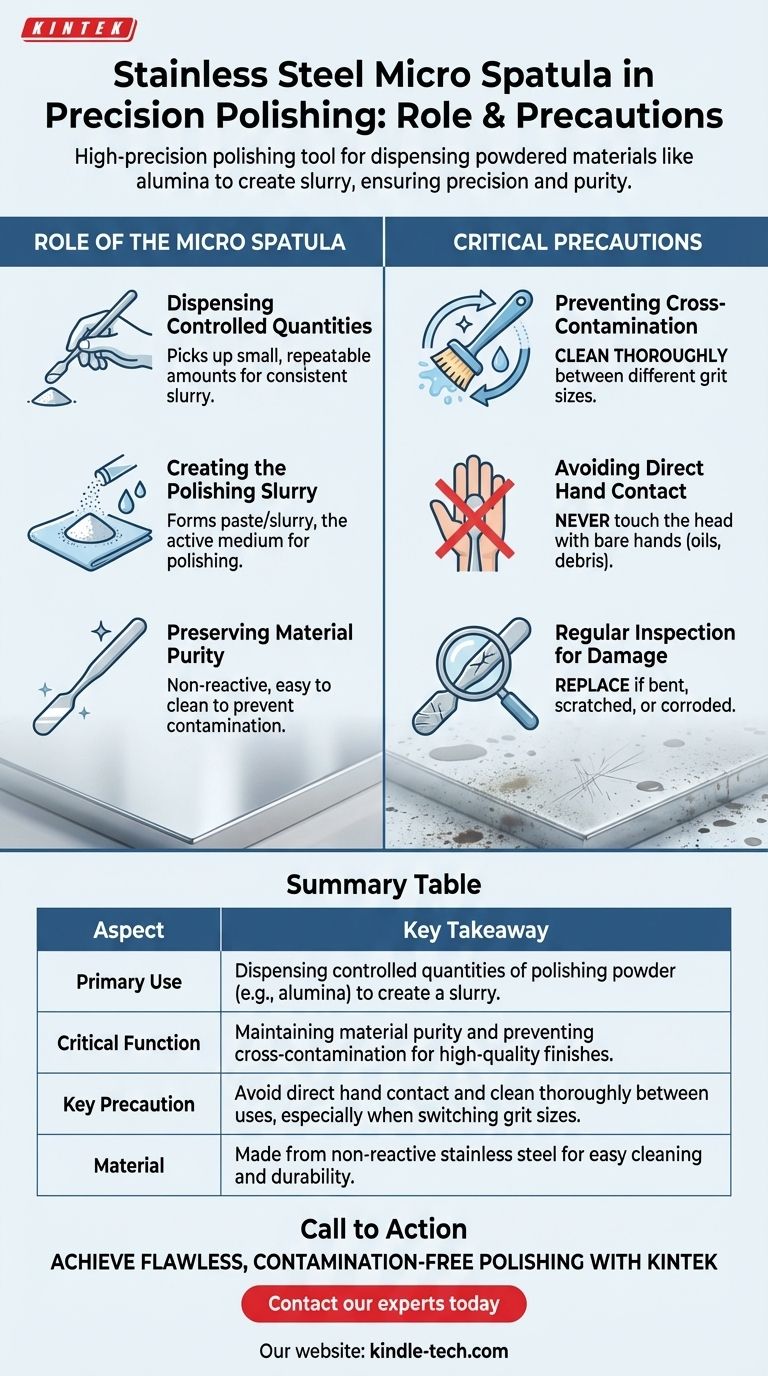 KINTEK

Stainless Steel Micro Spatula in Precision Polishing: Role & Precautions

High-precision polishing tool for dispensing powdered materials like alumina to create slurry, ensuring precision and purity.

ROLE OF THE MICRO SPATULA

Dispensing Controlled Quantities
Picks up small, repeatable amounts for consistent slurry.

Creating the Polishing Slurry
Forms paste/slurry, the active medium for polishing.

Preserving Material Purity
Non-reactive, easy to clean to prevent contamination.

CRITICAL PRECAUTIONS

Preventing Cross-Contamination
CLEAN THOROUGHLY between different grit sizes.

Avoiding Direct Hand Contact
NEVER touch the head with bare hands (oils, debris).

Regular Inspection for Damage
REPLACE if bent, scratched, or corroded.

Summary Table

| Aspect | Key Takeaway |
|---|---|
| Primary Use | Dispensing controlled quantities of polishing powder (e.g., alumina) to create a slurry. |
| Critical Function | Maintaining material purity and preventing cross-contamination for high-quality finishes. |
| Key Precaution | Avoid direct hand contact and clean thoroughly between uses, especially when switching grit sizes. |
| Material | Made from non-reactive stainless steel for easy cleaning and durability. |

Call to Action
ACHIEVE FLAWLESS, CONTAMINATION-FREE POLISHING WITH KINTEK
Contact our experts today
Our website: kindle-tech.com