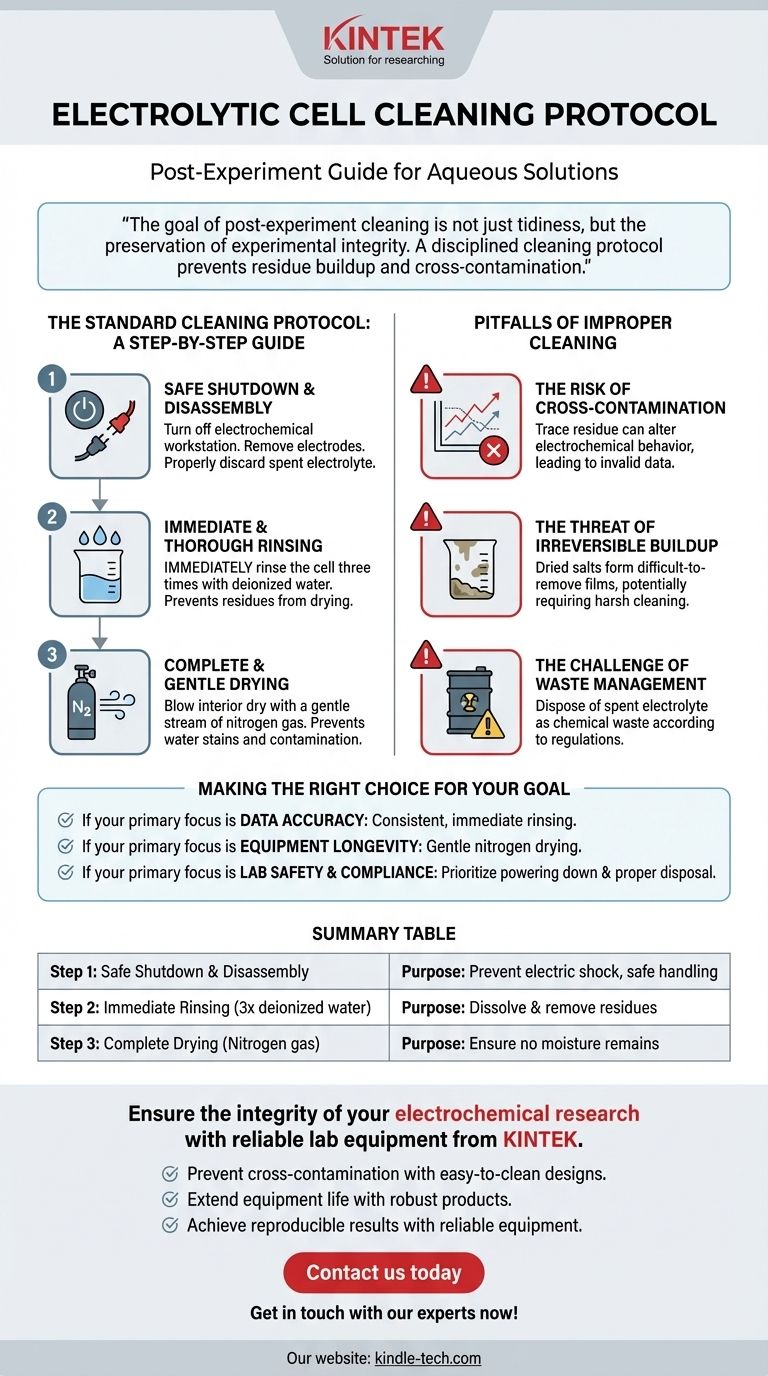 KINTEK
Solution for researching

ELECTROLYTIC CELL CLEANING PROTOCOL

Post-Experiment Guide for Aqueous Solutions

"The goal of post-experiment cleaning is not just tidiness, but the preservation of experimental integrity. A disciplined cleaning protocol prevents residue buildup and cross-contamination."

THE STANDARD CLEANING PROTOCOL: A STEP-BY-STEP GUIDE

1
SAFE SHUTDOWN & DISASSEMBLY
Turn off electrochemical workstation. Remove electrodes. Properly discard spent electrolyte.

2
IMMEDIATE & THOROUGH RINSING
IMMEDIATELY rinse the cell three times with deionized water. Prevents residues from drying.

3
$N_2$
COMPLETE & GENTLE DRYING
Blow interior dry with a gentle stream of nitrogen gas. Prevents water stains and contamination.

PITFALLS OF IMPROPER CLEANING

THE RISK OF CROSS-CONTAMINATION
Trace residue can alter electrochemical behavior, leading to invalid data.

THE THREAT OF IRREVERSIBLE BUILDUP
Dried salts form difficult-to-remove films, potentially requiring harsh cleaning.

THE CHALLENGE OF WASTE MANAGEMENT
Dispose of spent electrolyte as chemical waste according to regulations.

MAKING THE RIGHT CHOICE FOR YOUR GOAL

If your primary focus is DATA ACCURACY: Consistent, immediate rinsing.
If your primary focus is EQUIPMENT LONGEVITY: Gentle nitrogen drying.
If your primary focus is LAB SAFETY & COMPLIANCE: Prioritize powering down & proper disposal.

SUMMARY TABLE

| Step 1: Safe Shutdown & Disassembly | Purpose: Prevent electric shock, safe handling |
|---|---|
| Step 2: Immediate Rinsing (3x deionized water) | Purpose: Dissolve & remove residues |
| Step 3: Complete Drying (Nitrogen gas) | Purpose: Ensure no moisture remains |

Ensure the integrity of your electrochemical research with reliable lab equipment from KINTEK.

Prevent cross-contamination with easy-to-clean designs.
Extend equipment life with robust products.
Achieve reproducible results with reliable equipment.

Contact us today

Get in touch with our experts now!

Our website: kindle-tech.com