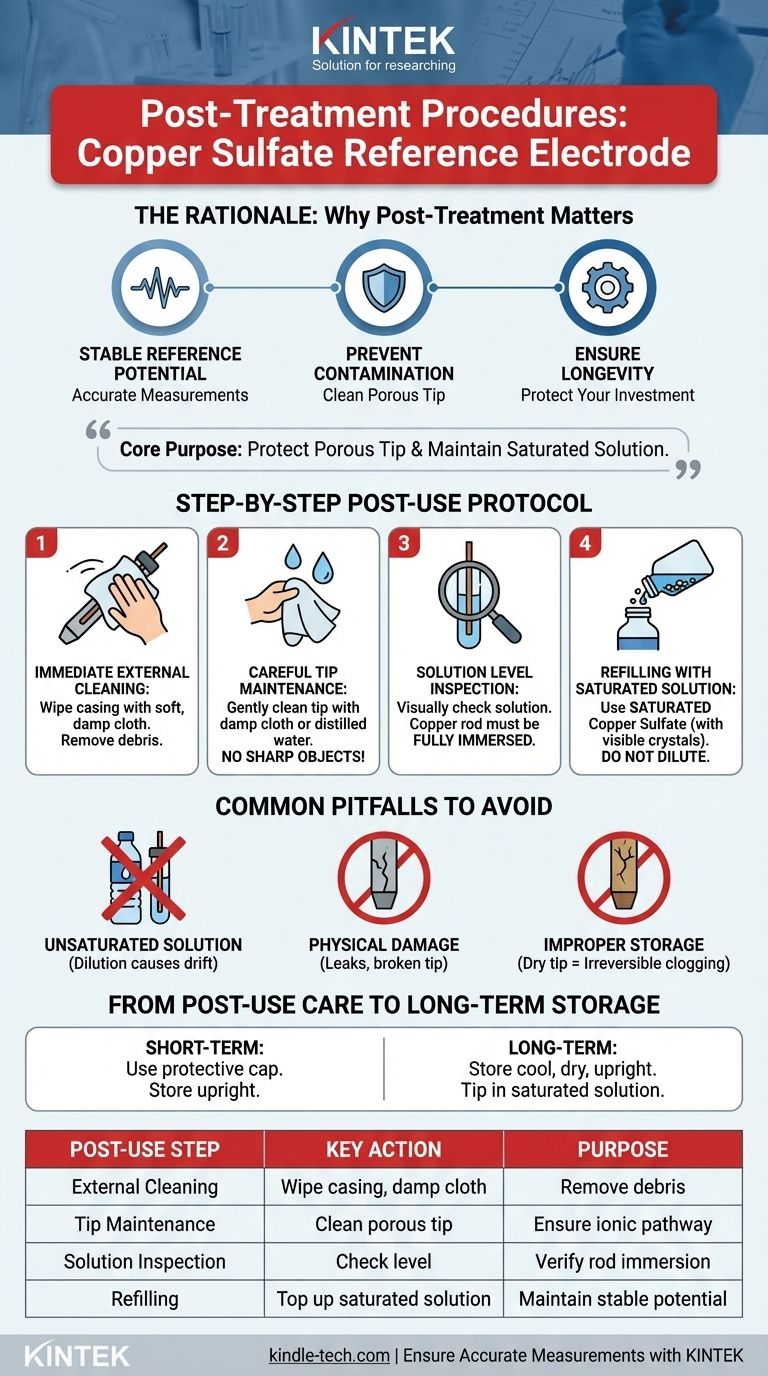 KINTEK
Solution for researching

Post-Treatment Procedures: Copper Sulfate Reference Electrode

THE RATIONALE: Why Post-Treatment Matters

STABLE REFERENCE POTENTIAL
Accurate Measurements

PREVENT CONTAMINATION
Clean Porous Tip

ENSURE LONGEVITY
Protect Your Investment

Core Purpose: Protect Porous Tip & Maintain Saturated Solution.

STEP-BY-STEP POST-USE PROTOCOL

1
IMMEDIATE EXTERNAL CLEANING:
Wipe casing with soft, damp cloth. Remove debris.

2
CAREFUL TIP MAINTENANCE:
Gently clean tip with damp cloth or distilled water. NO SHARP OBJECTS!

3
SOLUTION LEVEL INSPECTION:
Visually check solution. Copper rod must be FULLY IMMERSED.

4
REFILLING WITH SATURATED SOLUTION:
Use SATURATED Copper Sulfate (with visible crystals). DO NOT DILUTE.

COMMON PITFALLS TO AVOID

UNSATURATED SOLUTION
(Dilution causes drift)

PHYSICAL DAMAGE
(Leaks, broken tip)

IMPROPER STORAGE
(Dry tip = Irreversible clogging)

FROM POST-USE CARE TO LONG-TERM STORAGE

SHORT-TERM:
Use protective cap.
Store upright.

LONG-TERM:
Store cool, dry, upright.
Tip in saturated solution.

| POST-USE STEP | KEY ACTION | PURPOSE |
|---|---|---|
| External Cleaning | Wipe casing, damp cloth | Remove debris |
| Tip Maintenance | Clean porous tip | Ensure ionic pathway |
| Solution Inspection | Check level | Verify rod immersion |
| Refilling | Top up saturated solution | Maintain stable potential |

KINTEK
kindle-tech.com | Ensure Accurate Measurements with KINTEK