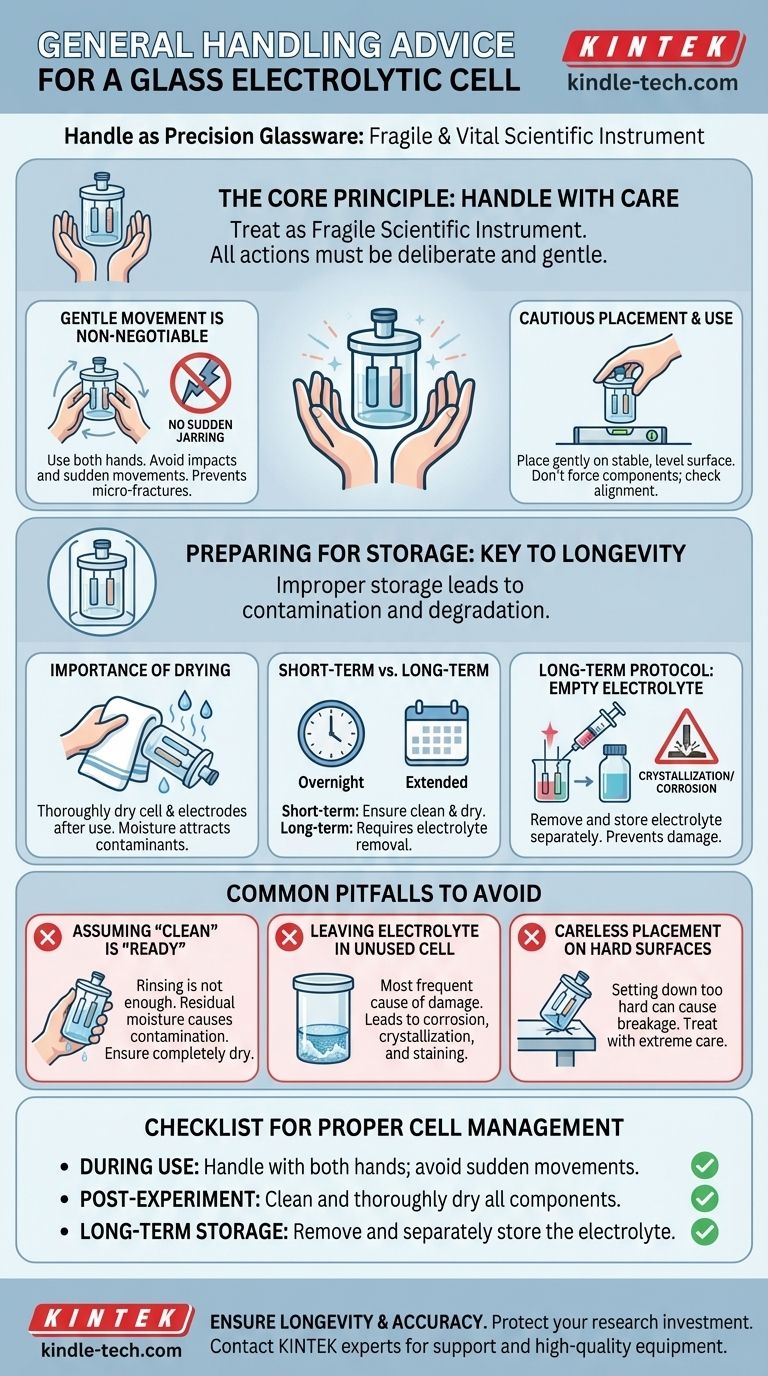 GENERAL HANDLING ADVICE FOR A GLASS ELECTROLYTIC CELL

KINTEK
kindle-tech.com

Handle as Precision Glassware: Fragile & Vital Scientific Instrument

THE CORE PRINCIPLE: HANDLE WITH CARE
Treat as Fragile Scientific Instrument. All actions must be deliberate and gentle.

GENTLE MOVEMENT IS NON-NEGOTIABLE
NO SUDDEN JARRING
Use both hands. Avoid impacts and sudden movements. Prevents micro-fractures.

CAUTIOUS PLACEMENT & USE
Place gently on stable, level surface. Don't force components; check alignment.

PREPARING FOR STORAGE: KEY TO LONGEVITY
Improper storage leads to contamination and degradation.

IMPORTANCE OF DRYING
Thoroughly dry cell & electrodes after use. Moisture attracts contaminants.

SHORT-TERM vs. LONG-TERM
Overnight
Extended
Short-term: Ensure clean & dry.
Long-term: Requires electrolyte removal.

LONG-TERM PROTOCOL: EMPTY ELECTROLYTE
CRYSTALLIZATION/ CORROSION
Remove and store electrolyte separately. Prevents damage.

COMMON PITFALLS TO AVOID

ASSUMING "CLEAN" IS "READY"
Rinsing is not enough. Residual moisture causes contamination. Ensure completely dry.

LEAVING ELECTROLYTE IN UNUSED CELL
Most frequent cause of damage. Leads to corrosion, crystallization, and staining.

CARELESS PLACEMENT ON HARD SURFACES
Setting down too hard can cause breakage. Treat with extreme care.

CHECKLIST FOR PROPER CELL MANAGEMENT
• DURING USE: Handle with both hands; avoid sudden movements.
• POST-EXPERIMENT: Clean and thoroughly dry all components.
• LONG-TERM STORAGE: Remove and separately store the electrolyte.

KINTEK
kindle-tech.com
ENSURE LONGEVITY & ACCURACY. Protect your research investment. Contact KINTEK experts for support and high-quality equipment.