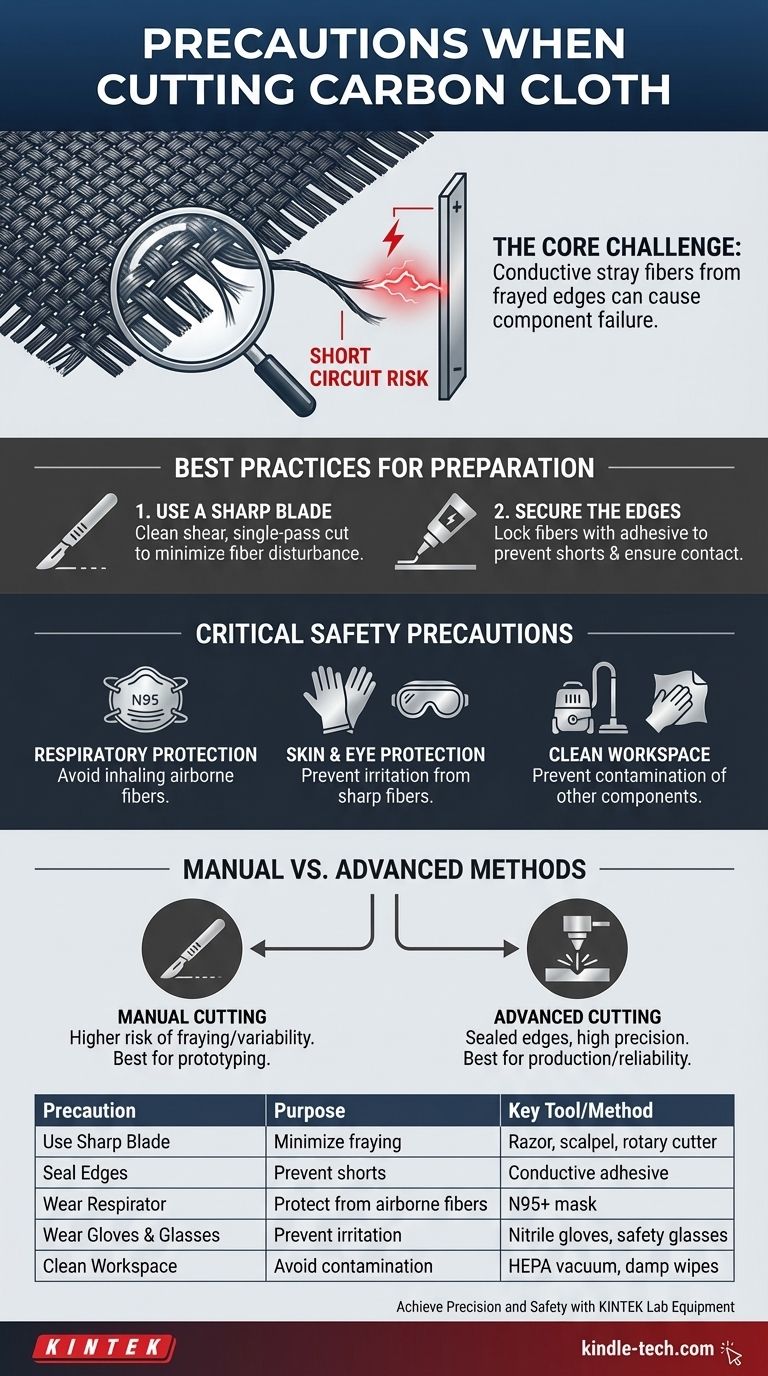 PRECAUTIONS WHEN CUTTING CARBON CLOTH

+
−

SHORT CIRCUIT RISK

THE CORE CHALLENGE:
Conductive stray fibers from frayed edges can cause component failure.

BEST PRACTICES FOR PREPARATION

1. USE A SHARP BLADE
Clean shear, single-pass cut to minimize fiber disturbance.

2. SECURE THE EDGES
Lock fibers with adhesive to prevent shorts & ensure contact.

CRITICAL SAFETY PRECAUTIONS

N95

RESPIRATORY PROTECTION
Avoid inhaling airborne fibers.

SKIN & EYE PROTECTION
Prevent irritation from sharp fibers.

CLEAN WORKSPACE
Prevent contamination of other components.

MANUAL VS. ADVANCED METHODS

MANUAL CUTTING
Higher risk of fraying/variability. Best for prototyping.

ADVANCED CUTTING
Sealed edges, high precision. Best for production/reliability.

| Precaution | Purpose | Key Tool/Method |
|---|---|---|
| Use Sharp Blade | Minimize fraying | Razor, scalpel, rotary cutter |
| Seal Edges | Prevent shorts | Conductive adhesive |
| Wear Respirator | Protect from airborne fibers | N95+ mask |
| Wear Gloves & Glasses | Prevent irritation | Nitrile gloves, safety glasses |
| Clean Workspace | Avoid contamination | HEPA vacuum, damp wipes |

Achieve Precision and Safety with KINTEK Lab Equipment

KINTEK

kindle-tech.com