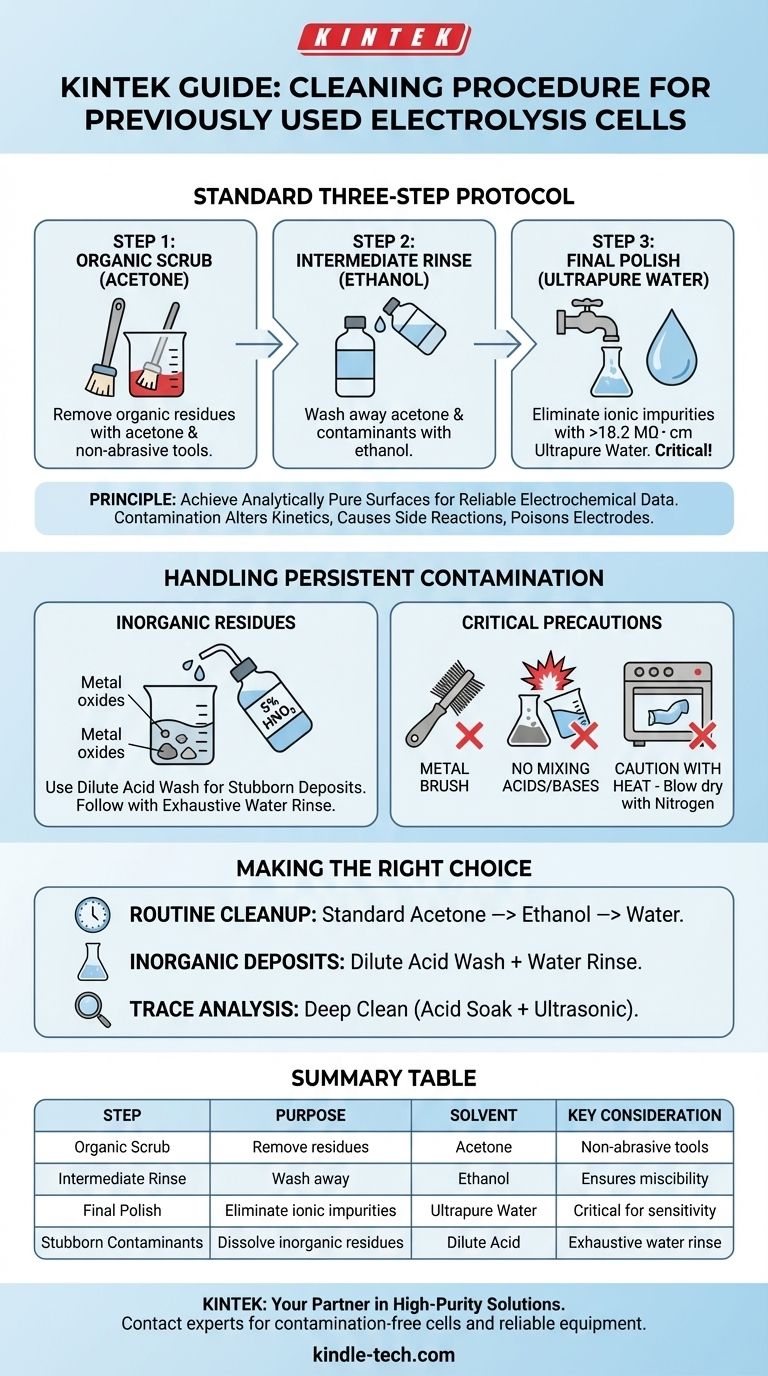 KINTEK

KINTEK GUIDE: CLEANING PROCEDURE FOR PREVIOUSLY USED ELECTROLYSIS CELLS

STANDARD THREE-STEP PROTOCOL

STEP 1: ORGANIC SCRUB (ACETONE)

Remove organic residues with acetone & non-abrasive tools.

STEP 2: INTERMEDIATE RINSE (ETHANOL)

Wash away acetone & contaminants with ethanol.

STEP 3: FINAL POLISH (ULTRAPURE WATER)

Eliminate ionic impurities with >18.2 MΩ · cm Ultrapure Water. Critical!

PRINCIPLE: Achieve Analytically Pure Surfaces for Reliable Electrochemical Data. Contamination Alters Kinetics, Causes Side Reactions, Poisons Electrodes.

HANDLING PERSISTENT CONTAMINATION

INORGANIC RESIDUES

Metal oxides

Metal oxides

5% $HNO_3$

Use Dilute Acid Wash for Stubborn Deposits. Follow with Exhaustive Water Rinse.

CRITICAL PRECAUTIONS

METAL BRUSH

NO MIXING ACIDS/BASES

CAUTION WITH HEAT - Blow dry with Nitrogen

MAKING THE RIGHT CHOICE

ROUTINE CLEANUP: Standard Acetone —> Ethanol —> Water.

INORGANIC DEPOSITS: Dilute Acid Wash + Water Rinse.

TRACE ANALYSIS: Deep Clean (Acid Soak + Ultrasonic).

SUMMARY TABLE

| STEP | PURPOSE | SOLVENT | KEY CONSIDERATION |
|---|---|---|---|
| Organic Scrub | Remove residues | Acetone | Non-abrasive tools |
| Intermediate Rinse | Wash away | Ethanol | Ensures miscibility |
| Final Polish | Eliminate ionic impurities | Ultrapure Water | Critical for sensitivity |
| Stubborn Contaminants | Dissolve inorganic residues | Dilute Acid | Exhaustive water rinse |

KINTEK: Your Partner in High-Purity Solutions.
Contact experts for contamination-free cells and reliable equipment.

kindle-tech.com