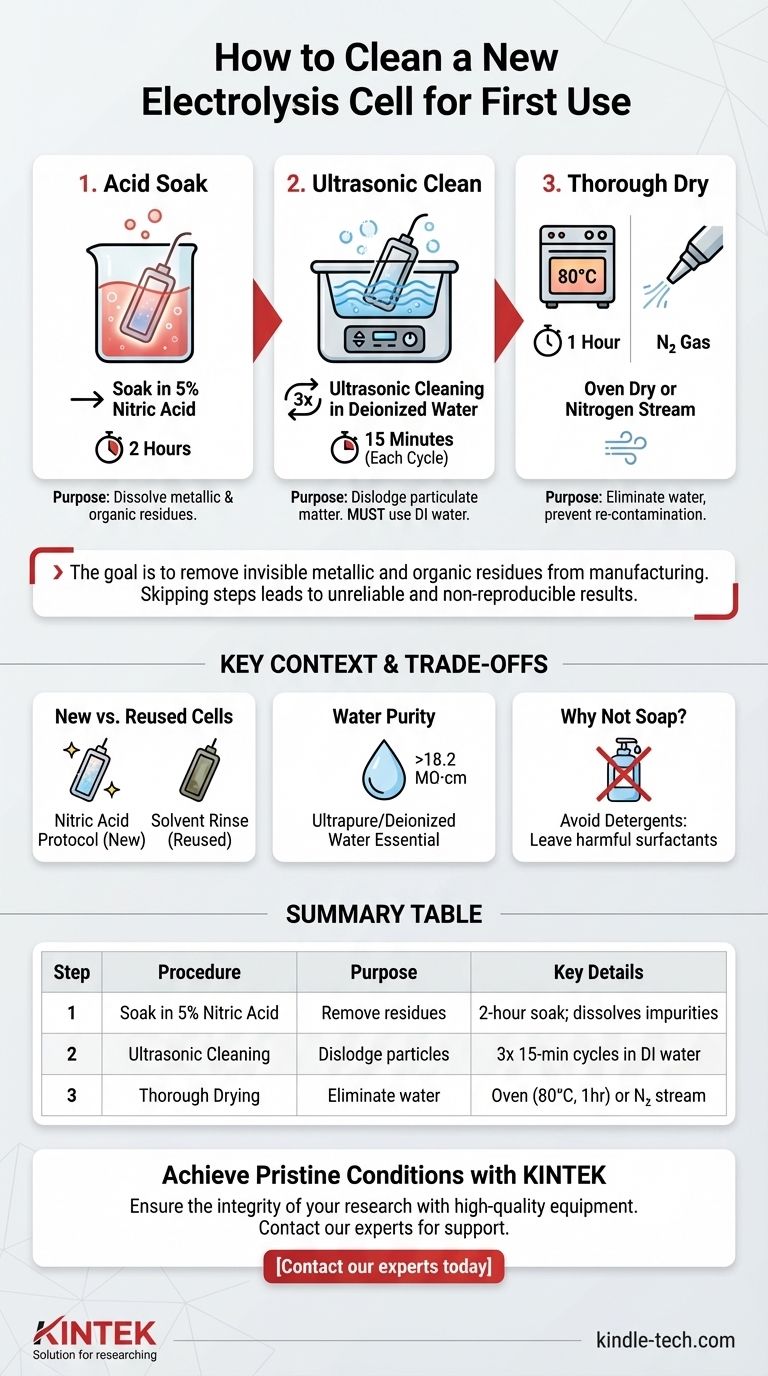 How to Clean a New Electrolysis Cell for First Use

1. Acid Soak

Soak in 5% Nitric Acid

2 Hours

Purpose: Dissolve metallic & organic residues.

2. Ultrasonic Clean

3x Ultrasonic Cleaning in Deionized Water

15 Minutes (Each Cycle)

Purpose: Dislodge particulate matter. MUST use DI water.

3. Thorough Dry

80°C

1 Hour

$N_2$ Gas

Oven Dry or Nitrogen Stream

Purpose: Eliminate water, prevent re-contamination.

The goal is to remove invisible metallic and organic residues from manufacturing. Skipping steps leads to unreliable and non-reproducible results.

KEY CONTEXT & TRADE-OFFS

New vs. Reused Cells

Nitric Acid Protocol (New)

Solvent Rinse (Reused)

Water Purity

>18.2 MΩ·cm

Ultrapure/Deionized Water Essential

Why Not Soap?

Avoid Detergents: Leave harmful surfactants

SUMMARY TABLE

| Step | Procedure | Purpose | Key Details |
|---|---|---|---|
| 1 | Soak in 5% Nitric Acid | Remove residues | 2-hour soak; dissolves impurities |
| 2 | Ultrasonic Cleaning | Dislodge particles | 3x 15-min cycles in DI water |
| 3 | Thorough Drying | Eliminate water | Oven (80°C, 1hr) or $N_2$ stream |

Achieve Pristine Conditions with KINTEK

Ensure the integrity of your research with high-quality equipment. Contact our experts for support.

[Contact our experts today]

KINTEK
Solution for researching

kindle-tech.com