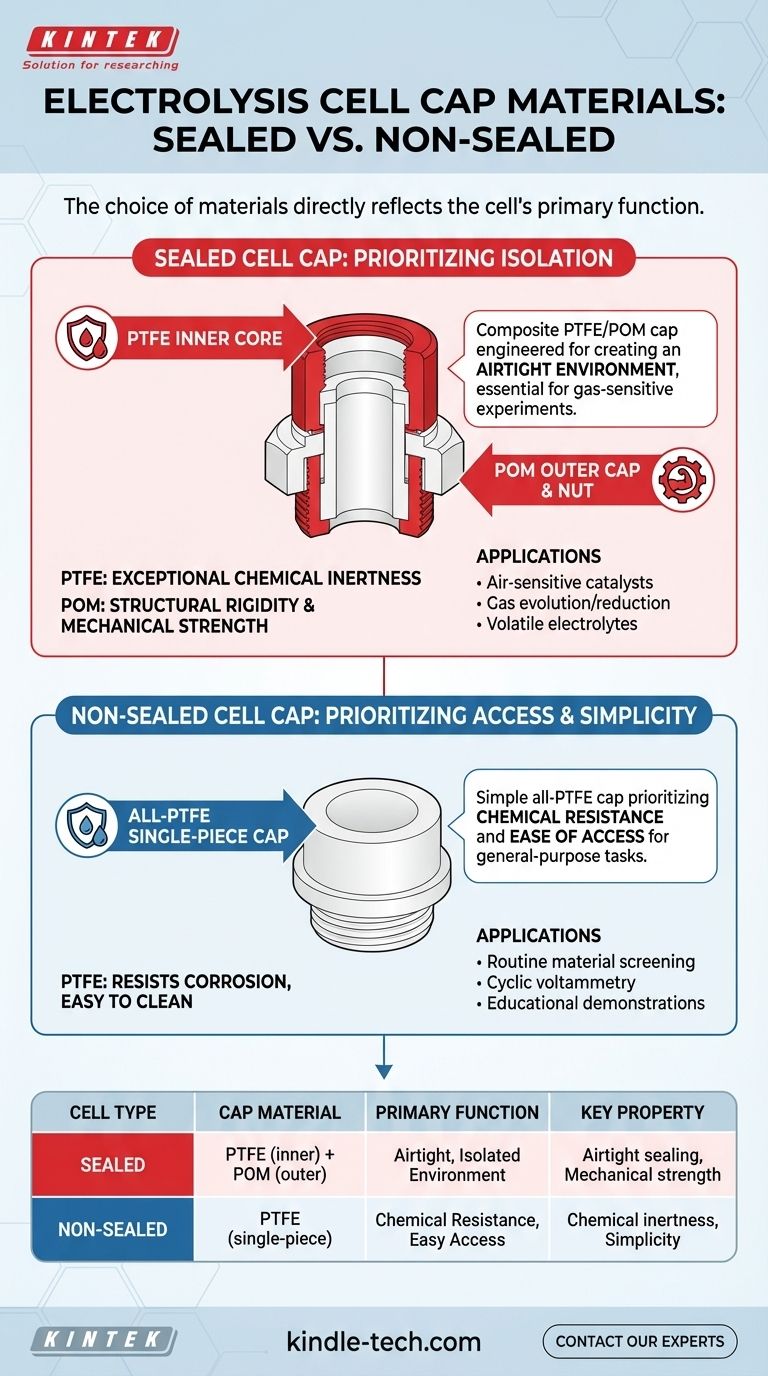 KINTEK
Solution for researching

ELECTROLYSIS CELL CAP MATERIALS: SEALED VS. NON-SEALED

The choice of materials directly reflects the cell's primary function.

SEALED CELL CAP: PRIORITIZING ISOLATION

PTFE INNER CORE

Composite PTFE/POM cap engineered for creating an AIRTIGHT ENVIRONMENT, essential for gas-sensitive experiments.

POM OUTER CAP & NUT

PTFE: EXCEPTIONAL CHEMICAL INERTNESS
POM: STRUCTURAL RIGIDITY & MECHANICAL STRENGTH

APPLICATIONS
• Air-sensitive catalysts
• Gas evolution/reduction
• Volatile electrolytes

NON-SEALED CELL CAP: PRIORITIZING ACCESS & SIMPLICITY

ALL-PTFE SINGLE-PIECE CAP

Simple all-PTFE cap prioritizing CHEMICAL RESISTANCE and EASE OF ACCESS for general-purpose tasks.

PTFE: RESISTS CORROSION, EASY TO CLEAN

APPLICATIONS
• Routine material screening
• Cyclic voltammetry
• Educational demonstrations

| CELL TYPE | CAP MATERIAL | PRIMARY FUNCTION | KEY PROPERTY |
|---|---|---|---|
| SEALED | PTFE (inner) + POM (outer) | Airtight, Isolated Environment | Airtight sealing, Mechanical strength |
| NON-SEALED | PTFE (single-piece) | Chemical Resistance, Easy Access | Chemical inertness, Simplicity |

KINTEK
kindle-tech.com
CONTACT OUR EXPERTS