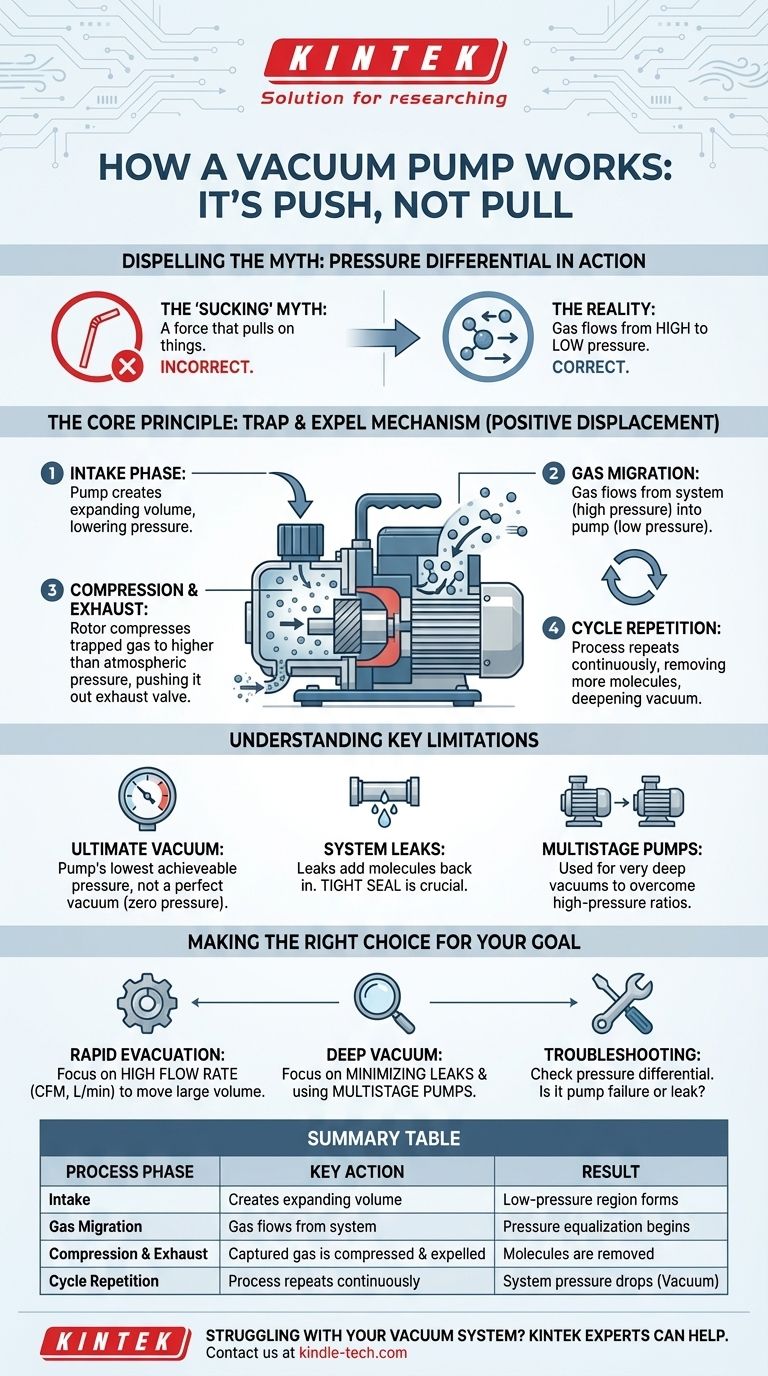 KINTEK
Solution for researching

HOW A VACUUM PUMP WORKS: IT'S PUSH, NOT PULL

DISPELLING THE MYTH: PRESSURE DIFFERENTIAL IN ACTION

THE 'SUCKING' MYTH: A force that pulls on things. INCORRECT.

THE REALITY: Gas flows from HIGH to LOW pressure. CORRECT.

THE CORE PRINCIPLE: TRAP & EXPEL MECHANISM (POSITIVE DISPLACEMENT)

1 INTAKE PHASE: Pump creates expanding volume, lowering pressure.

2 GAS MIGRATION: Gas flows from system (high pressure) into pump (low pressure).

3 COMPRESSION & EXHAUST: Rotor compresses trapped gas to higher than atmospheric pressure, pushing it out exhaust valve.

4 CYCLE REPETITION: Process repeats continuously, removing more molecules, deepening vacuum.

UNDERSTANDING KEY LIMITATIONS

ULTIMATE VACUUM: Pump's lowest achieveable pressure, not a perfect vacuum (zero pressure).

SYSTEM LEAKS: Leaks add molecules back in. TIGHT SEAL is crucial.

MULTISTAGE PUMPS: Used for very deep vacuums to overcome high-pressure ratios.

MAKING THE RIGHT CHOICE FOR YOUR GOAL

RAPID EVACUATION: Focus on HIGH FLOW RATE (CFM, L/min) to move large volume.

DEEP VACUUM: Focus on MINIMIZING LEAKS & using MULTISTAGE PUMPS.

TROUBLESHOOTING: Check pressure differential. Is it pump failure or leak?

SUMMARY TABLE

| PROCESS PHASE | KEY ACTION | RESULT |
|---|---|---|
| Intake | Creates expanding volume | Low-pressure region forms |
| Gas Migration | Gas flows from system | Pressure equalization begins |
| Compression & Exhaust | Captured gas is compressed & expelled | Molecules are removed |
| Cycle Repetition | Process repeats continuously | System pressure drops (Vacuum) |

KINTEK
STRUGGLING WITH YOUR VACUUM SYSTEM? KINTEK EXPERTS CAN HELP.
Contact us at kindle-tech.com