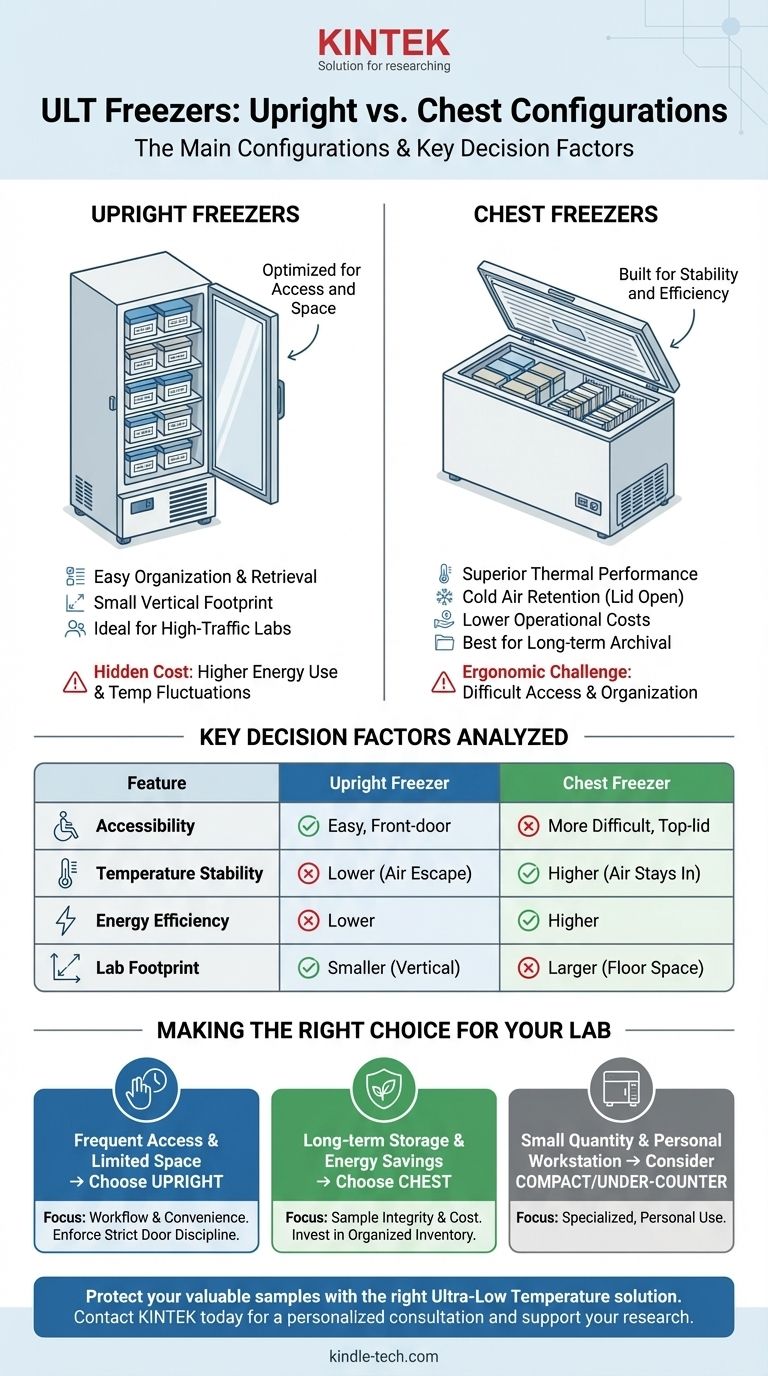 KINTEK
Solution for researching

ULT Freezers: Upright vs. Chest Configurations
The Main Configurations & Key Decision Factors

UPRIGHT FREEZERS

Optimized for Access and Space

Easy Organization & Retrieval
Small Vertical Footprint
Ideal for High-Traffic Labs

Hidden Cost: Higher Energy Use & Temp Fluctuations

CHEST FREEZERS

Built for Stability and Efficiency

Superior Thermal Performance
Cold Air Retention (Lid Open)
Lower Operational Costs
Best for Long-term Archival

Ergonomic Challenge: Difficult Access & Organization

KEY DECISION FACTORS ANALYZED

| Feature | Upright Freezer | Chest Freezer |
|---|---|---|
| Accessibility | Easy, Front-door | More Difficult, Top-lid |
| Temperature Stability | Lower (Air Escape) | Higher (Air Stays In) |
| Energy Efficiency | Lower | Higher |
| Lab Footprint | Smaller (Vertical) | Larger (Floor Space) |

MAKING THE RIGHT CHOICE FOR YOUR LAB

Frequent Access & Limited Space → Choose UPRIGHT
Focus: Workflow & Convenience. Enforce Strict Door Discipline.

Long-term Storage & Energy Savings → Choose CHEST
Focus: Sample Integrity & Cost. Invest in Organized Inventory.

Small Quantity & Personal Workstation → Consider COMPACT/UNDER-COUNTER
Focus: Specialized, Personal Use.

Protect your valuable samples with the right Ultra-Low Temperature solution.
Contact KINTEK today for a personalized consultation and support your research.

kindle-tech.com