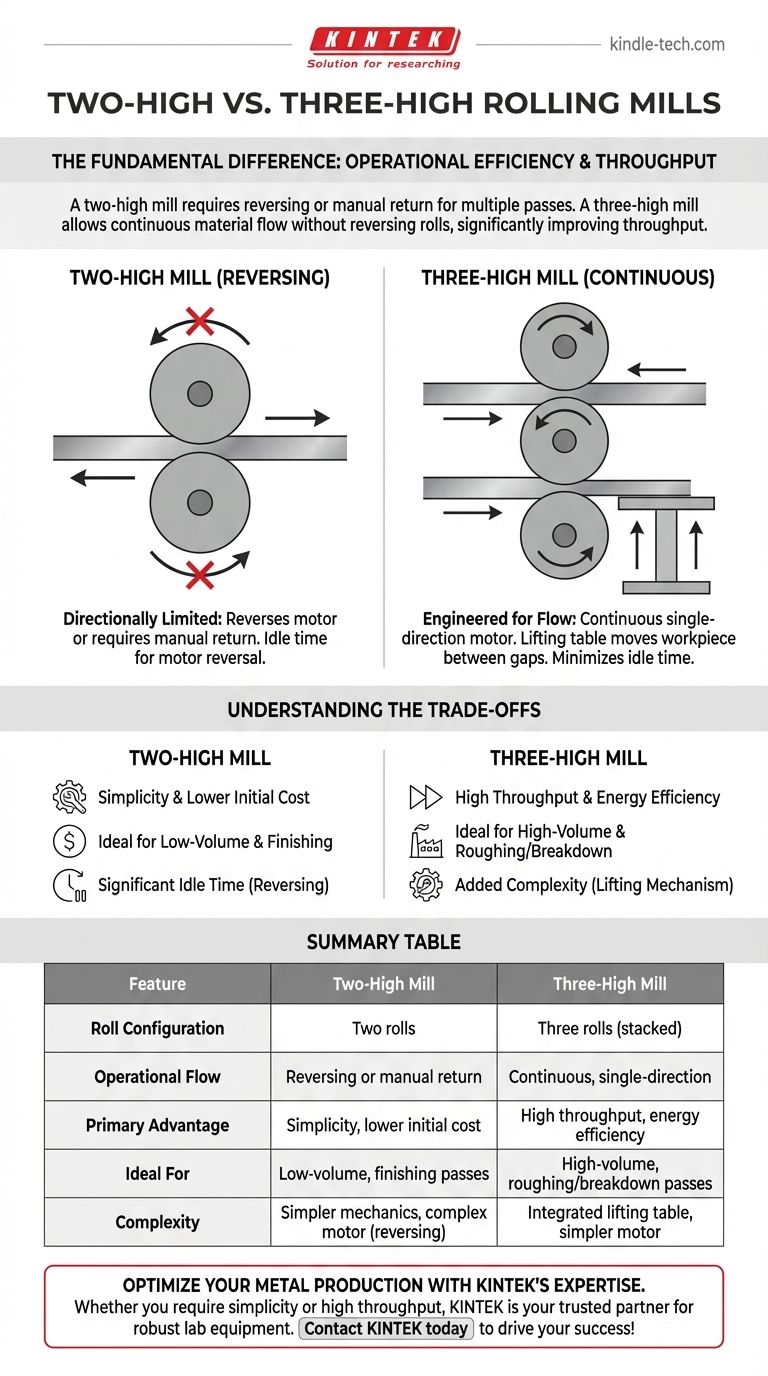 KINTEK
Solution for researching

kindle-tech.com

TWO-HIGH VS. THREE-HIGH ROLLING MILLS

THE FUNDAMENTAL DIFFERENCE: OPERATIONAL EFFICIENCY & THROUGHPUT

A two-high mill requires reversing or manual return for multiple passes. A three-high mill allows continuous material flow without reversing rolls, significantly improving throughput.

TWO-HIGH MILL (REVERSING)

Directionally Limited: Reverses motor or requires manual return. Idle time for motor reversal.

THREE-HIGH MILL (CONTINUOUS)

Engineered for Flow: Continuous single-direction motor. Lifting table moves workpiece between gaps. Minimizes idle time.

UNDERSTANDING THE TRADE-OFFS

TWO-HIGH MILL

Simplicity & Lower Initial Cost

Ideal for Low-Volume & Finishing

Significant Idle Time (Reversing)

THREE-HIGH MILL

High Throughput & Energy Efficiency

Ideal for High-Volume & Roughing/Breakdown

Added Complexity (Lifting Mechanism)

SUMMARY TABLE

| Feature | Two-High Mill | Three-High Mill |
|---|---|---|
| Roll Configuration | Two rolls | Three rolls (stacked) |
| Operational Flow | Reversing or manual return | Continuous, single-direction |
| Primary Advantage | Simplicity, lower initial cost | High throughput, energy efficiency |
| Ideal For | Low-volume, finishing passes | High-volume, roughing/breakdown passes |
| Complexity | Simpler mechanics, complex motor (reversing) | Integrated lifting table, simpler motor |

OPTIMIZE YOUR METAL PRODUCTION WITH KINTEK'S EXPERTISE.
Whether you require simplicity or high throughput, KINTEK is your trusted partner for robust lab equipment. Contact KINTEK today to drive your success!