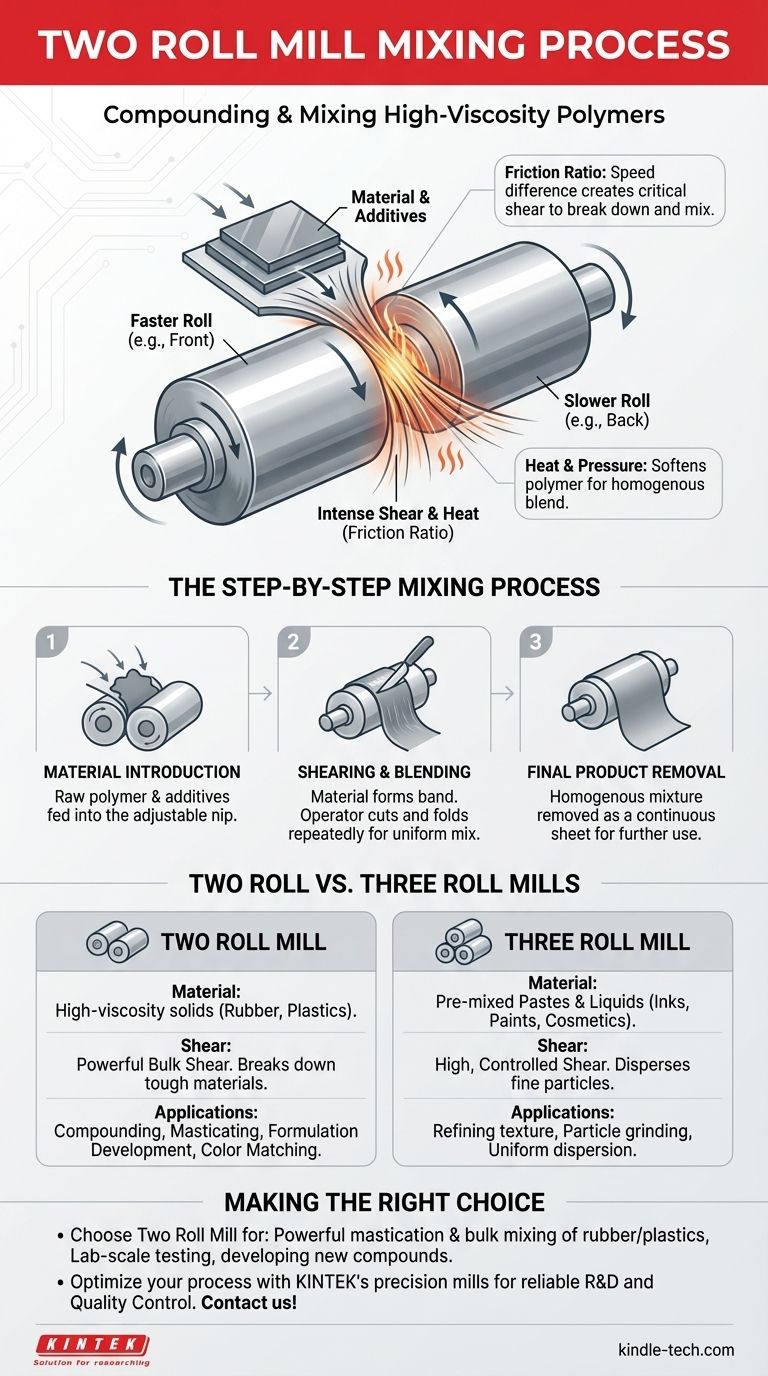 TWO ROLL MILL MIXING PROCESS

Compounding & Mixing High-Viscosity Polymers

Material & Additives

Friction Ratio: Speed difference creates critical shear to break down and mix.

Faster Roll (e.g., Front)

Slower Roll (e.g., Back)

Heat & Pressure: Softens polymer for homogenous blend.

Intense Shear & Heat (Friction Ratio)

THE STEP-BY-STEP MIXING PROCESS

1
MATERIAL INTRODUCTION
Raw polymer & additives fed into the adjustable nip.

2
SHEARING & BLENDING
Material forms band. Operator cuts and folds repeatedly for uniform mix.

3
FINAL PRODUCT REMOVAL
Homogenous mixture removed as a continuous sheet for further use.

TWO ROLL VS. THREE ROLL MILLS

TWO ROLL MILL

Material:
High-viscosity solids (Rubber, Plastics).

Shear:
Powerful Bulk Shear. Breaks down tough materials.

Applications:
Compounding, Masticating, Formulation Development, Color Matching.

THREE ROLL MILL

Material:
Pre-mixed Pastes & Liquids (Inks, Paints, Cosmetics).

Shear:
High, Controlled Shear. Disperses fine particles.

Applications:
Refining texture, Particle grinding, Uniform dispersion.

MAKING THE RIGHT CHOICE

• Choose Two Roll Mill for: Powerful mastication & bulk mixing of rubber/plastics, Lab-scale testing, developing new compounds.
• Optimize your process with KINTEK's precision mills for reliable R&D and Quality Control. Contact us!

KINTEK
Solution for researching

kindle-tech.com