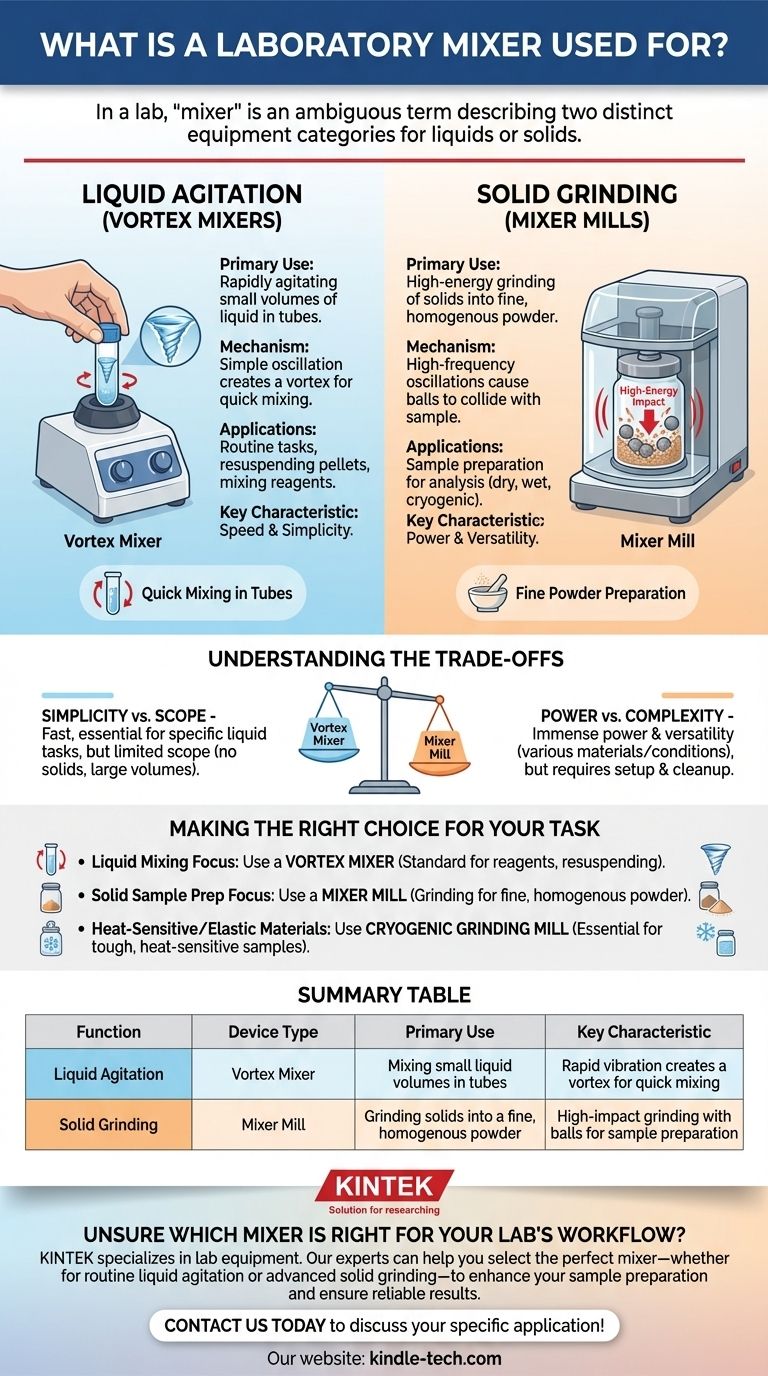 WHAT IS A LABORATORY MIXER USED FOR?

In a lab, "mixer" is an ambiguous term describing two distinct equipment categories for liquids or solids.

LIQUID AGITATION
(VORTEX MIXERS)

Primary Use:
Rapidly agitating small volumes of liquid in tubes.

Mechanism:
Simple oscillation creates a vortex for quick mixing.

Applications:
Routine tasks, resuspending pellets, mixing reagents.

Key Characteristic:
Speed & Simplicity.

Vortex Mixer

Quick Mixing in Tubes

SOLID GRINDING
(MIXER MILLS)

Primary Use:
High-energy grinding of solids into fine, homogenous powder.

Mechanism:
High-frequency oscillations cause balls to collide with sample.

Applications:
Sample preparation for analysis (dry, wet, cryogenic).

Key Characteristic:
Power & Versatility.

High-Energy Impact

Mixer Mill

Fine Powder Preparation

UNDERSTANDING THE TRADE-OFFS

SIMPLICITY vs. SCOPE - Fast, essential for specific liquid tasks, but limited scope (no solids, large volumes).

Vortex Mixer

Mixer Mill

POWER vs. COMPLEXITY - Immense power & versatility (various materials/conditions), but requires setup & cleanup.

MAKING THE RIGHT CHOICE FOR YOUR TASK

• Liquid Mixing Focus: Use a VORTEX MIXER (Standard for reagents, resuspending).
• Solid Sample Prep Focus: Use a MIXER MILL (Grinding for fine, homogenous powder).
• Heat-Sensitive/Elastic Materials: Use CRYOGENIC GRINDING MILL (Essential for tough, heat-sensitive samples).

SUMMARY TABLE

| Function | Device Type | Primary Use | Key Characteristic |
|---|---|---|---|
| Liquid Agitation | Vortex Mixer | Mixing small liquid volumes in tubes | Rapid vibration creates a vortex for quick mixing |
| Solid Grinding | Mixer Mill | Grinding solids into a fine, homogenous powder | High-impact grinding with balls for sample preparation |

KINTEK
Solution for researching

UNSURE WHICH MIXER IS RIGHT FOR YOUR LAB'S WORKFLOW?
KINTEK specializes in lab equipment. Our experts can help you select the perfect mixer—whether for routine liquid agitation or advanced solid grinding—to enhance your sample preparation and ensure reliable results.

CONTACT US TODAY to discuss your specific application!

Our website: kindle-tech.com