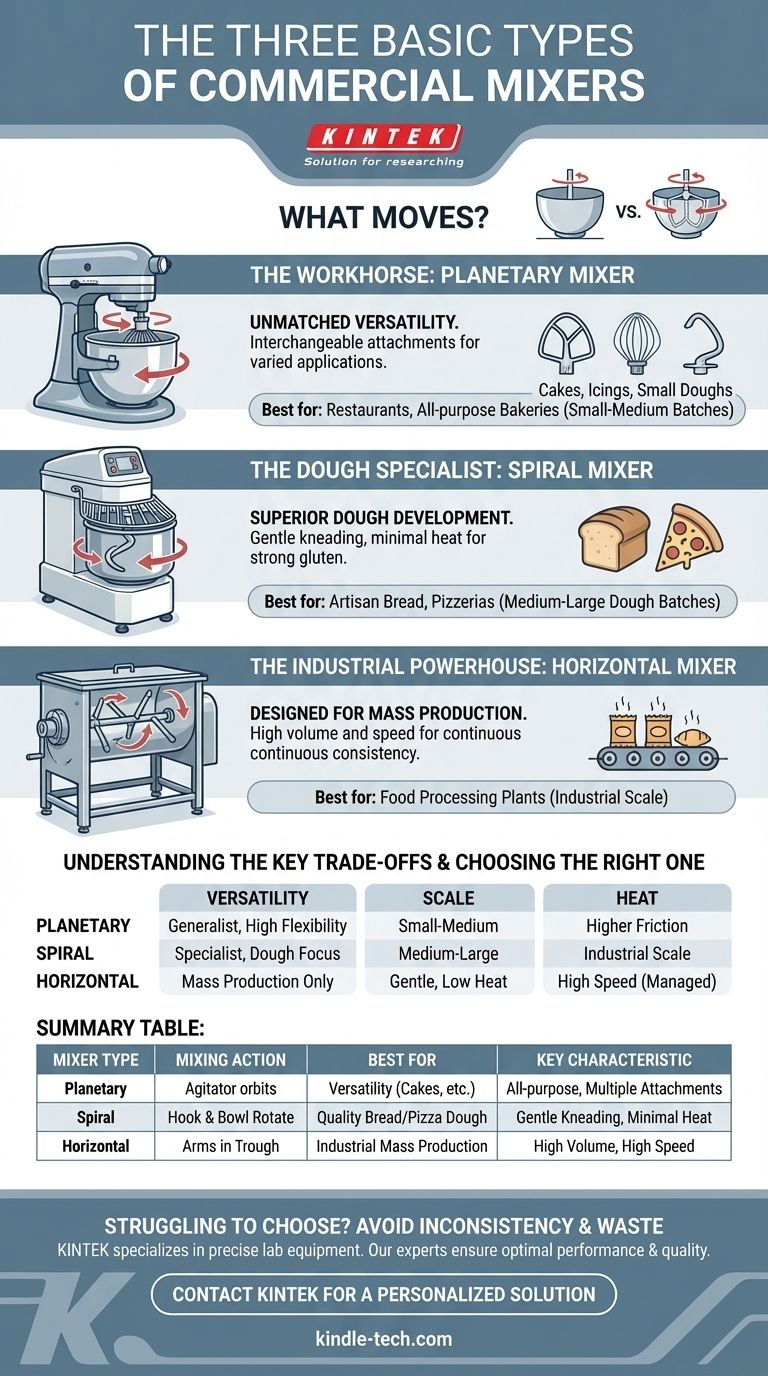 THE THREE BASIC TYPES OF COMMERCIAL MIXERS

KINTEK
Solution for researching

WHAT MOVES?

VS.

THE WORKHORSE: PLANETARY MIXER

UNMATCHED VERSATILITY.
Interchangeable attachments for varied applications.

Cakes, Icings, Small Doughs

Best for: Restaurants, All-purpose Bakeries (Small-Medium Batches)

THE DOUGH SPECIALIST: SPIRAL MIXER

SUPERIOR DOUGH DEVELOPMENT.
Gentle kneading, minimal heat for strong gluten.

Best for: Artisan Bread, Pizzerias (Medium-Large Dough Batches)

THE INDUSTRIAL POWERHOUSE: HORIZONTAL MIXER

DESIGNED FOR MASS PRODUCTION.
High volume and speed for continuous continuous consistency.

Best for: Food Processing Plants (Industrial Scale)

UNDERSTANDING THE KEY TRADE-OFFS & CHOOSING THE RIGHT ONE

| | VERSATILITY | SCALE | HEAT |
|---|---|---|---|
| PLANETARY | Generalist, High Flexibility | Small-Medium | Higher Friction |
| SPIRAL | Specialist, Dough Focus | Medium-Large | Industrial Scale |
| HORIZONTAL | Mass Production Only | Gentle, Low Heat | High Speed (Managed) |

SUMMARY TABLE:

| MIXER TYPE | MIXING ACTION | BEST FOR | KEY CHARACTERISTIC |
|---|---|---|---|
| Planetary | Agitator orbits | Versatility (Cakes, etc.) | All-purpose, Multiple Attachments |
| Spiral | Hook & Bowl Rotate | Quality Bread/Pizza Dough | Gentle Kneading, Minimal Heat |
| Horizontal | Arms in Trough | Industrial Mass Production | High Volume, High Speed |

STRUGGLING TO CHOOSE? AVOID INCONSISTENCY & WASTE
KINTEK specializes in precise lab equipment. Our experts ensure optimal performance & quality.

CONTACT KINTEK FOR A PERSONALIZED SOLUTION

kindle-tech.com