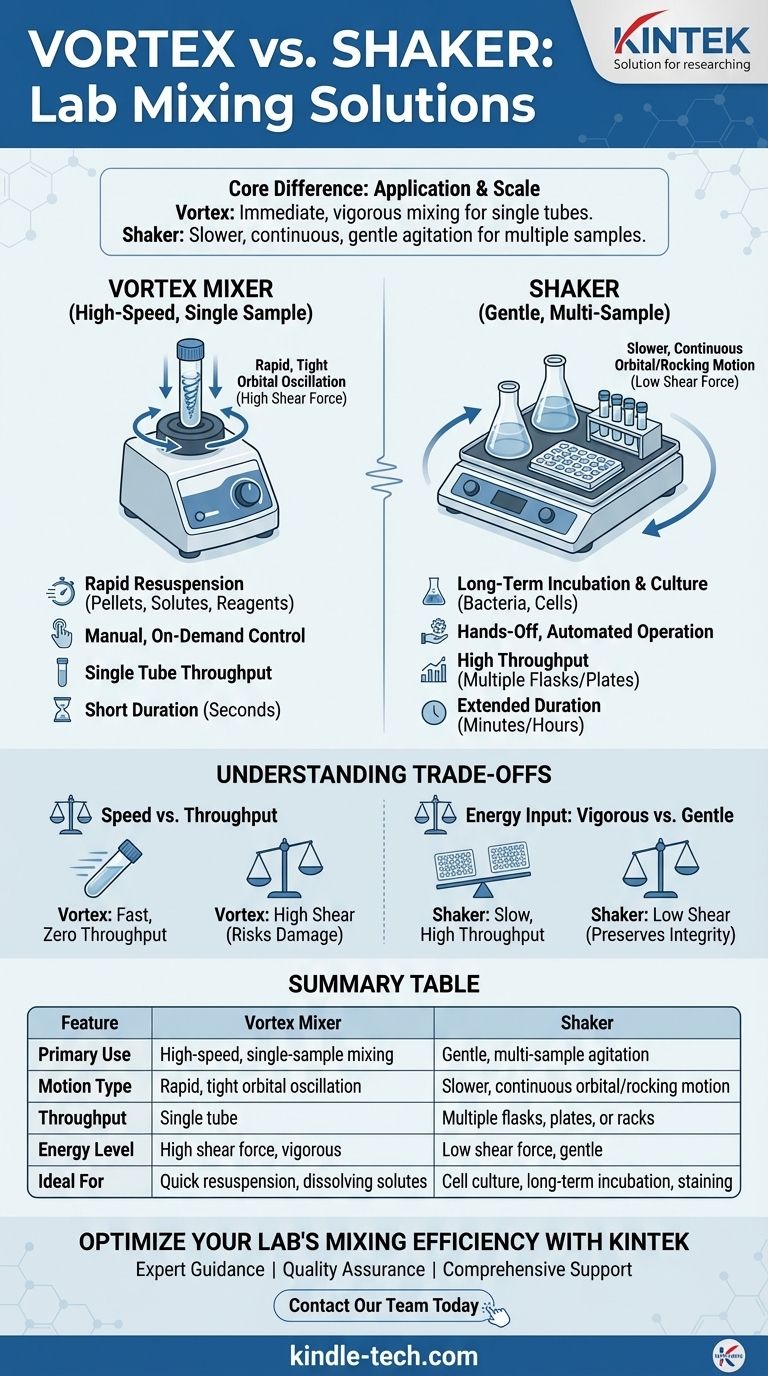 VORTEX vs. SHAKER: Lab Mixing Solutions

KINTEK
Solution for researching

Core Difference: Application & Scale
Vortex: Immediate, vigorous mixing for single tubes.
Shaker: Slower, continuous, gentle agitation for multiple samples.

VORTEX MIXER
(High-Speed, Single Sample)

Rapid, Tight Orbital Oscillation (High Shear Force)

Rapid Resuspension (Pellets, Solutes, Reagents)
Manual, On-Demand Control
Single Tube Throughput
Short Duration (Seconds)

SHAKER
(Gentle, Multi-Sample)

Slower, Continuous Orbital/Rocking Motion (Low Shear Force)

Long-Term Incubation & Culture (Bacteria, Cells)
Hands-Off, Automated Operation
High Throughput (Multiple Flasks/Plates)
Extended Duration (Minutes/Hours)

UNDERSTANDING TRADE-OFFS

Speed vs. Throughput
Vortex: Fast, Zero Throughput
Vortex: High Shear (Risks Damage)

Energy Input: Vigorous vs. Gentle
Shaker: Slow, High Throughput
Shaker: Low Shear (Preserves Integrity)

SUMMARY TABLE

| Feature | Vortex Mixer | Shaker |
|---|---|---|
| Primary Use | High-speed, single-sample mixing | Gentle, multi-sample agitation |
| Motion Type | Rapid, tight orbital oscillation | Slower, continuous orbital/rocking motion |
| Throughput | Single tube | Multiple flasks, plates, or racks |
| Energy Level | High shear force, vigorous | Low shear force, gentle |
| Ideal For | Quick resuspension, dissolving solutes | Cell culture, long-term incubation, staining |

OPTIMIZE YOUR LAB'S MIXING EFFICIENCY WITH KINTEK
Expert Guidance | Quality Assurance | Comprehensive Support
Contact Our Team Today

kindle-tech.com