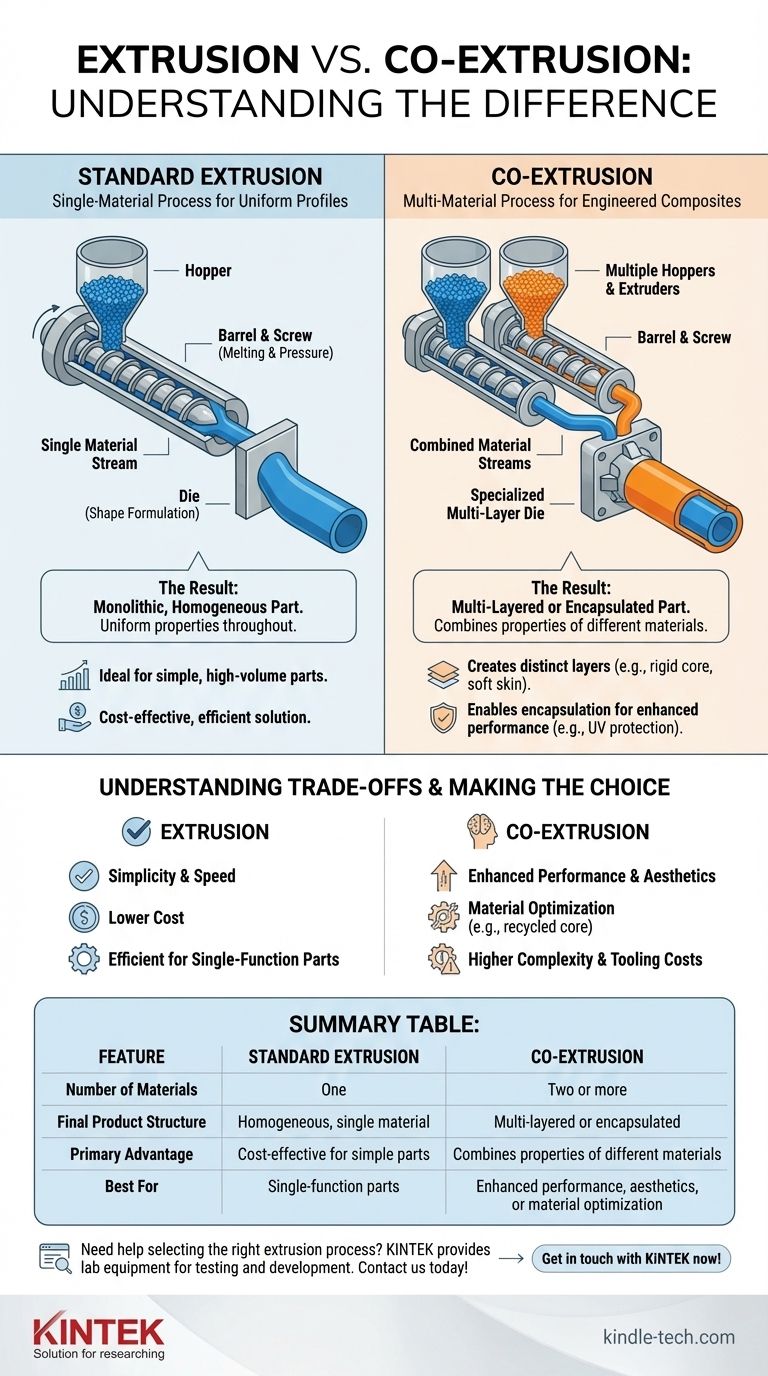 EXTRUSION VS. CO-EXTRUSION: UNDERSTANDING THE DIFFERENCE

STANDARD EXTRUSION
Single-Material Process for Uniform Profiles

Hopper
Barrel & Screw (Melting & Pressure)
Single Material Stream
Die (Shape Formulation)

The Result:
Monolithic, Homogeneous Part.
Uniform properties throughout.

Ideal for simple, high-volume parts.
Cost-effective, efficient solution.

CO-EXTRUSION
Multi-Material Process for Engineered Composites

Multiple Hoppers & Extruders
Barrel & Screw
Combined Material Streams
Specialized Multi-Layer Die

The Result:
Multi-Layered or Encapsulated Part.
Combines properties of different materials.

Creates distinct layers (e.g., rigid core, soft skin).
Enables encapsulation for enhanced performance (e.g., UV protection).

UNDERSTANDING TRADE-OFFS & MAKING THE CHOICE

EXTRUSION
Simplicity & Speed
Lower Cost
Efficient for Single-Function Parts

CO-EXTRUSION
Enhanced Performance & Aesthetics
Material Optimization (e.g., recycled core)
Higher Complexity & Tooling Costs

SUMMARY TABLE:

| FEATURE | STANDARD EXTRUSION | CO-EXTRUSION |
|---|---|---|
| Number of Materials | One | Two or more |
| Final Product Structure | Homogeneous, single material | Multi-layered or encapsulated |
| Primary Advantage | Cost-effective for simple parts | Combines properties of different materials |
| Best For | Single-function parts | Enhanced performance, aesthetics, or material optimization |

Need help selecting the right extrusion process? KINTEK provides lab equipment for testing and development. Contact us today!
Get in touch with KINTEK now!

KINTEK
Solution for researching
kindle-tech.com