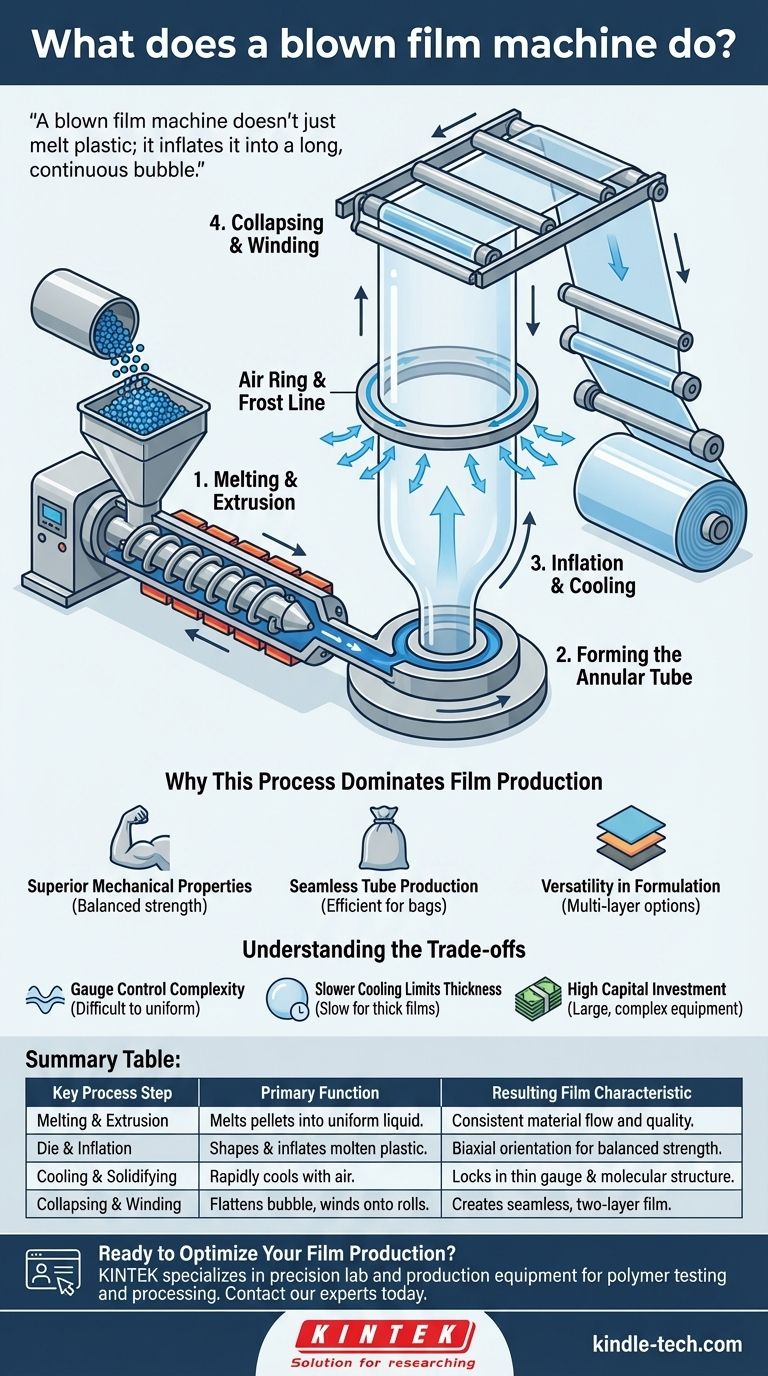 What does a blown film machine do?

"A blown film machine doesn't just melt plastic; it inflates it into a long, continuous bubble."

4. Collapsing & Winding

Air Ring & Frost Line

1. Melting & Extrusion

3. Inflation & Cooling

2. Forming the Annular Tube

Why This Process Dominates Film Production

Superior Mechanical Properties (Balanced strength)

Seamless Tube Production (Efficient for bags)

Versatility in Formulation (Multi-layer options)

Understanding the Trade-offs

Gauge Control Complexity (Difficult to uniform)

Slower Cooling Limits Thickness (Slow for thick films)

High Capital Investment (Large, complex equipment)

Summary Table:

| Key Process Step | Primary Function | Resulting Film Characteristic |
|---|---|---|
| Melting & Extrusion | Melts pellets into uniform liquid. | Consistent material flow and quality. |
| Die & Inflation | Shapes & inflates molten plastic. | Biaxial orientation for balanced strength. |
| Cooling & Solidifying | Rapidly cools with air. | Locks in thin gauge & molecular structure. |
| Collapsing & Winding | Flattens bubble, winds onto rolls. | Creates seamless, two-layer film. |

Ready to Optimize Your Film Production?
KINTEK specializes in precision lab and production equipment for polymer testing and processing. Contact our experts today.

KINTEK
Solution for researching

kindle-tech.com