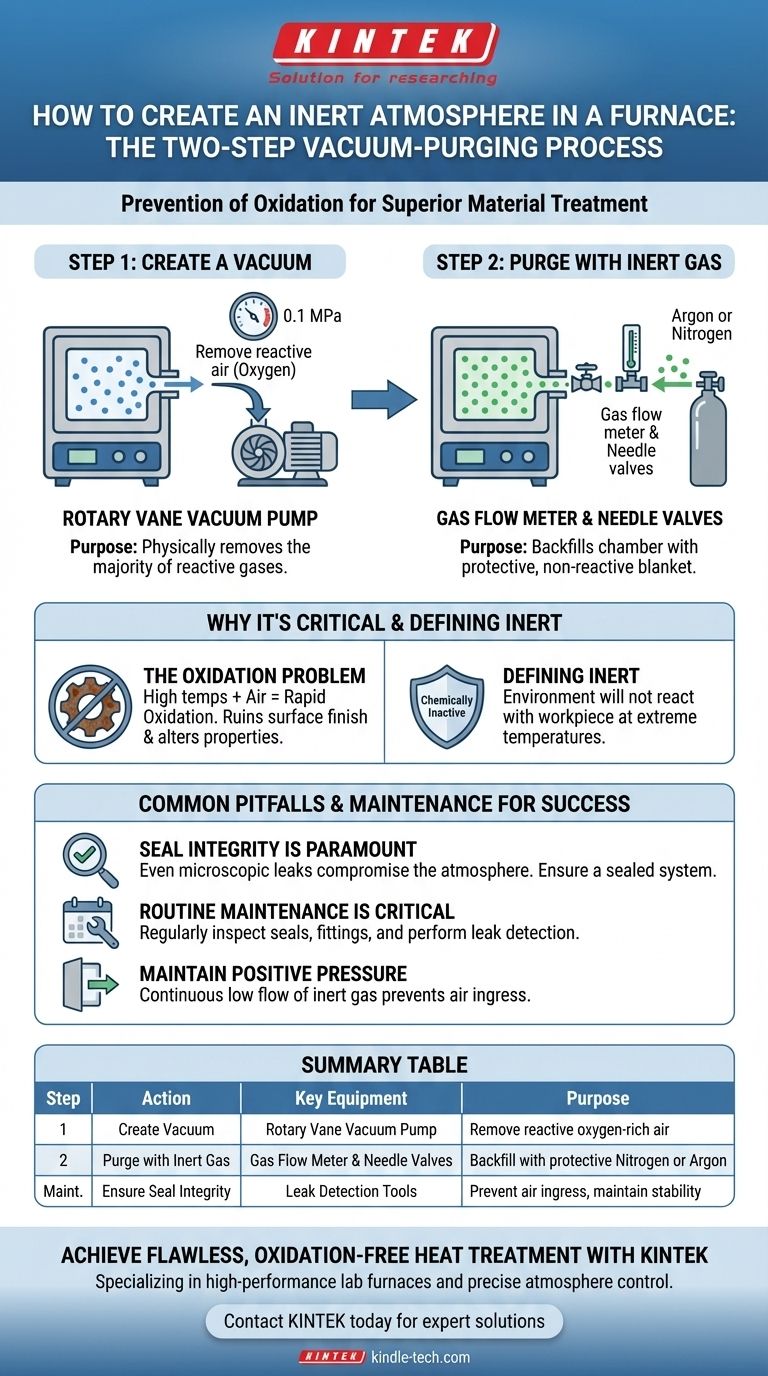 KINTEK
Solution for researching

HOW TO CREATE AN INERT ATMOSPHERE IN A FURNACE: THE TWO-STEP VACUUM-PURGING PROCESS

Prevention of Oxidation for Superior Material Treatment

STEP 1: CREATE A VACUUM

0.1 MPa

Remove reactive air (Oxygen)

ROTARY VANE VACUUM PUMP

Purpose: Physically removes the majority of reactive gases.

STEP 2: PURGE WITH INERT GAS

Argon or Nitrogen

Gas flow meter & Needle valves

GAS FLOW METER & NEEDLE VALVES

Purpose: Backfills chamber with protective, non-reactive blanket.

WHY IT'S CRITICAL & DEFINING INERT

THE OXIDATION PROBLEM
High temps + Air = Rapid Oxidation. Ruins surface finish & alters properties.

Chemically Inactive

DEFINING INERT
Environment will not react with workpiece at extreme temperatures.

COMMON PITFALLS & MAINTENANCE FOR SUCCESS

SEAL INTEGRITY IS PARAMOUNT
Even microscopic leaks compromise the atmosphere. Ensure a sealed system.

ROUTINE MAINTENANCE IS CRITICAL
Regularly inspect seals, fittings, and perform leak detection.

MAINTAIN POSITIVE PRESSURE
Continuous low flow of inert gas prevents air ingress.

SUMMARY TABLE

| Step | Action | Key Equipment | Purpose |
|---|---|---|---|
| 1 | Create Vacuum | Rotary Vane Vacuum Pump | Remove reactive oxygen-rich air |
| 2 | Purge with Inert Gas | Gas Flow Meter & Needle Valves | Backfill with protective Nitrogen or Argon |
| Maint. | Ensure Seal Integrity | Leak Detection Tools | Prevent air ingress, maintain stability |

ACHIEVE FLAWLESS, OXIDATION-FREE HEAT TREATMENT WITH KINTEK
Specializing in high-performance lab furnaces and precise atmosphere control.

Contact KINTEK today for expert solutions

KINTEK kindle-tech.com