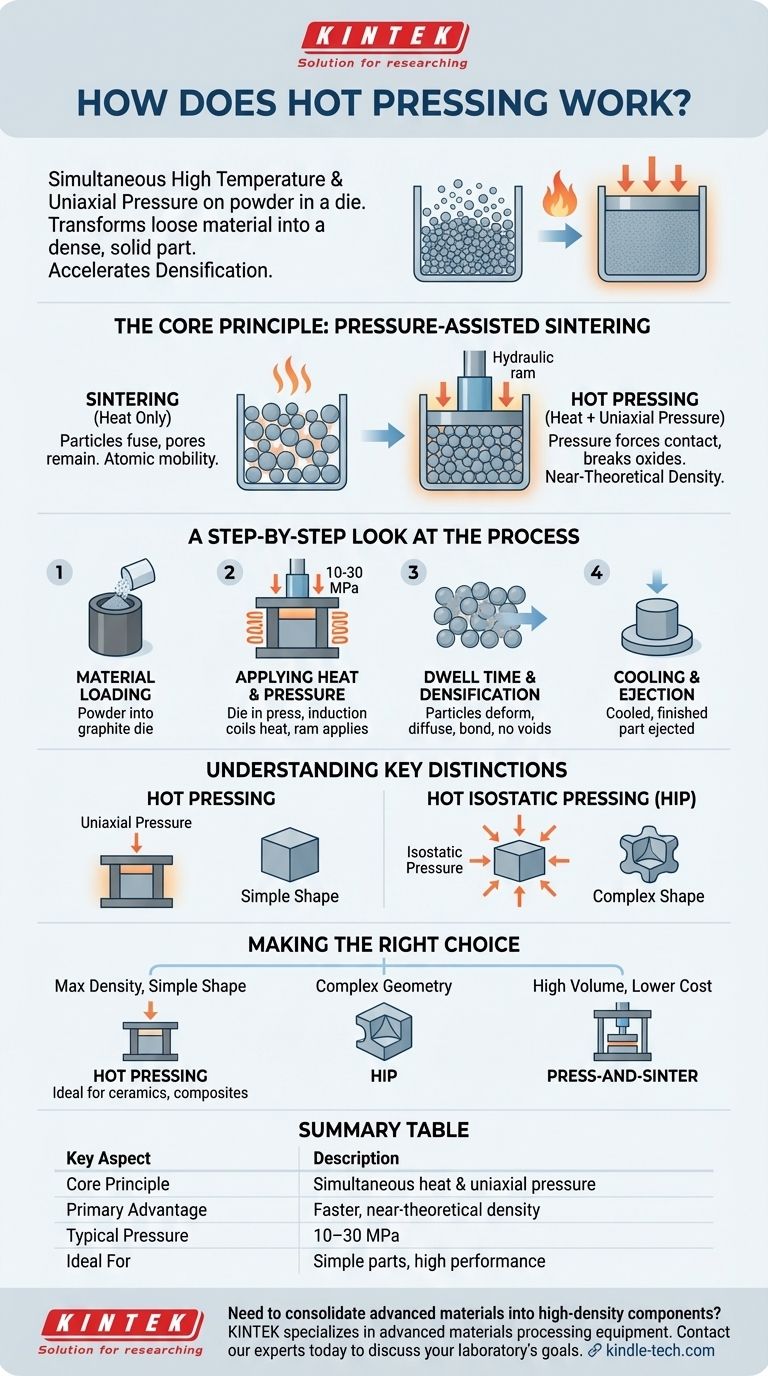 KINTEK
Solution for researching

HOW DOES HOT PRESSING WORK?

Simultaneous High Temperature & Uniaxial Pressure on powder in a die. Transforms loose material into a dense, solid part. Accelerates Densification.

THE CORE PRINCIPLE: PRESSURE-ASSISTED SINTERING

SINTERING
(Heat Only)
Particles fuse, pores remain. Atomic mobility.

Hydraulic ram

HOT PRESSING
(Heat + Uniaxial Pressure)
Pressure forces contact, breaks oxides. Near-Theoretical Density.

A STEP-BY-STEP LOOK AT THE PROCESS

1
MATERIAL LOADING
Powder into graphite die

2
10-30 MPa
APPLYING HEAT & PRESSURE
Die in press, induction coils heat, ram applies

3
DWELL TIME & DENSIFICATION
Particles deform, diffuse, bond, no voids

4
COOLING & EJECTION
Cooled, finished part ejected

UNDERSTANDING KEY DISTINCTIONS

HOT PRESSING
Uniaxial Pressure
Simple Shape

HOT ISOSTATIC PRESSING (HIP)
Isostatic Pressure
Complex Shape

MAKING THE RIGHT CHOICE

Max Density, Simple Shape
HOT PRESSING
Ideal for ceramics, composites

Complex Geometry
HIP

High Volume, Lower Cost
PRESS-AND-SINTER

SUMMARY TABLE

| Key Aspect | Description |
|---|---|
| Core Principle | Simultaneous heat & uniaxial pressure |
| Primary Advantage | Faster, near-theoretical density |
| Typical Pressure | 10–30 MPa |
| Ideal For | Simple parts, high performance |

KINTEK
Solution for researching

Need to consolidate advanced materials into high-density components? KINTEK specializes in advanced materials processing equipment. Contact our experts today to discuss your laboratory's goals. kindle-tech.com