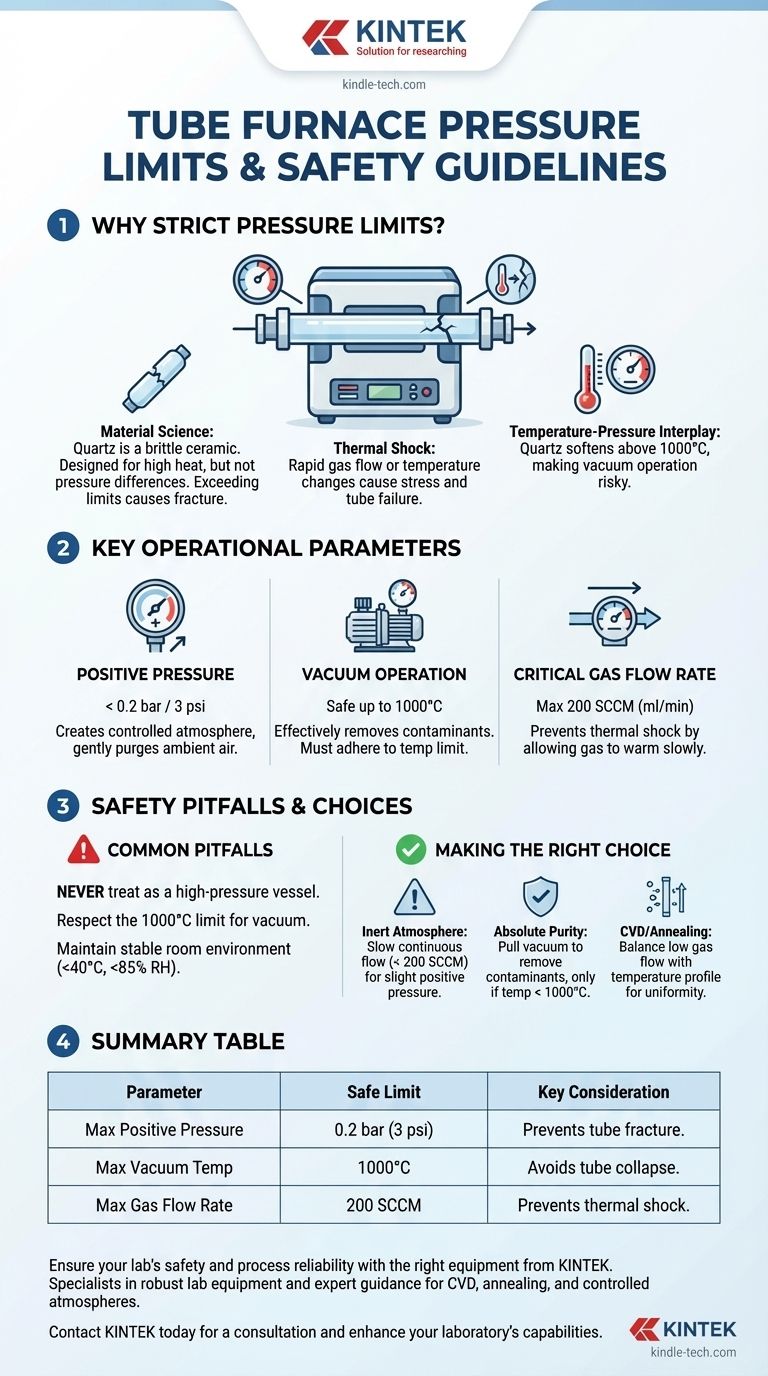 KINTEK
Solution for researching

kindle-tech.com

TUBE FURNACE PRESSURE LIMITS & SAFETY GUIDELINES

1 WHY STRICT PRESSURE LIMITS?

Material Science: Quartz is a brittle ceramic. Designed for high heat, but not pressure differences. Exceeding limits causes fracture.

Thermal Shock: Rapid gas flow or temperature changes cause stress and tube failure.

Temperature-Pressure Interplay: Quartz softens above 1000°C, making vacuum operation risky.

2 KEY OPERATIONAL PARAMETERS

POSITIVE PRESSURE
< 0.2 bar / 3 psi
Creates controlled atmosphere, gently purges ambient air.

VACUUM OPERATION
Safe up to 1000°C
Effectively removes contaminants. Must adhere to temp limit.

CRITICAL GAS FLOW RATE
Max 200 SCCM (ml/min)
Prevents thermal shock by allowing gas to warm slowly.

3 SAFETY PITFALLS & CHOICES

COMMON PITFALLS

NEVER treat as a high-pressure vessel.

Respect the 1000°C limit for vacuum.

Maintain stable room environment (<40°C, <85% RH).

MAKING THE RIGHT CHOICE

Inert Atmosphere: Slow continuous flow (< 200 SCCM) for slight positive pressure.

Absolute Purity: Pull vacuum to remove contaminants, only if temp < 1000°C.

CVD/Annealing: Balance low gas flow with temperature profile for uniformity.

4 SUMMARY TABLE

| Parameter | Safe Limit | Key Consideration |
|---|---|---|
| Max Positive Pressure | 0.2 bar (3 psi) | Prevents tube fracture. |
| Max Vacuum Temp | 1000°C | Avoids tube collapse. |
| Max Gas Flow Rate | 200 SCCM | Prevents thermal shock. |

Ensure your lab's safety and process reliability with the right equipment from KINTEK. Specialists in robust lab equipment and expert guidance for CVD, annealing, and controlled atmospheres.

Contact KINTEK today for a consultation and enhance your laboratory's capabilities.

KINTEK
kindle-tech.com