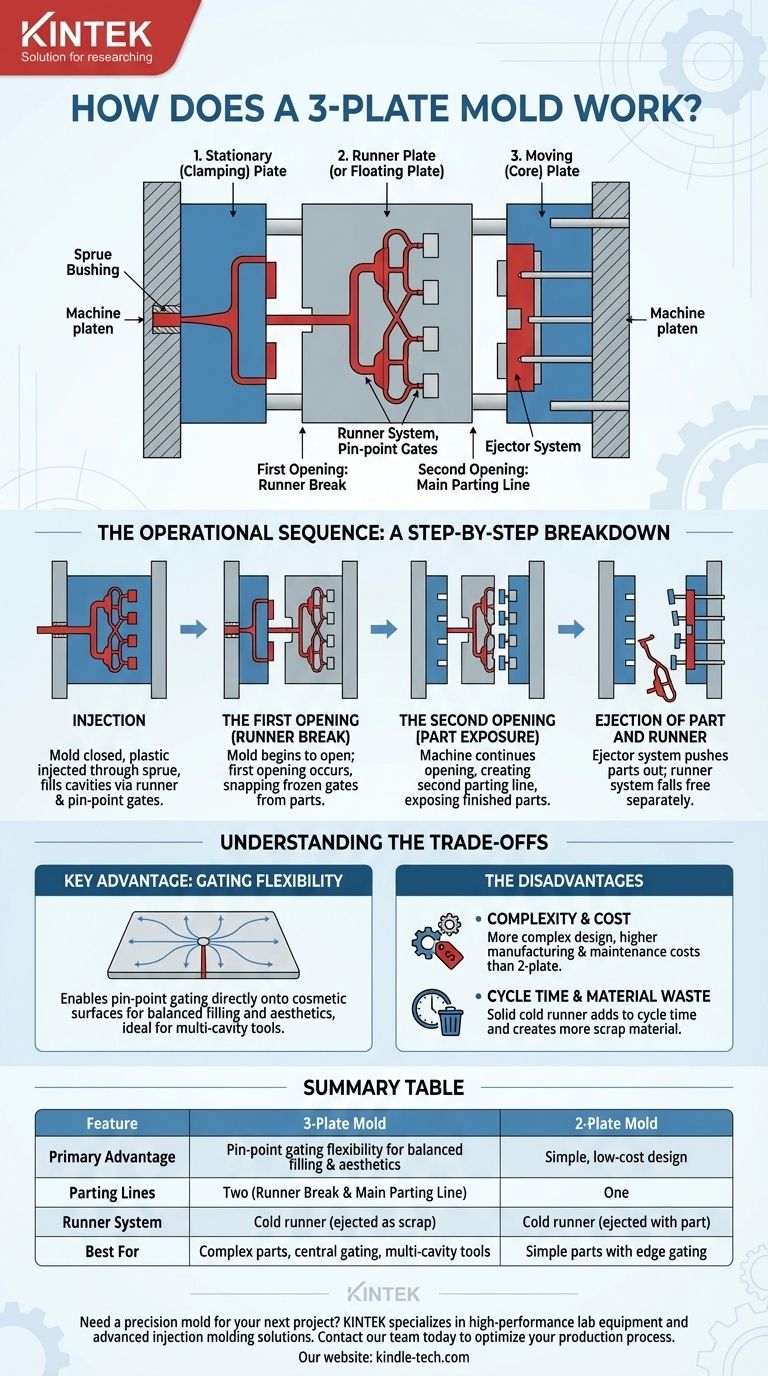 KINTEK
Solution for researching

HOW DOES A 3-PLATE MOLD WORK?

1. Stationary (Clamping) Plate

2. Runner Plate (or Floating Plate)

3. Moving (Core) Plate

Sprue Bushing

Machine platen

Machine platen

Runner System, Pin-point Gates

Ejector System

First Opening: Runner Break

Second Opening: Main Parting Line

THE OPERATIONAL SEQUENCE: A STEP-BY-STEP BREAKDOWN

INJECTION
Mold closed, plastic injected through sprue, fills cavities via runner & pin-point gates.

THE FIRST OPENING (RUNNER BREAK)
Mold begins to open; first opening occurs, snapping frozen gates from parts.

THE SECOND OPENING (PART EXPOSURE)
Machine continues opening, creating second parting line, exposing finished parts.

EJECTION OF PART AND RUNNER
Ejector system pushes parts out; runner system falls free separately.

UNDERSTANDING THE TRADE-OFFS

KEY ADVANTAGE: GATING FLEXIBILITY

Enables pin-point gating directly onto cosmetic surfaces for balanced filling and aesthetics, ideal for multi-cavity tools.

THE DISADVANTAGES

• COMPLEXITY & COST
More complex design, higher manufacturing & maintenance costs than 2-plate.

• CYCLE TIME & MATERIAL WASTE
Solid cold runner adds to cycle time and creates more scrap material.

SUMMARY TABLE

| Feature | 3-Plate Mold | 2-Plate Mold |
|---|---|---|
| Primary Advantage | Pin-point gating flexibility for balanced filling & aesthetics | Simple, low-cost design |
| Parting Lines | Two (Runner Break & Main Parting Line) | One |
| Runner System | Cold runner (ejected as scrap) | Cold runner (ejected with part) |
| Best For | Complex parts, central gating, multi-cavity tools | Simple parts with edge gating |

KINTEK

Need a precision mold for your next project? KINTEK specializes in high-performance lab equipment and advanced injection molding solutions. Contact our team today to optimize your production process.
Our website: kindle-tech.com