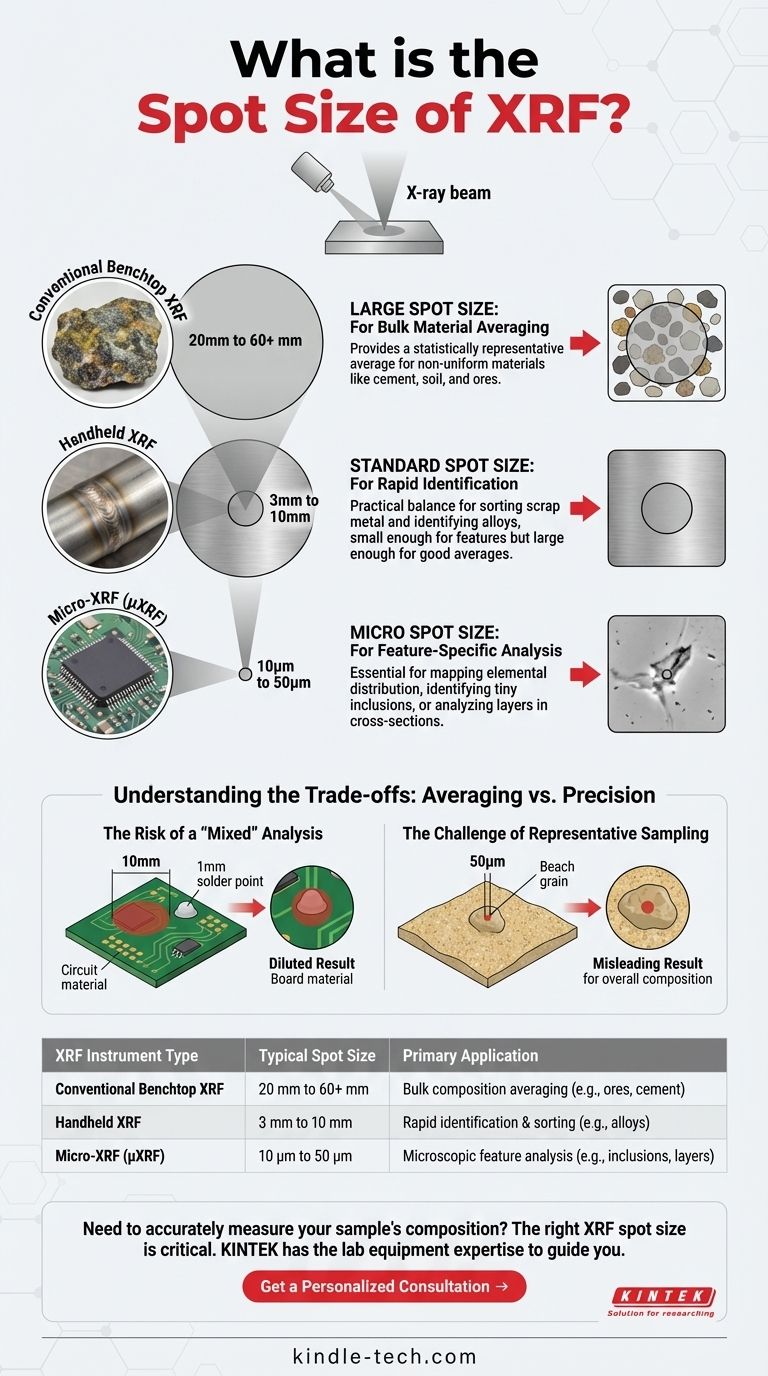 What is the Spot Size of XRF?

X-ray beam

Conventional Benchtop XRF

20mm to 60+ mm

LARGE SPOT SIZE: For Bulk Material Averaging

Provides a statistically representative average for non-uniform materials like cement, soil, and ores.

Handheld XRF

3mm to 10mm

STANDARD SPOT SIZE: For Rapid Identification

Practical balance for sorting scrap metal and identifying alloys, small enough for features but large enough for good averages.

Micro-XRF (µXRF)

10µm to 50µm

MICRO SPOT SIZE: For Feature-Specific Analysis

Essential for mapping elemental distribution, identifying tiny inclusions, or analyzing layers in cross-sections.

Understanding the Trade-offs: Averaging vs. Precision

The Risk of a "Mixed" Analysis

10mm

1mm solder point

Circuit material

Diluted Result
Board material

The Challenge of Representative Sampling

50µm

Beach grain

Misleading Result
for overall composition

| XRF Instrument Type | Typical Spot Size | Primary Application |
|---|---|---|
| Conventional Benchtop XRF | 20 mm to 60+ mm | Bulk composition averaging (e.g., ores, cement) |
| Handheld XRF | 3 mm to 10 mm | Rapid identification & sorting (e.g., alloys) |
| Micro-XRF (µXRF) | 10 µm to 50 µm | Microscopic feature analysis (e.g., inclusions, layers) |

Need to accurately measure your sample's composition? The right XRF spot size is critical. KINTEK has the lab equipment expertise to guide you.

Get a Personalized Consultation →

KINTEK
Solution for researching

kindle-tech.com