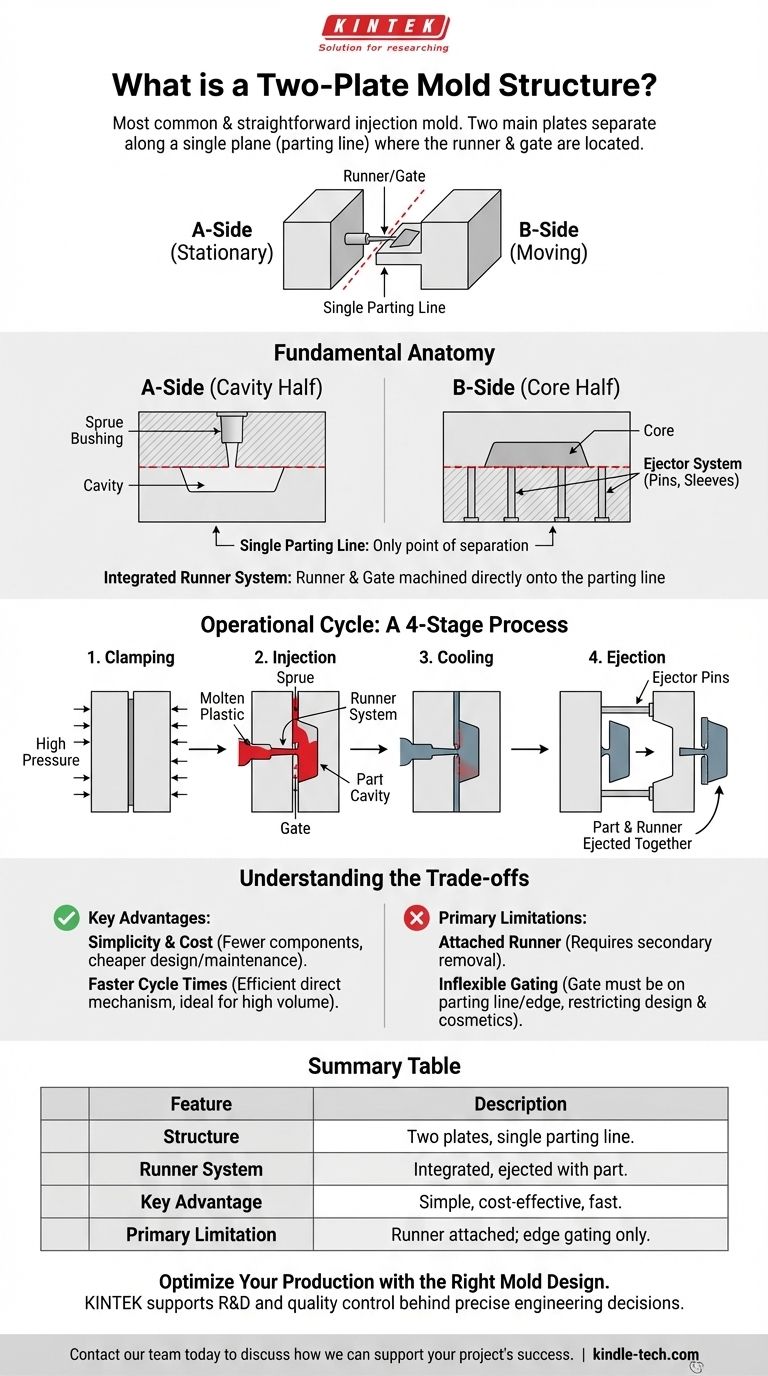 KINTEK
Solution for researching

What is a Two-Plate Mold Structure?

Most common & straightforward injection mold. Two main plates separate along a single plane (parting line) where the runner & gate are located.

Runner/Gate
A-Side (Stationary)
B-Side (Moving)
Single Parting Line

Fundamental Anatomy

A-Side (Cavity Half)
Sprue Bushing
Cavity

B-Side (Core Half)
Core
Ejector System (Pins, Sleeves)

Single Parting Line: Only point of separation

Integrated Runner System: Runner & Gate machined directly onto the parting line

Operational Cycle: A 4-Stage Process

1. Clamping
High Pressure

2. Injection
Sprue
Molten Plastic
Runner System
Part Cavity
Gate

3. Cooling

4. Ejection
Ejector Pins
Part & Runner Ejected Together

Understanding the Trade-offs

Key Advantages:
Simplicity & Cost (Fewer components, cheaper design/maintenance).
Faster Cycle Times (Efficient direct mechanism, ideal for high volume).

Primary Limitations:
Attached Runner (Requires secondary removal).
Inflexible Gating (Gate must be on parting line/edge, restricting design & cosmetics).

Summary Table

| | Feature | Description |
|---|---|---|
| | Structure | Two plates, single parting line. |
| | Runner System | Integrated, ejected with part. |
| | Key Advantage | Simple, cost-effective, fast. |
| | Primary Limitation | Runner attached; edge gating only. |

Optimize Your Production with the Right Mold Design.
KINTEK supports R&D and quality control behind precise engineering decisions.

Contact our team today to discuss how we can support your project's success. | kindle-tech.com