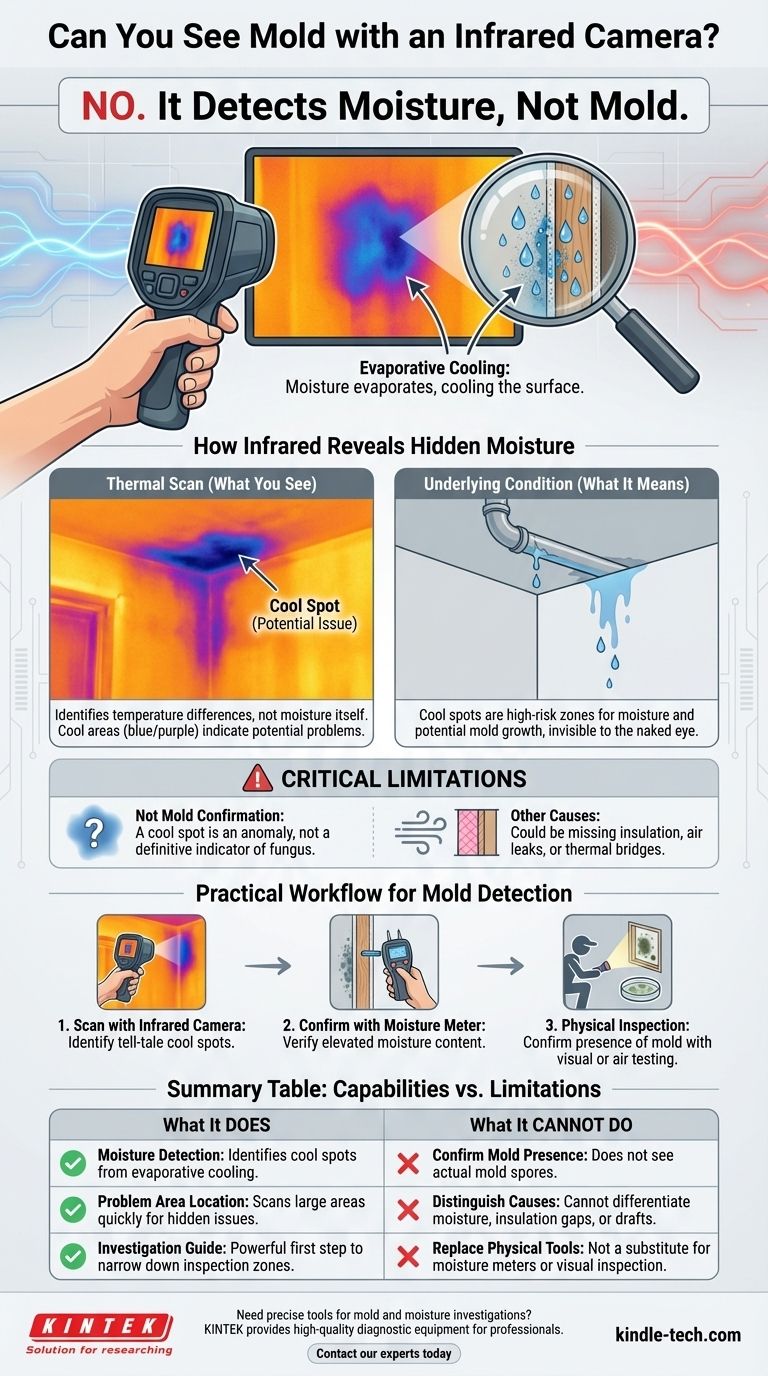 Can You See Mold with an Infrared Camera?

NO. It Detects Moisture, Not Mold.

Evaporative Cooling:
Moisture evaporates, cooling the surface.

How Infrared Reveals Hidden Moisture

Thermal Scan (What You See)

Cool Spot
(Potential Issue)

Identifies temperature differences, not moisture itself. Cool areas (blue/purple) indicate potential problems.

Underlying Condition (What It Means)

Cool spots are high-risk zones for moisture and potential mold growth, invisible to the naked eye.

CRITICAL LIMITATIONS

Not Mold Confirmation:
A cool spot is an anomaly, not a definitive indicator of fungus.

Other Causes:
Could be missing insulation, air leaks, or thermal bridges.

Practical Workflow for Mold Detection

1. Scan with Infrared Camera:
Identify tell-tale cool spots.

2. Confirm with Moisture Meter:
Verify elevated moisture content.

3. Physical Inspection:
Confirm presence of mold with visual or air testing.

Summary Table: Capabilities vs. Limitations

| What It DOES | What It CANNOT DO |
|---|---|
| Moisture Detection: Identifies cool spots from evaporative cooling. | Confirm Mold Presence: Does not see actual mold spores. |
| Problem Area Location: Scans large areas quickly for hidden issues. | Distinguish Causes: Cannot differentiate moisture, insulation gaps, or drafts. |
| Investigation Guide: Powerful first step to narrow down inspection zones. | Replace Physical Tools: Not a substitute for moisture meters or visual inspection. |

KINTEK
Solution for researching

Need precise tools for mold and moisture investigations?
KINTEK provides high-quality diagnostic equipment for professionals.

Contact our experts today

kindle-tech.com