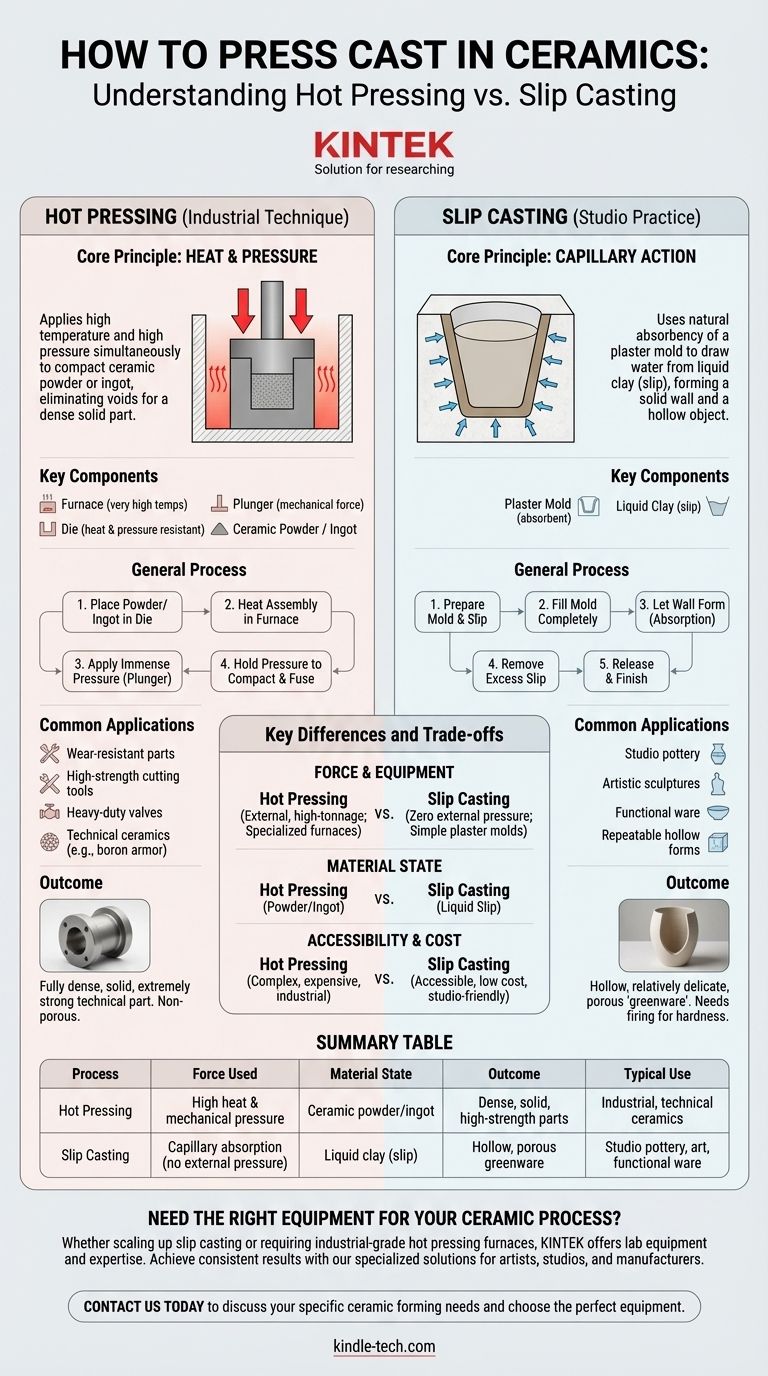 HOW TO PRESS CAST IN CERAMICS:
Understanding Hot Pressing vs. Slip Casting

KINTEK
Solution for researching

HOT PRESSING (Industrial Technique)

Core Principle: HEAT & PRESSURE

Applies high temperature and high pressure simultaneously to compact ceramic powder or ingot, eliminating voids for a dense solid part.

Key Components

Furnace (very high temps)
Plunger (mechanical force)
Die (heat & pressure resistant)
Ceramic Powder / Ingot

General Process

1. Place Powder/ Ingot in Die
2. Heat Assembly in Furnace
3. Apply Immense Pressure (Plunger)
4. Hold Pressure to Compact & Fuse

Common Applications

Wear-resistant parts
High-strength cutting tools
Heavy-duty valves
Technical ceramics (e.g., boron armor)

Outcome

Fully dense, solid, extremely strong technical part. Non-porous.

SLIP CASTING (Studio Practice)

Core Principle: CAPILLARY ACTION

Uses natural absorbency of a plaster mold to draw water from liquid clay (slip), forming a solid wall and a hollow object.

Key Components

Plaster Mold (absorbent)
Liquid Clay (slip)

General Process

1. Prepare Mold & Slip
2. Fill Mold Completely
3. Let Wall Form (Absorption)
4. Remove Excess Slip
5. Release & Finish

Common Applications

Studio pottery
Artistic sculptures
Functional ware
Repeatable hollow forms

Outcome

Hollow, relatively delicate, porous 'greenware'. Needs firing for hardness.

Key Differences and Trade-offs

FORCE & EQUIPMENT
Hot Pressing (External, high-tonnage; Specialized furnaces) vs. Slip Casting (Zero external pressure; Simple plaster molds)

MATERIAL STATE
Hot Pressing (Powder/Ingot) vs. Slip Casting (Liquid Slip)

ACCESSIBILITY & COST
Hot Pressing (Complex, expensive, industrial) vs. Slip Casting (Accessible, low cost, studio-friendly)

SUMMARY TABLE

| Process | Force Used | Material State | Outcome | Typical Use |
|---|---|---|---|---|
| Hot Pressing | High heat & mechanical pressure | Ceramic powder/ingot | Dense, solid, high-strength parts | Industrial, technical ceramics |
| Slip Casting | Capillary absorption (no external pressure) | Liquid clay (slip) | Hollow, porous greenware | Studio pottery, art, functional ware |

NEED THE RIGHT EQUIPMENT FOR YOUR CERAMIC PROCESS?
Whether scaling up slip casting or requiring industrial-grade hot pressing furnaces, KINTEK offers lab equipment and expertise. Achieve consistent results with our specialized solutions for artists, studios, and manufacturers.

CONTACT US TODAY to discuss your specific ceramic forming needs and choose the perfect equipment.

kindle-tech.com