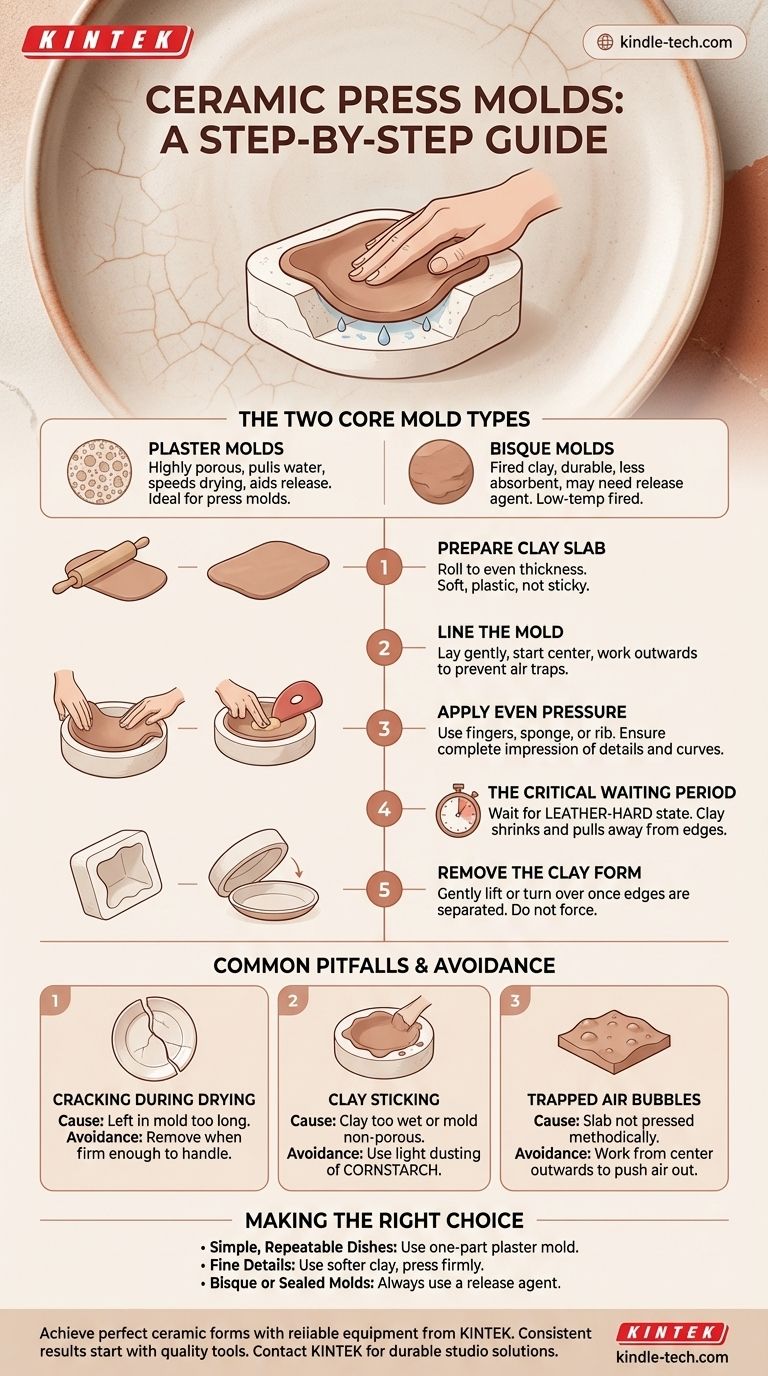 KINTEK

kindle-tech.com

CERAMIC PRESS MOLDS: A STEP-BY-STEP GUIDE

THE TWO CORE MOLD TYPES

PLASTER MOLDS
Highly porous, pulls water, speeds drying, aids release. Ideal for press molds.

BISQUE MOLDS
Fired clay, durable, less absorbent, may need release agent. Low-temp fired.

1 PREPARE CLAY SLAB
Roll to even thickness. Soft, plastic, not sticky.

2 LINE THE MOLD
Lay gently, start center, work outwards to prevent air traps.

3 APPLY EVEN PRESSURE
Use fingers, sponge, or rib. Ensure complete impression of details and curves.

4 THE CRITICAL WAITING PERIOD
Wait for LEATHER-HARD state. Clay shrinks and pulls away from edges.

5 REMOVE THE CLAY FORM
Gently lift or turn over once edges are separated. Do not force.

COMMON PITFALLS & AVOIDANCE

1
CRACKING DURING DRYING
Cause: Left in mold too long.
Avoidance: Remove when firm enough to handle.

2
CLAY STICKING
Cause: Clay too wet or mold non-porous.
Avoidance: Use light dusting of CORNSTARCH.

3
TRAPPED AIR BUBBLES
Cause: Slab not pressed methodically.
Avoidance: Work from center outwards to push air out.

MAKING THE RIGHT CHOICE
• Simple, Repeatable Dishes: Use one-part plaster mold.
• Fine Details: Use softer clay, press firmly.
• Bisque or Sealed Molds: Always use a release agent.

Achieve perfect ceramic forms with reliable equipment from KINTEK. Consistent results start with quality tools. Contact KINTEK for durable studio solutions.

KINTEK
kindle-tech.com