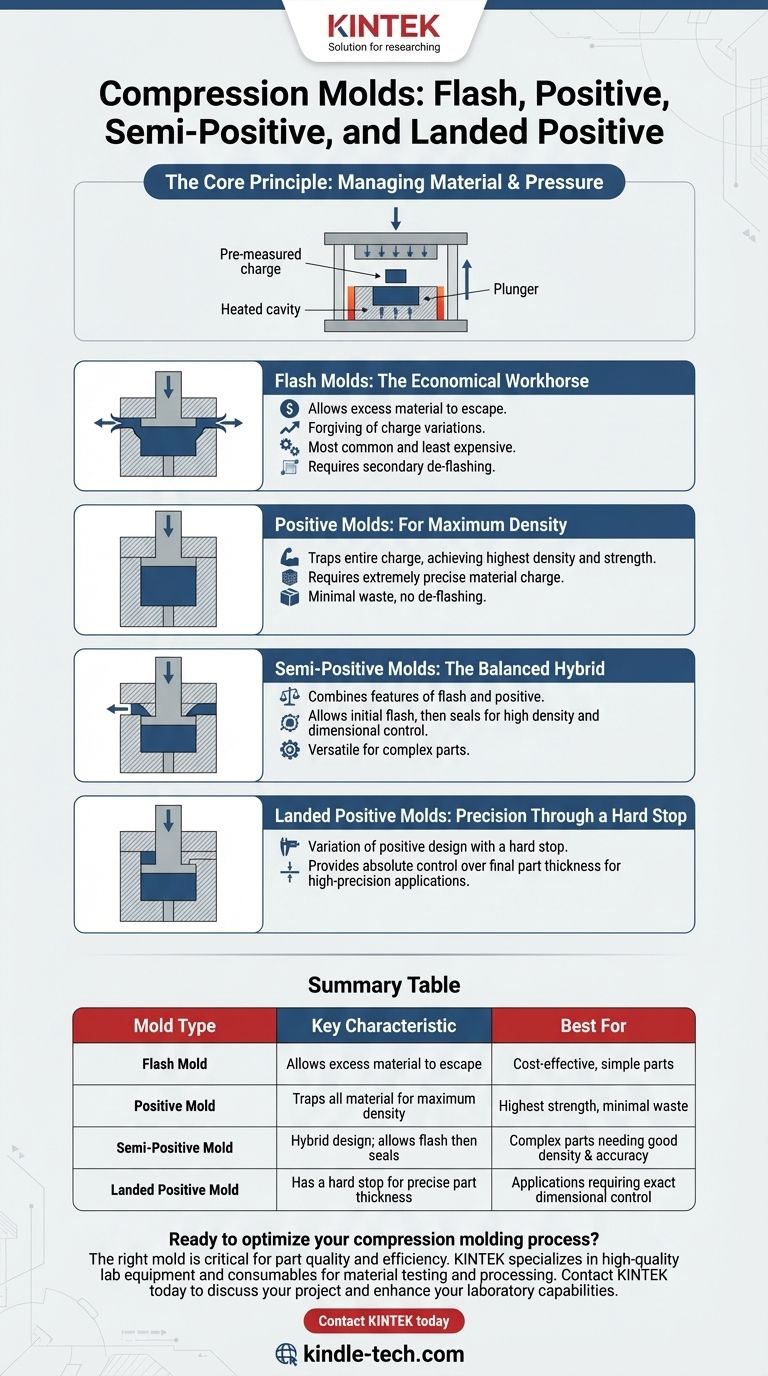 KINTEK
Solution for researching

Compression Molds: Flash, Positive, Semi-Positive, and Landed Positive

The Core Principle: Managing Material & Pressure

Pre-measured charge
Heated cavity
Plunger

Flash Molds: The Economical Workhorse
Allows excess material to escape.
Forgiving of charge variations.
Most common and least expensive.
Requires secondary de-flashing.

Positive Molds: For Maximum Density
Traps entire charge, achieving highest density and strength.
Requires extremely precise material charge.
Minimal waste, no de-flashing.

Semi-Positive Molds: The Balanced Hybrid
Combines features of flash and positive.
Allows initial flash, then seals for high density and dimensional control.
Versatile for complex parts.

Landed Positive Molds: Precision Through a Hard Stop
Variation of positive design with a hard stop.
Provides absolute control over final part thickness for high-precision applications.

Summary Table

| Mold Type | Key Characteristic | Best For |
|---|---|---|
| Flash Mold | Allows excess material to escape | Cost-effective, simple parts |
| Positive Mold | Traps all material for maximum density | Highest strength, minimal waste |
| Semi-Positive Mold | Hybrid design; allows flash then seals | Complex parts needing good density & accuracy |
| Landed Positive Mold | Has a hard stop for precise part thickness | Applications requiring exact dimensional control |

Ready to optimize your compression molding process?
The right mold is critical for part quality and efficiency. KINTEK specializes in high-quality lab equipment and consumables for material testing and processing. Contact KINTEK today to discuss your project and enhance your laboratory capabilities.

Contact KINTEK today

kindle-tech.com