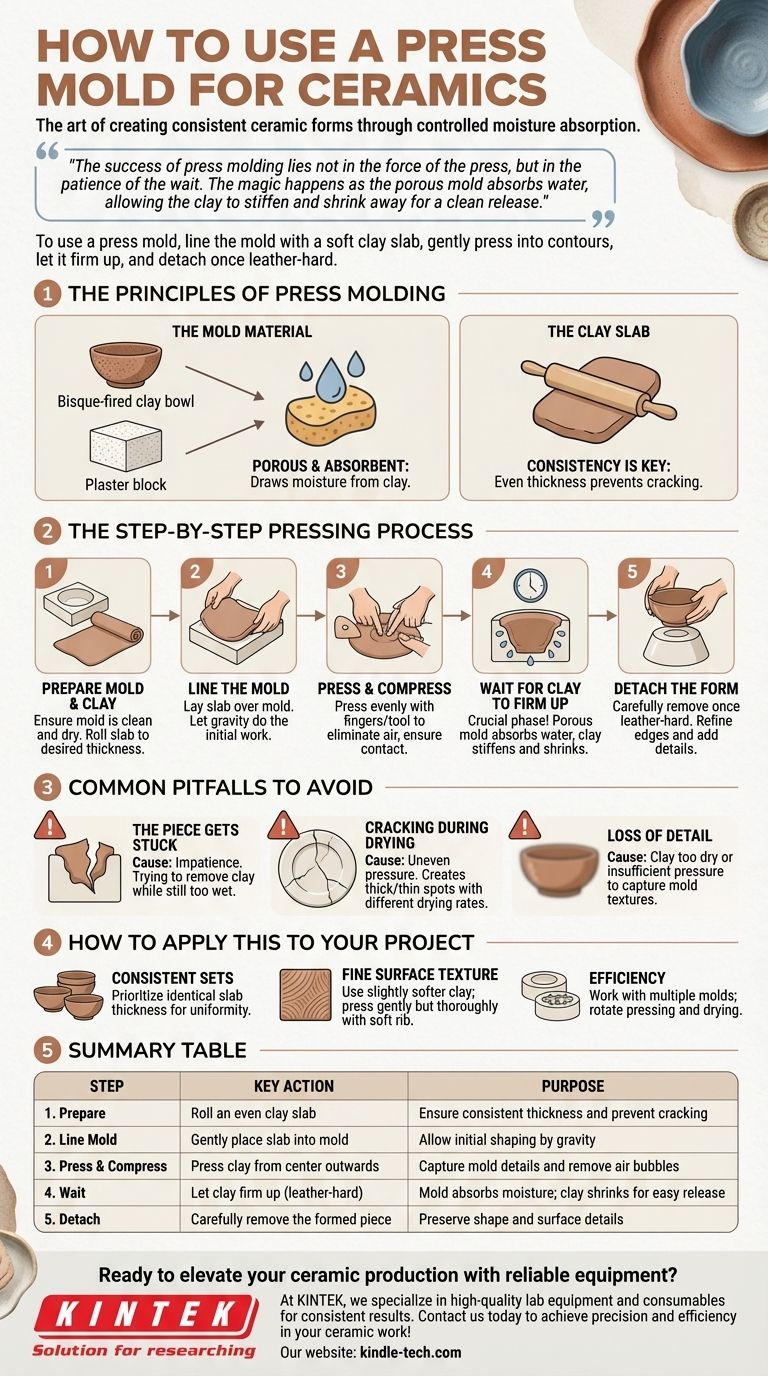 HOW TO USE A PRESS MOLD FOR CERAMICS

The art of creating consistent ceramic forms through controlled moisture absorption.

"The success of press molding lies not in the force of the press, but in the patience of the wait. The magic happens as the porous mold absorbs water, allowing the clay to stiffen and shrink away for a clean release."

To use a press mold, line the mold with a soft clay slab, gently press into contours, let it firm up, and detach once leather-hard.

1 THE PRINCIPLES OF PRESS MOLDING

THE MOLD MATERIAL

Bisque-fired clay bowl

Plaster block

POROUS & ABSORBENT: Draws moisture from clay.

THE CLAY SLAB

CONSISTENCY IS KEY: Even thickness prevents cracking.

2 THE STEP-BY-STEP PRESSING PROCESS

1 PREPARE MOLD & CLAY
Ensure mold is clean and dry. Roll slab to desired thickness.

2 LINE THE MOLD
Lay slab over mold. Let gravity do the initial work.

3 PRESS & COMPRESS
Press evenly with fingers/tool to eliminate air, ensure contact.

4 WAIT FOR CLAY TO FIRM UP
Crucial phase! Porous mold absorbs water, clay stiffens and shrinks.

5 DETACH THE FORM
Carefully remove once leather-hard. Refine edges and add details.

3 COMMON PITFALLS TO AVOID

THE PIECE GETS STUCK
Cause: Impatience. Trying to remove clay while still too wet.

CRACKING DURING DRYING
Cause: Uneven pressure. Creates thick/thin spots with different drying rates.

LOSS OF DETAIL
Cause: Clay too dry or insufficient pressure to capture mold textures.

4 HOW TO APPLY THIS TO YOUR PROJECT

CONSISTENT SETS
Prioritize identical slab thickness for uniformity.

FINE SURFACE TEXTURE
Use slightly softer clay; press gently but thoroughly with soft rib.

EFFICIENCY
Work with multiple molds; rotate pressing and drying.

5 SUMMARY TABLE

| STEP | KEY ACTION | PURPOSE |
|---|---|---|
| 1. Prepare | Roll an even clay slab | Ensure consistent thickness and prevent cracking |
| 2. Line Mold | Gently place slab into mold | Allow initial shaping by gravity |
| 3. Press & Compress | Press clay from center outwards | Capture mold details and remove air bubbles |
| 4. Wait | Let clay firm up (leather-hard) | Mold absorbs moisture; clay shrinks for easy release |
| 5. Detach | Carefully remove the formed piece | Preserve shape and surface details |

Ready to elevate your ceramic production with reliable equipment?

KINTEK
Solution for researching

At KINTEK, we specialize in high-quality lab equipment and consumables for consistent results. Contact us today to achieve precision and efficiency in your ceramic work!

Our website: kindle-tech.com