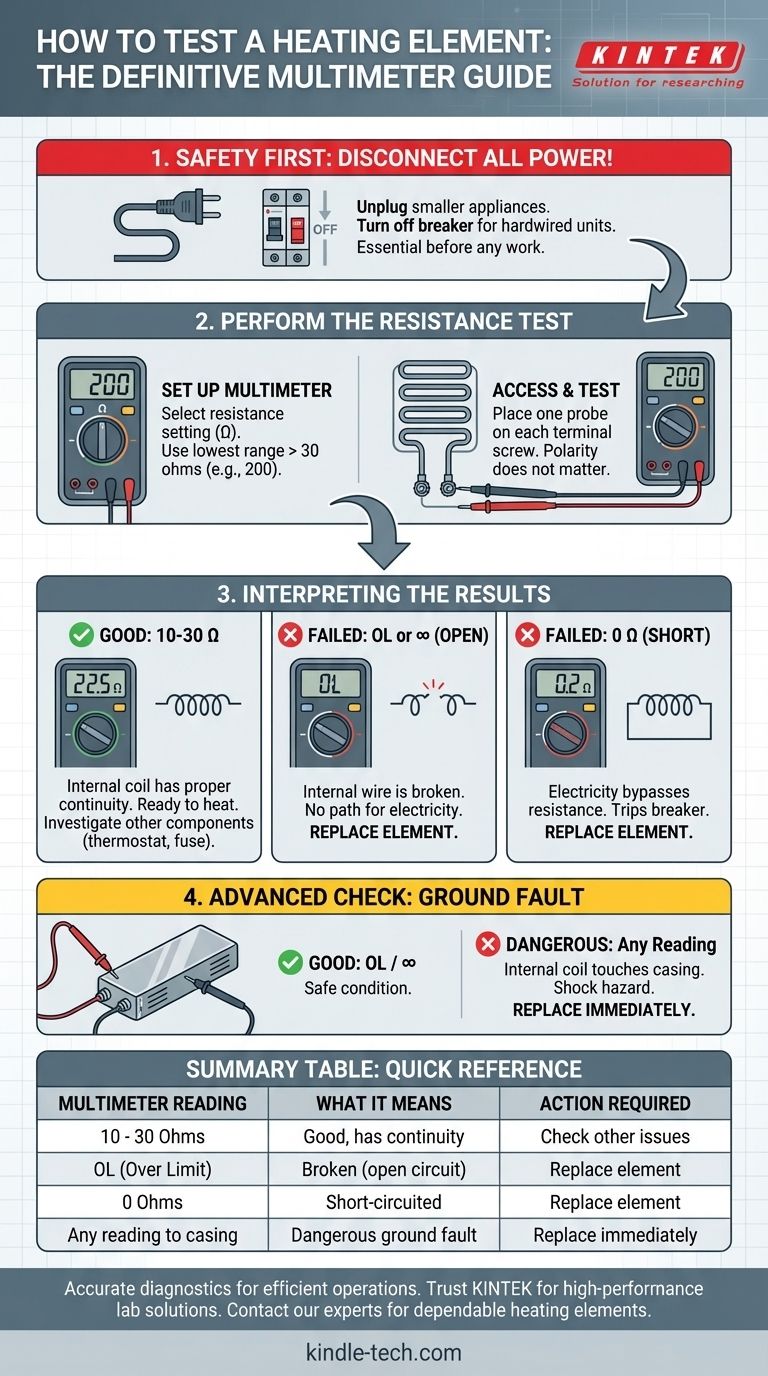 HOW TO TEST A HEATING ELEMENT: THE DEFINITIVE MULTIMETER GUIDE

KINTEK
Solution for researching

1. SAFETY FIRST: DISCONNECT ALL POWER!

OFF

Unplug smaller appliances.
Turn off breaker for hardwired units.
Essential before any work.

2. PERFORM THE RESISTANCE TEST

200

SET UP MULTIMETER
Select resistance setting (Ω).
Use lowest range > 30 ohms (e.g., 200).

ACCESS & TEST
Place one probe on each terminal screw. Polarity does not matter.

200

3. INTERPRETING THE RESULTS

GOOD: 10-30 Ω

22.5 Ω

Internal coil has proper continuity. Ready to heat. Investigate other components (thermostat, fuse).

FAILED: OL or ∞ (OPEN)

OL

Internal wire is broken. No path for electricity. REPLACE ELEMENT.

FAILED: 0 Ω (SHORT)

0.2 Ω

Electricity bypasses resistance. Trips breaker. REPLACE ELEMENT.

4. ADVANCED CHECK: GROUND FAULT

GOOD: OL / ∞
Safe condition.

DANGEROUS: Any Reading
Internal coil touches casing. Shock hazard.
REPLACE IMMEDIATELY.

SUMMARY TABLE: QUICK REFERENCE

| MULTIMETER READING | WHAT IT MEANS | ACTION REQUIRED |
|---|---|---|
| 10 - 30 Ohms | Good, has continuity | Check other issues |
| OL (Over Limit) | Broken (open circuit) | Replace element |
| 0 Ohms | Short-circuited | Replace element |
| Any reading to casing | Dangerous ground fault | Replace immediately |

Accurate diagnostics for efficient operations. Trust KINTEK for high-performance lab solutions. Contact our experts for dependable heating elements.

kindle-tech.com