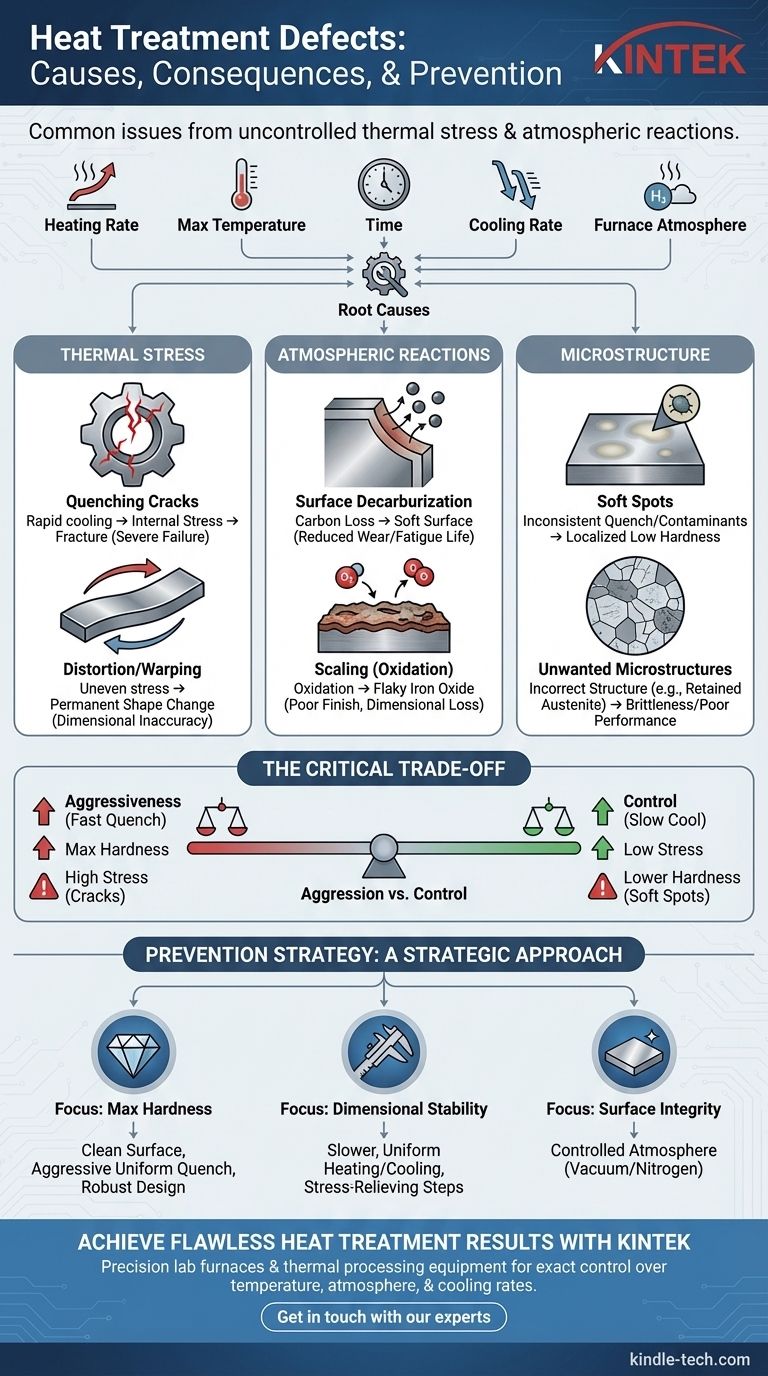 Heat Treatment Defects:
Causes, Consequences, & Prevention

KINTEK

Common issues from uncontrolled thermal stress & atmospheric reactions.

Heating Rate
Max Temperature
Time
Cooling Rate
$H_2$
Furnace Atmosphere

Root Causes

THERMAL STRESS

Quenching Cracks
Rapid cooling → Internal Stress → Fracture (Severe Failure)

Distortion/Warping
Uneven stress → Permanent Shape Change (Dimensional Inaccuracy)

ATMOSPHERIC REACTIONS

Surface Decarburization
Carbon Loss → Soft Surface (Reduced Wear/Fatigue Life)

$O_2$

Scaling (Oxidation)
Oxidation → Flaky Iron Oxide (Poor Finish, Dimensional Loss)

MICROSTRUCTURE

Soft Spots
Inconsistent Quench/Contaminants → Localized Low Hardness

Unwanted Microstructures
Incorrect Structure (e.g., Retained Austenite) → Brittleness/Poor Performance

THE CRITICAL TRADE-OFF

Aggressiveness (Fast Quench)
Max Hardness
High Stress (Cracks)

Aggression vs. Control

Control (Slow Cool)
Low Stress
Lower Hardness (Soft Spots)

PREVENTION STRATEGY: A STRATEGIC APPROACH

Focus: Max Hardness
Clean Surface, Aggressive Uniform Quench, Robust Design

Focus: Dimensional Stability
Slower, Uniform Heating/Cooling, Stress-Relieving Steps

Focus: Surface Integrity
Controlled Atmosphere (Vacuum/Nitrogen)

ACHIEVE FLAWLESS HEAT TREATMENT RESULTS WITH KINTEK
Precision lab furnaces & thermal processing equipment for exact control over temperature, atmosphere, & cooling rates.

Get in touch with our experts

kindle-tech.com