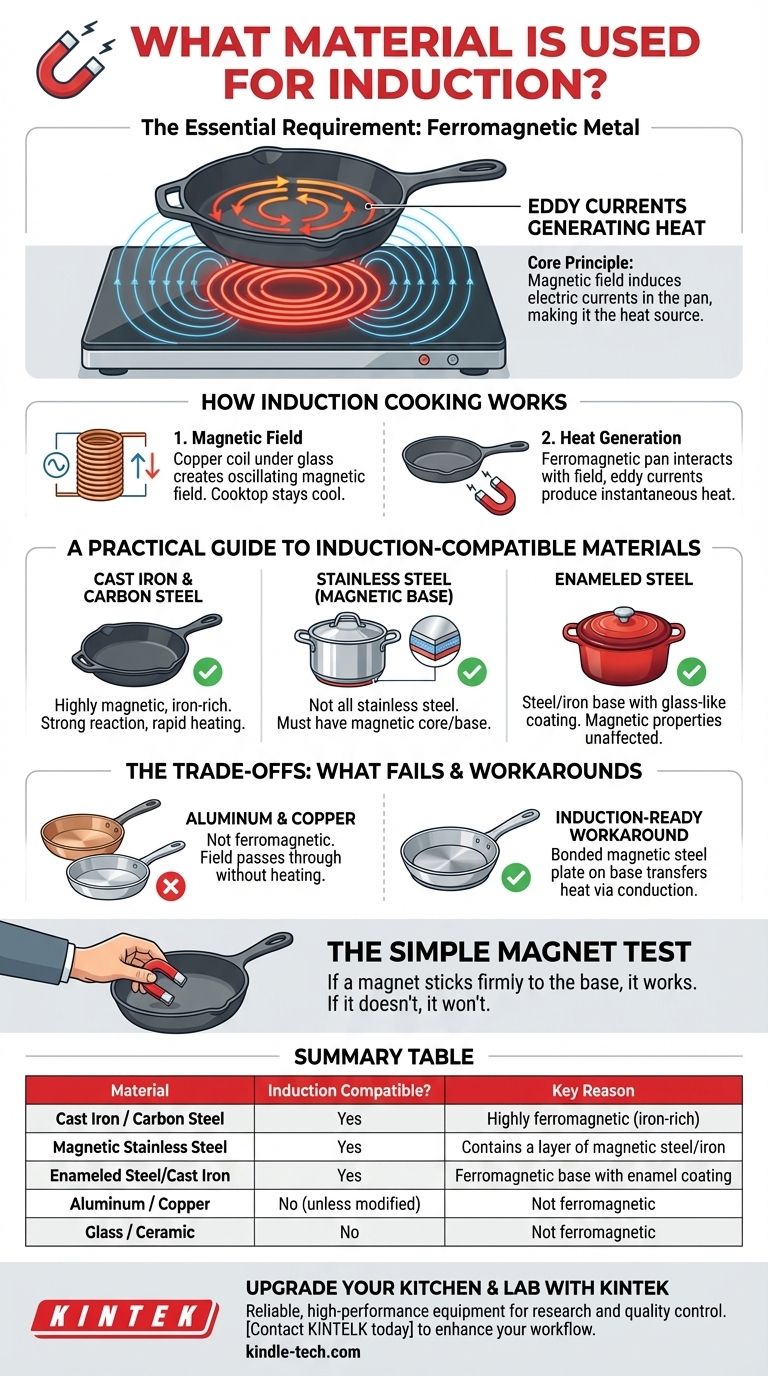 WHAT MATERIAL IS USED FOR INDUCTION?

The Essential Requirement: Ferromagnetic Metal

EDDY CURRENTS GENERATING HEAT

Core Principle:
Magnetic field induces electric currents in the pan, making it the heat source.

HOW INDUCTION COOKING WORKS

1. Magnetic Field
Copper coil under glass creates oscillating magnetic field. Cooktop stays cool.

2. Heat Generation
Ferromagnetic pan interacts with field, eddy currents produce instantaneous heat.

A PRACTICAL GUIDE TO INDUCTION-COMPATIBLE MATERIALS

CAST IRON & CARBON STEEL
Highly magnetic, iron-rich. Strong reaction, rapid heating.

STAINLESS STEEL (MAGNETIC BASE)
Not all stainless steel. Must have magnetic core/base.

ENAMELED STEEL
Steel/iron base with glass-like coating. Magnetic properties unaffected.

THE TRADE-OFFS: WHAT FAILS & WORKAROUNDS

ALUMINUM & COPPER
Not ferromagnetic. Field passes through without heating.

INDUCTION-READY WORKAROUND
Bonded magnetic steel plate on base transfers heat via conduction.

THE SIMPLE MAGNET TEST
If a magnet sticks firmly to the base, it works. If it doesn't, it won't.

SUMMARY TABLE

| Material | Induction Compatible? | Key Reason |
|---|---|---|
| Cast Iron / Carbon Steel | Yes | Highly ferromagnetic (iron-rich) |
| Magnetic Stainless Steel | Yes | Contains a layer of magnetic steel/iron |
| Enameled Steel/Cast Iron | Yes | Ferromagnetic base with enamel coating |
| Aluminum / Copper | No (unless modified) | Not ferromagnetic |
| Glass / Ceramic | No | Not ferromagnetic |

KINTEK

UPGRADE YOUR KITCHEN & LAB WITH KINTEK
Reliable, high-performance equipment for research and quality control. [Contact KINTELK today] to enhance your workflow.
kindle-tech.com