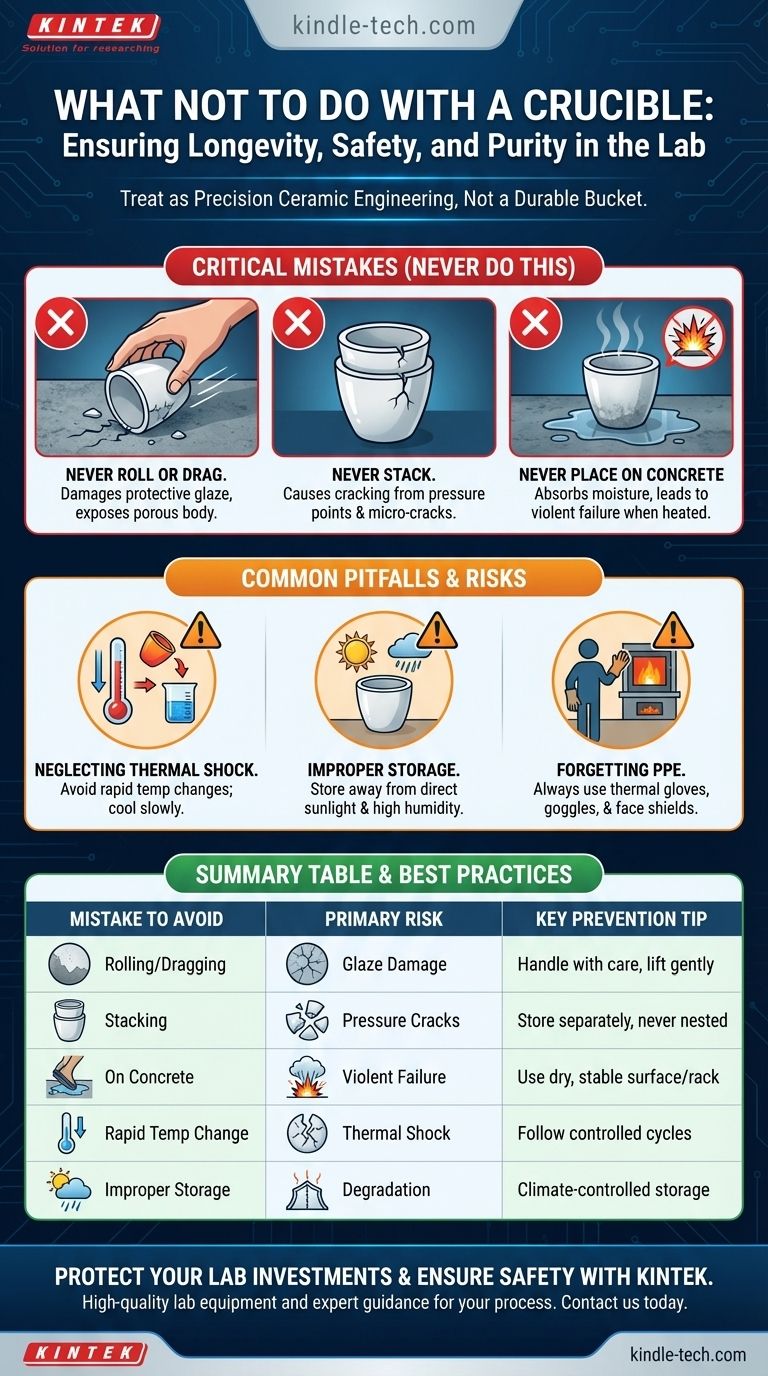 KINTEK
Solution for researching

kindle-tech.com

WHAT NOT TO DO WITH A CRUCIBLE:
Ensuring Longevity, Safety, and Purity in the Lab

Treat as Precision Ceramic Engineering, Not a Durable Bucket.

CRITICAL MISTAKES (NEVER DO THIS)

NEVER ROLL OR DRAG.
Damages protective glaze, exposes porous body.

NEVER STACK.
Causes cracking from pressure points & micro-cracks.

NEVER PLACE ON CONCRETE
Absorbs moisture, leads to violent failure when heated.

COMMON PITFALLS & RISKS

NEGLECTING THERMAL SHOCK.
Avoid rapid temp changes; cool slowly.

IMPROPER STORAGE.
Store away from direct sunlight & high humidity.

FORGETTING PPE.
Always use thermal gloves, goggles, & face shields.

SUMMARY TABLE & BEST PRACTICES

| MISTAKE TO AVOID | PRIMARY RISK | KEY PREVENTION TIP |
|---|---|---|
| Rolling/Dragging | Glaze Damage | Handle with care, lift gently |
| Stacking | Pressure Cracks | Store separately, never nested |
| On Concrete | Violent Failure | Use dry, stable surface/rack |
| Rapid Temp Change | Thermal Shock | Follow controlled cycles |
| Improper Storage | Degradation | Climate-controlled storage |

PROTECT YOUR LAB INVESTMENTS & ENSURE SAFETY WITH KINTEK.
High-quality lab equipment and expert guidance for your process. Contact us today.

KINTEK

kindle-tech.com