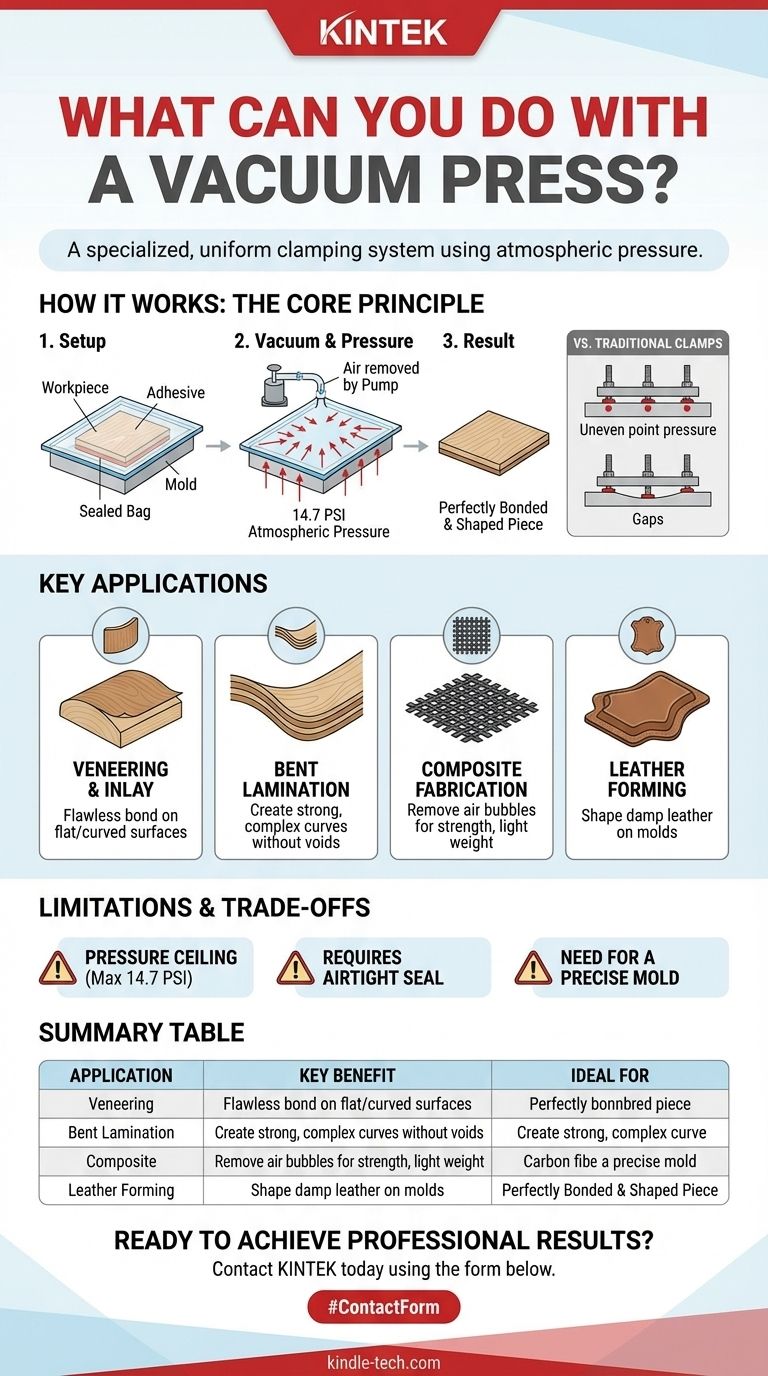 KINTEK

WHAT CAN YOU DO WITH A VACUUM PRESS?

A specialized, uniform clamping system using atmospheric pressure.

HOW IT WORKS: THE CORE PRINCIPLE

1. Setup
Workpiece
Adhesive
Mold
Sealed Bag

2. Vacuum & Pressure
Air removed by Pump
14.7 PSI Atmospheric Pressure

3. Result
Perfectly Bonded & Shaped Piece

VS. TRADITIONAL CLAMPS
Uneven point pressure
Gaps

KEY APPLICATIONS

VENEERING & INLAY
Flawless bond on flat/curved surfaces

BENT LAMINATION
Create strong, complex curves without voids

COMPOSITE FABRICATION
Remove air bubbles for strength, light weight

LEATHER FORMING
Shape damp leather on molds

LIMITATIONS & TRADE-OFFS

PRESSURE CEILING (Max 14.7 PSI)

REQUIRES AIRTIGHT SEAL

NEED FOR A PRECISE MOLD

SUMMARY TABLE

| APPLICATION | KEY BENEFIT | IDEAL FOR |
|---|---|---|
| Veneering | Flawless bond on flat/curved surfaces | Perfectly bonnbred piece |
| Bent Lamination | Create strong, complex curves without voids | Create strong, complex curve |
| Composite | Remove air bubbles for strength, light weight | Carbon fibe a precise mold |
| Leather Forming | Shape damp leather on molds | Perfectly Bonded & Shaped Piece |

READY TO ACHIEVE PROFESSIONAL RESULTS?
Contact KINTEK today using the form below.

#ContactForm

kindle-tech.com