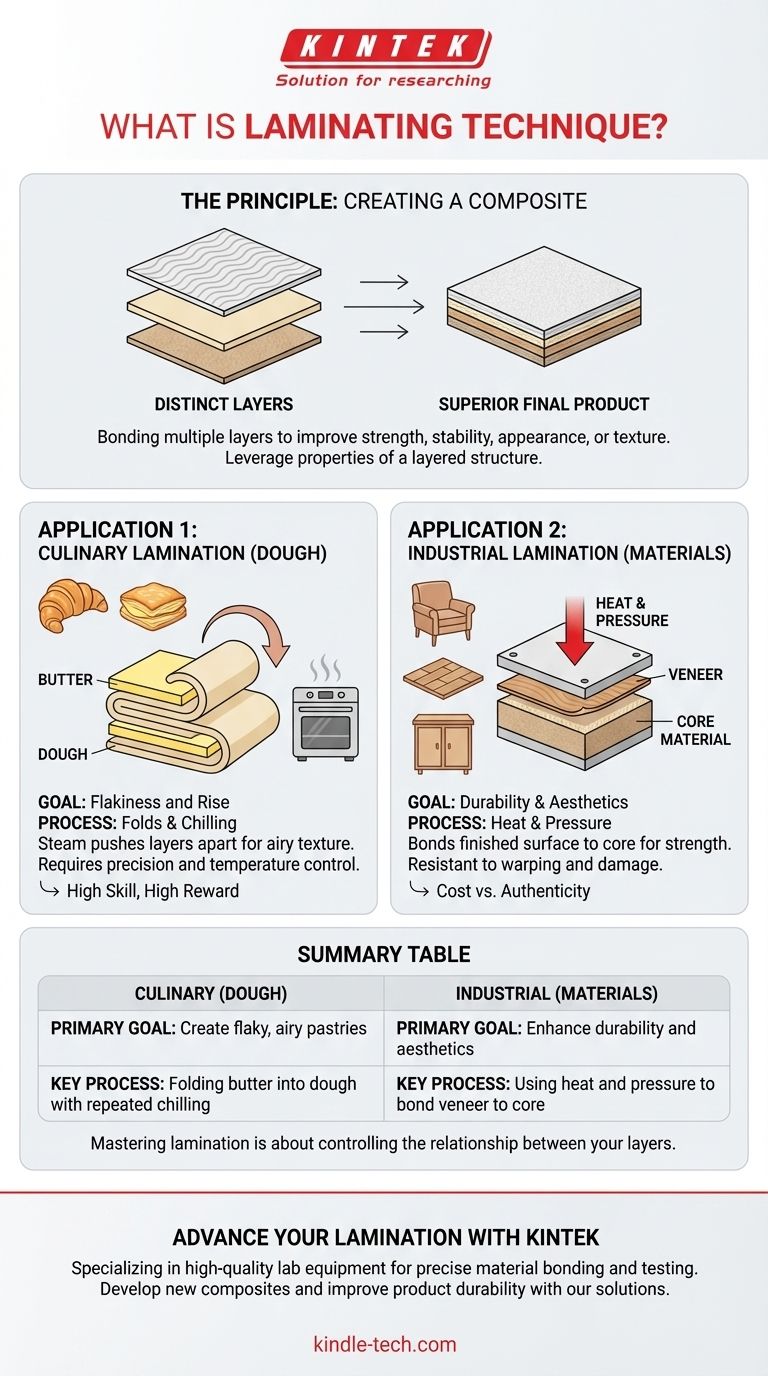 KINTEK
Solution for researching

WHAT IS LAMINATING TECHNIQUE?

THE PRINCIPLE: CREATING A COMPOSITE

DISTINCT LAYERS

SUPERIOR FINAL PRODUCT

Bonding multiple layers to improve strength, stability, appearance, or texture. Leverage properties of a layered structure.

APPLICATION 1:
CULINARY LAMINATION (DOUGH)

BUTTER

DOUGH

GOAL: Flakiness and Rise
PROCESS: Folds & Chilling
Steam pushes layers apart for airy texture. Requires precision and temperature control.
↳ High Skill, High Reward

APPLICATION 2:
INDUSTRIAL LAMINATION (MATERIALS)

HEAT & PRESSURE

VENEER

CORE MATERIAL

GOAL: Durability & Aesthetics
PROCESS: Heat & Pressure
Bonds finished surface to core for strength. Resistant to warping and damage.
↳ Cost vs. Authenticity

SUMMARY TABLE

| CULINARY (DOUGH) | INDUSTRIAL (MATERIALS) |
|---|---|
| PRIMARY GOAL: Create flaky, airy pastries | PRIMARY GOAL: Enhance durability and aesthetics |
| KEY PROCESS: Folding butter into dough with repeated chilling | KEY PROCESS: Using heat and pressure to bond veneer to core |

Mastering lamination is about controlling the relationship between your layers.

ADVANCE YOUR LAMINATION WITH KINTEK

Specializing in high-quality lab equipment for precise material bonding and testing. Develop new composites and improve product durability with our solutions.

kindle-tech.com