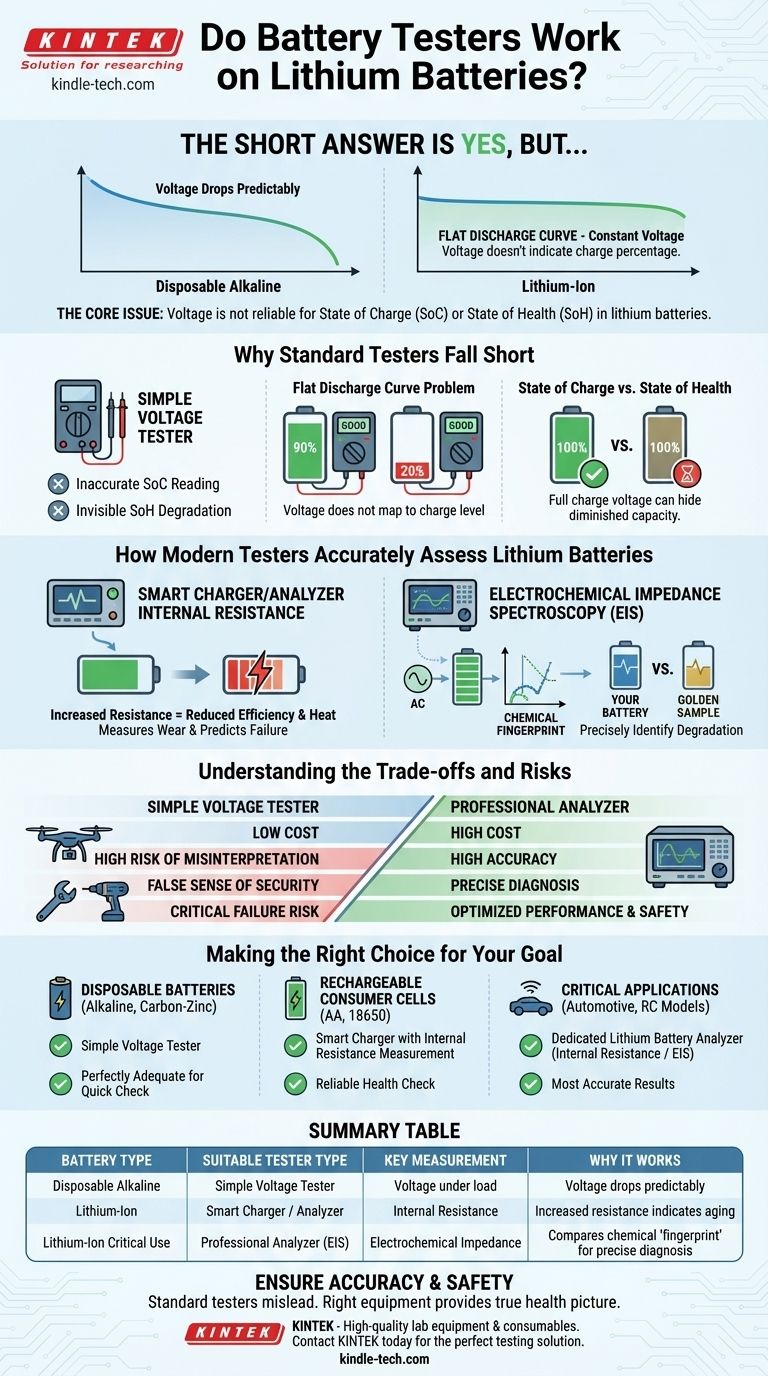 KINTEK
Solution for researching
kindle-tech.com

Do Battery Testers Work on Lithium Batteries?

THE SHORT ANSWER IS YES, BUT...

Voltage Drops Predictably
Disposable Alkaline

FLAT DISCHARGE CURVE - Constant Voltage
Voltage doesn't indicate charge percentage.
Lithium-Ion

THE CORE ISSUE: Voltage is not reliable for State of Charge (SoC) or State of Health (SoH) in lithium batteries.

Why Standard Testers Fall Short

SIMPLE VOLTAGE TESTER
Inaccurate SoC Reading
Invisible SoH Degradation

Flat Discharge Curve Problem
90%
6000
20%
6000
Voltage does not map to charge level

State of Charge vs. State of Health
100%
VS.
100%
Full charge voltage can hide diminished capacity.

How Modern Testers Accurately Assess Lithium Batteries

SMART CHARGER/ANALYZER INTERNAL RESISTANCE
Increased Resistance = Reduced Efficiency & Heat
Measures Wear & Predicts Failure

ELECTROCHEMICAL IMPEDANCE SPECTROSCOPY (EIS)
AC
CHEMICAL FINGERPRINT
YOUR BATTERY
VS.
GOLDEN SAMPLE
Precisely Identify Degradation

Understanding the Trade-offs and Risks

SIMPLE VOLTAGE TESTER
LOW COST
HIGH RISK OF MISINTERPRETATION
FALSE SENSE OF SECURITY
CRITICAL FAILURE RISK

PROFESSIONAL ANALYZER
HIGH COST
HIGH ACCURACY
PRECISE DIAGNOSIS
OPTIMIZED PERFORMANCE & SAFETY

Making the Right Choice for Your Goal

DISPOSABLE BATTERIES (Alkaline, Carbon-Zinc)
Simple Voltage Tester
Perfectly Adequate for Quick Check

RECHARGEABLE CONSUMER CELLS (AA, 18650)
Smart Charger with Internal Resistance Measurement
Reliable Health Check

CRITICAL APPLICATIONS (Automotive, RC Models)
Dedicated Lithium Battery Analyzer (Internal Resistance / EIS)
Most Accurate Results

SUMMARY TABLE

| BATTERY TYPE | SUITABLE TESTER TYPE | KEY MEASUREMENT | WHY IT WORKS |
|---|---|---|---|
| Disposable Alkaline | Simple Voltage Tester | Voltage under load | Voltage drops predictably |
| Lithium-Ion | Smart Charger / Analyzer | Internal Resistance | Increased resistance indicates aging |
| Lithium-Ion Critical Use | Professional Analyzer (EIS) | Electrochemical Impedance | Compares chemical 'fingerprint' for precise diagnosis |

ENSURE ACCURACY & SAFETY
Standard testers mislead. Right equipment provides true health picture.

KINTEK
KINTEK - High-quality lab equipment & consumables.
Contact KINTEK today for the perfect testing solution.
kindle-tech.com