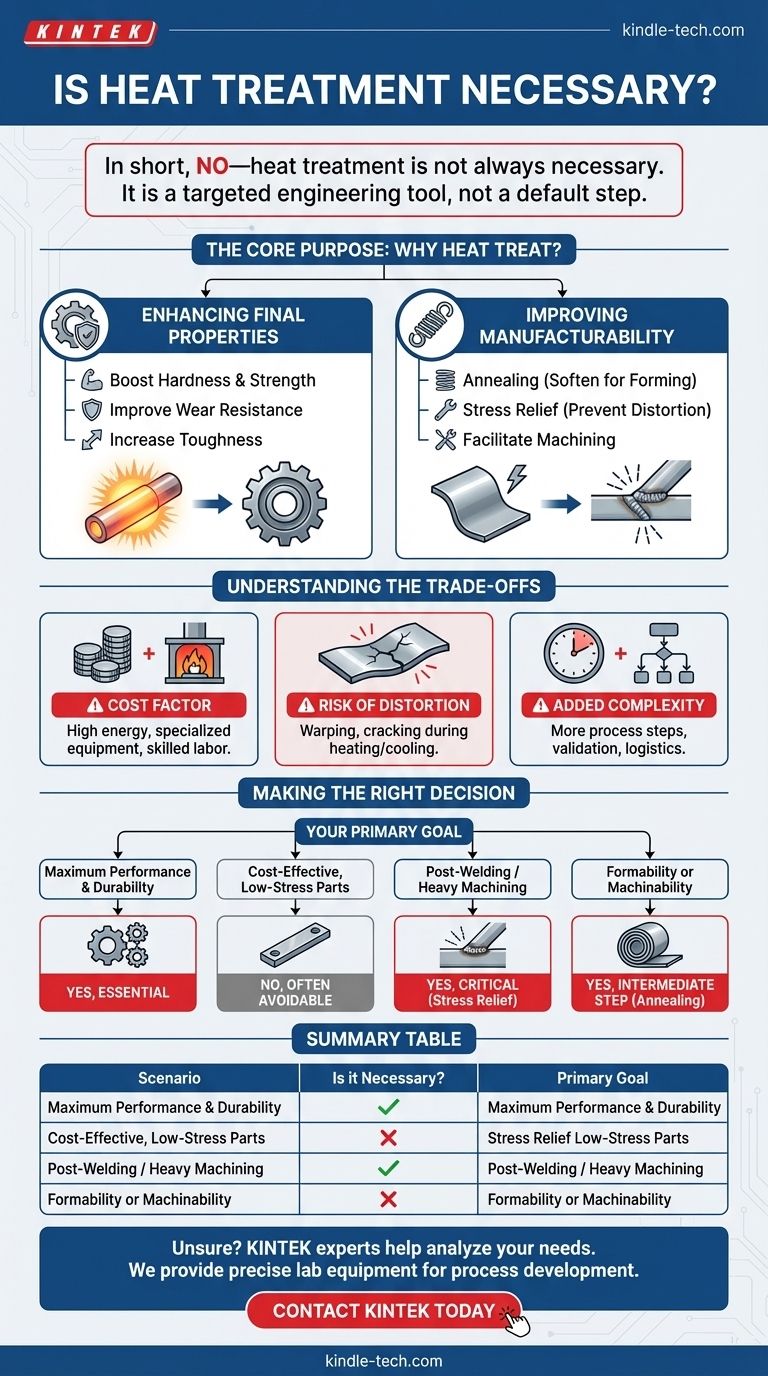 KINTEK

kindle-tech.com

IS HEAT TREATMENT NECESSARY?

In short, NO—heat treatment is not always necessary. It is a targeted engineering tool, not a default step.

THE CORE PURPOSE: WHY HEAT TREAT?

ENHANCING FINAL PROPERTIES

Boost Hardness & Strength
Improve Wear Resistance
Increase Toughness

IMPROVING MANUFACTURABILITY

Annealing (Soften for Forming)
Stress Relief (Prevent Distortion)
Facilitate Machining

UNDERSTANDING THE TRADE-OFFS

COST FACTOR
High energy, specialized equipment, skilled labor.

RISK OF DISTORTION
Warping, cracking during heating/cooling.

ADDED COMPLEXITY
More process steps, validation, logistics.

MAKING THE RIGHT DECISION

YOUR PRIMARY GOAL

Maximum Performance & Durability
YES, ESSENTIAL

Cost-Effective, Low-Stress Parts
NO, OFTEN AVOIDABLE

Post-Welding / Heavy Machining
YES, CRITICAL (Stress Relief)

Formability or Machinability
YES, INTERMEDIATE STEP (Annealing)

SUMMARY TABLE

| Scenario | Is it Necessary? | Primary Goal |
|---|---|---|
| Maximum Performance & Durability | ✓ | Maximum Performance & Durability |
| Cost-Effective, Low-Stress Parts | ✗ | Stress Relief Low-Stress Parts |
| Post-Welding / Heavy Machining | ✓ | Post-Welding / Heavy Machining |
| Formability or Machinability | ✗ | Formability or Machinability |

Unsure? KINTEK experts help analyze your needs. We provide precise lab equipment for process development.

CONTACT KINTEK TODAY

kindle-tech.com