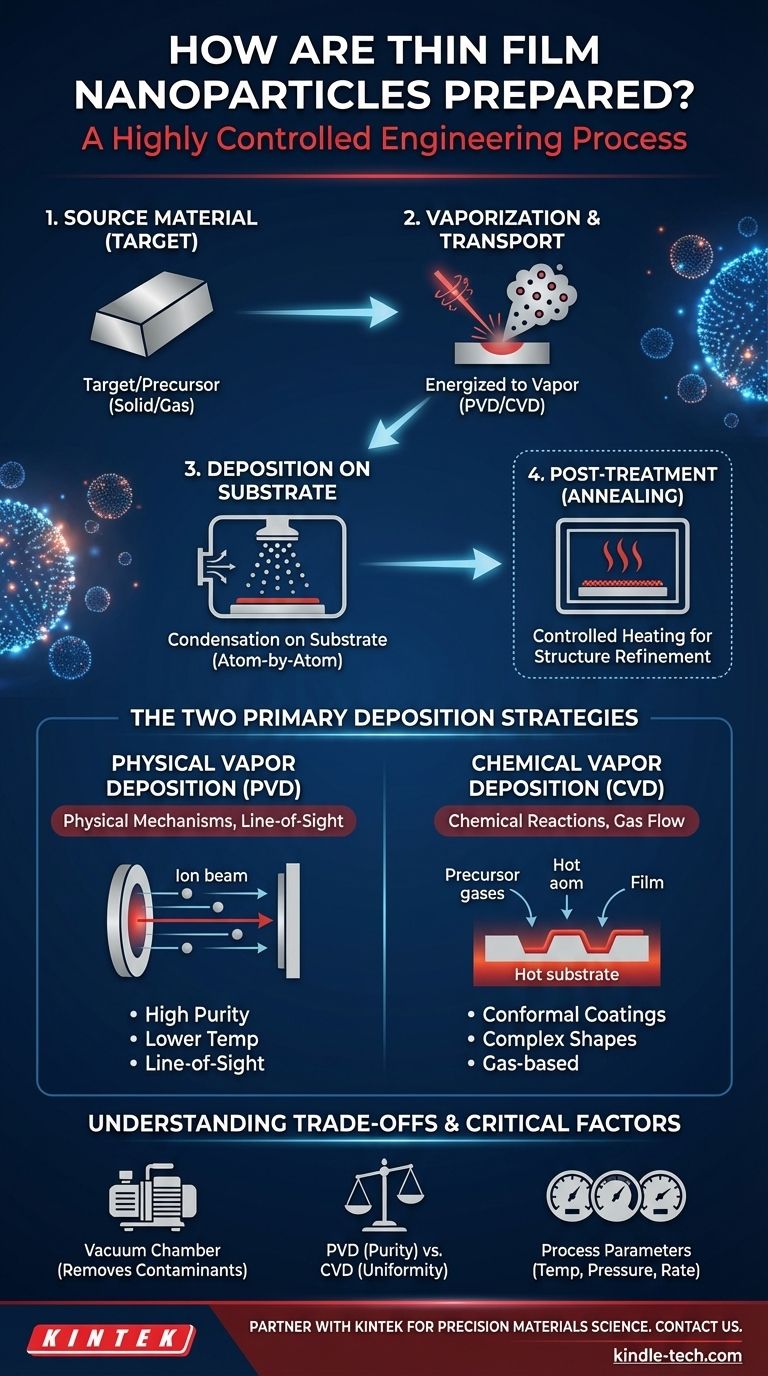 HOW ARE THIN FILM NANOPARTICLES PREPARED?
A Highly Controlled Engineering Process

1. SOURCE MATERIAL (TARGET)
Target/Precursor (Solid/Gas)

2. VAPORIZATION & TRANSPORT
Energized to Vapor (PVD/CVD)

3. DEPOSITION ON SUBSTRATE
Condensation on Substrate (Atom-by-Atom)

4. POST-TREATMENT (ANNEALING)
Controlled Heating for Structure Refinement

THE TWO PRIMARY DEPOSITION STRATEGIES

PHYSICAL VAPOR DEPOSITION (PVD)
Physical Mechanisms, Line-of-Sight
Ion beam
• High Purity
• Lower Temp
• Line-of-Sight

CHEMICAL VAPOR DEPOSITION (CVD)
Chemical Reactions, Gas Flow
Precursor gases
Hot aom
Film
Hot substrate
• Conformal Coatings
• Complex Shapes
• Gas-based

UNDERSTANDING TRADE-OFFS & CRITICAL FACTORS

Vacuum Chamber (Removes Contaminants)

PVD (Purity) vs. CVD (Uniformity)

Process Parameters (Temp, Pressure, Rate)

KINTEK
PARTNER WITH KINTEK FOR PRECISION MATERIALS SCIENCE. CONTACT US.
kindle-tech.com