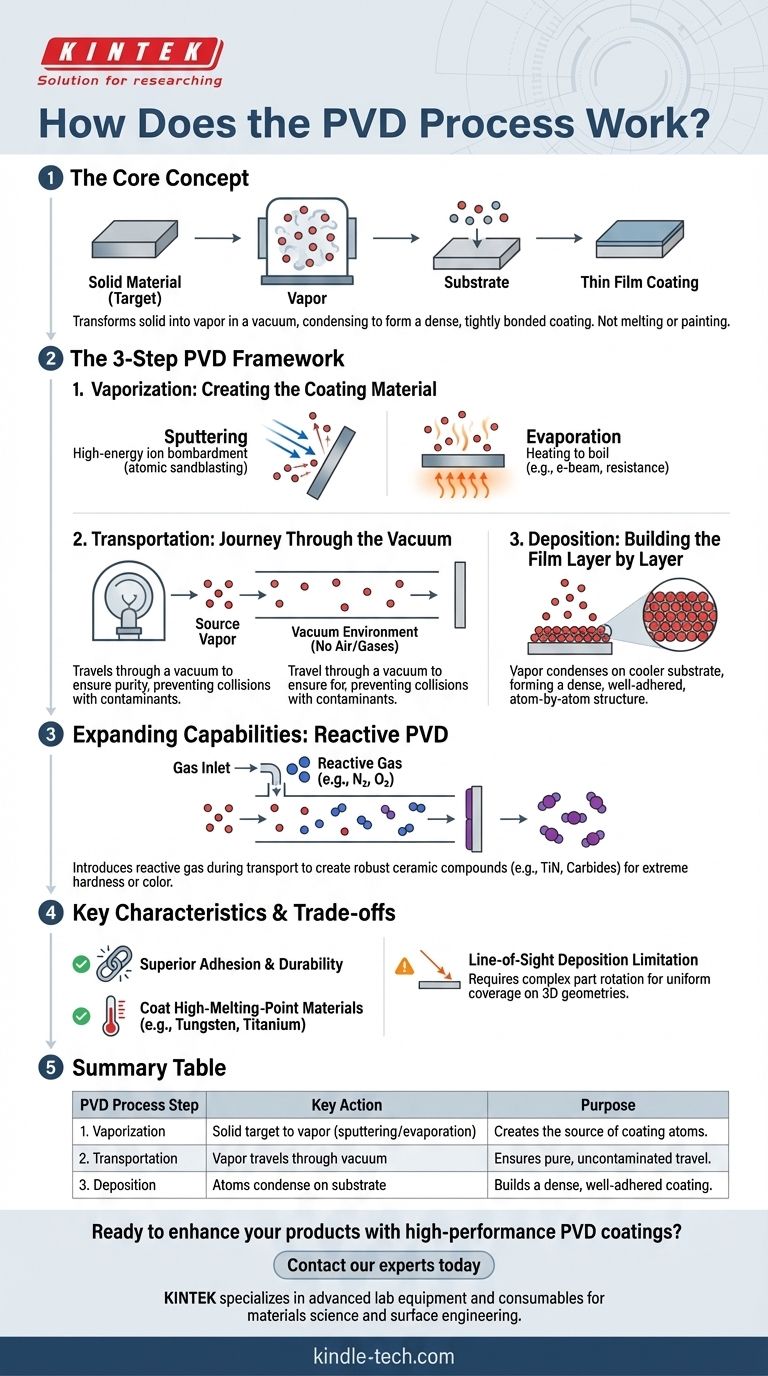 KINTEK
Solution for researching

How Does the PVD Process Work?

1 The Core Concept

Solid Material (Target)
Vapor
Substrate
Thin Film Coating

Transforms solid into vapor in a vacuum, condensing to form a dense, tightly bonded coating. Not melting or painting.

2 The 3-Step PVD Framework

1. Vaporization: Creating the Coating Material

Sputtering
High-energy ion bombardment (atomic sandblasting)

Evaporation
Heating to boil (e.g., e-beam, resistance)

2. Transportation: Journey Through the Vacuum

Source Vapor
Vacuum Environment (No Air/Gases)

Travels through a vacuum to ensure purity, preventing collisions with contaminants.

Travel through a vacuum to ensure for, preventing collisions with contaminants.

3. Deposition: Building the Film Layer by Layer

Vapor condenses on cooler substrate, forming a dense, well-adhered, atom-by-atom structure.

3 Expanding Capabilities: Reactive PVD

Gas Inlet
Reactive Gas (e.g., $N_2$, $O_2$)

Introduces reactive gas during transport to create robust ceramic compounds (e.g., TiN, Carbides) for extreme hardness or color.

4 Key Characteristics & Trade-offs

Superior Adhesion & Durability

Coat High-Melting-Point Materials (e.g., Tungsten, Titanium)

Line-of-Sight Deposition Limitation
Requires complex part rotation for uniform coverage on 3D geometries.

5 Summary Table

| PVD Process Step | Key Action | Purpose |
|---|---|---|
| 1. Vaporization | Solid target to vapor (sputtering/evaporation) | Creates the source of coating atoms. |
| 2. Transportation | Vapor travels through vacuum | Ensures pure, uncontaminated travel. |
| 3. Deposition | Atoms condense on substrate | Builds a dense, well-adhered coating. |

Ready to enhance your products with high-performance PVD coatings?

Contact our experts today

KINTEK specializes in advanced lab equipment and consumables for materials science and surface engineering.

kindle-tech.com