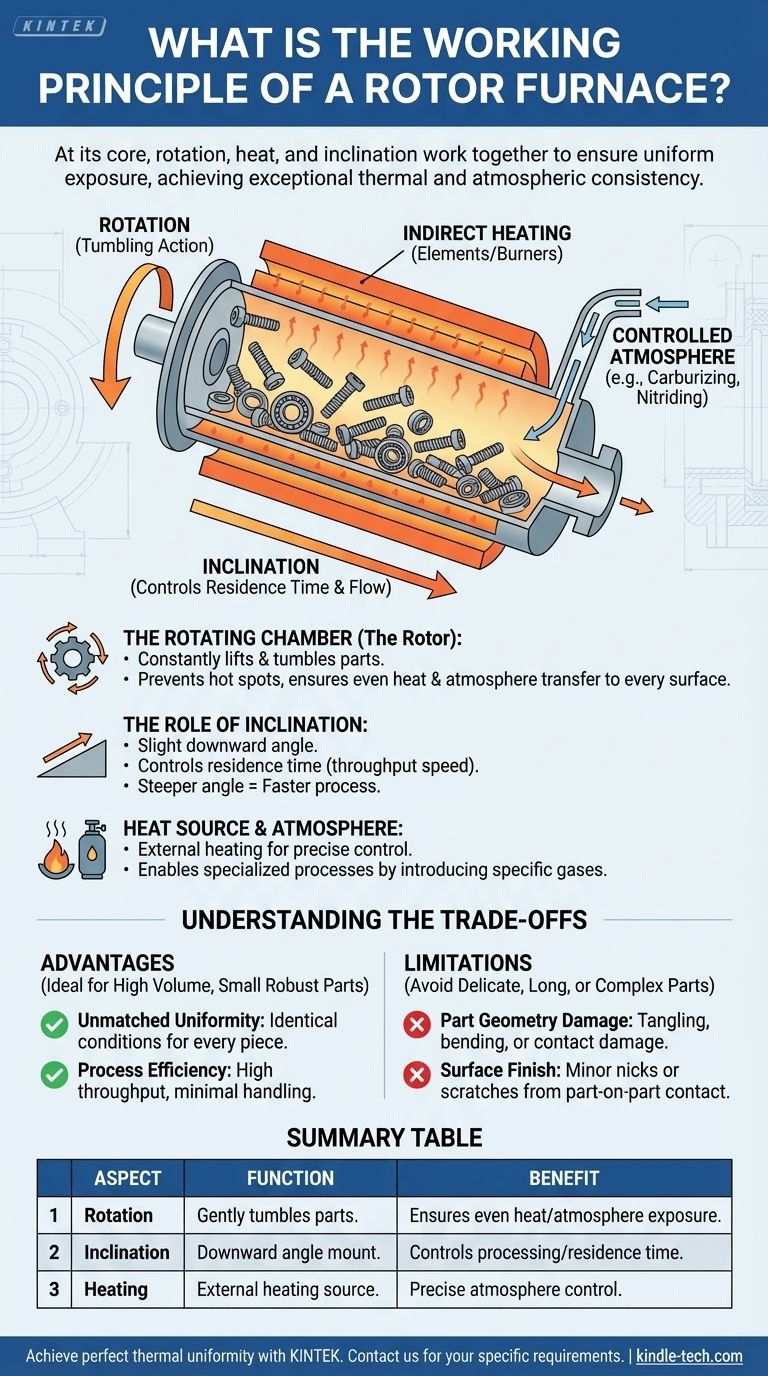 KINTEK

WHAT IS THE WORKING PRINCIPLE OF A ROTOR FURNACE?

At its core, rotation, heat, and inclination work together to ensure uniform exposure, achieving exceptional thermal and atmospheric consistency.

ROTATION
(Tumbling Action)

INDIRECT HEATING
(Elements/Burners)

CONTROLLED ATMOSPHERE
(e.g., Carburizing, Nitriding)

INCLINATION
(Controls Residence Time & Flow)

THE ROTATING CHAMBER (The Rotor):
• Constantly lifts & tumbles parts.
• Prevents hot spots, ensures even heat & atmosphere transfer to every surface.

THE ROLE OF INCLINATION:
• Slight downward angle.
• Controls residence time (throughput speed).
• Steeper angle = Faster process.

HEAT SOURCE & ATMOSPHERE:
• External heating for precise control.
• Enables specialized processes by introducing specific gases.

UNDERSTANDING THE TRADE-OFFS

ADVANTAGES
(Ideal for High Volume, Small Robust Parts)

Unmatched Uniformity: Identical conditions for every piece.

Process Efficiency: High throughput, minimal handling.

LIMITATIONS
(Avoid Delicate, Long, or Complex Parts)

Part Geometry Damage: Tangling, bending, or contact damage.

Surface Finish: Minor nicks or scratches from part-on-part contact.

SUMMARY TABLE

| | ASPECT | FUNCTION | BENEFIT |
|---|---|---|---|
| 1 | Rotation | Gently tumbles parts. | Ensures even heat/atmosphere exposure. |
| 2 | Inclination | Downward angle mount. | Controls processing/residence time. |
| 3 | Heating | External heating source. | Precise atmosphere control. |

Achieve perfect thermal uniformity with KINTEK. Contact us for your specific requirements. | kindle-tech.com