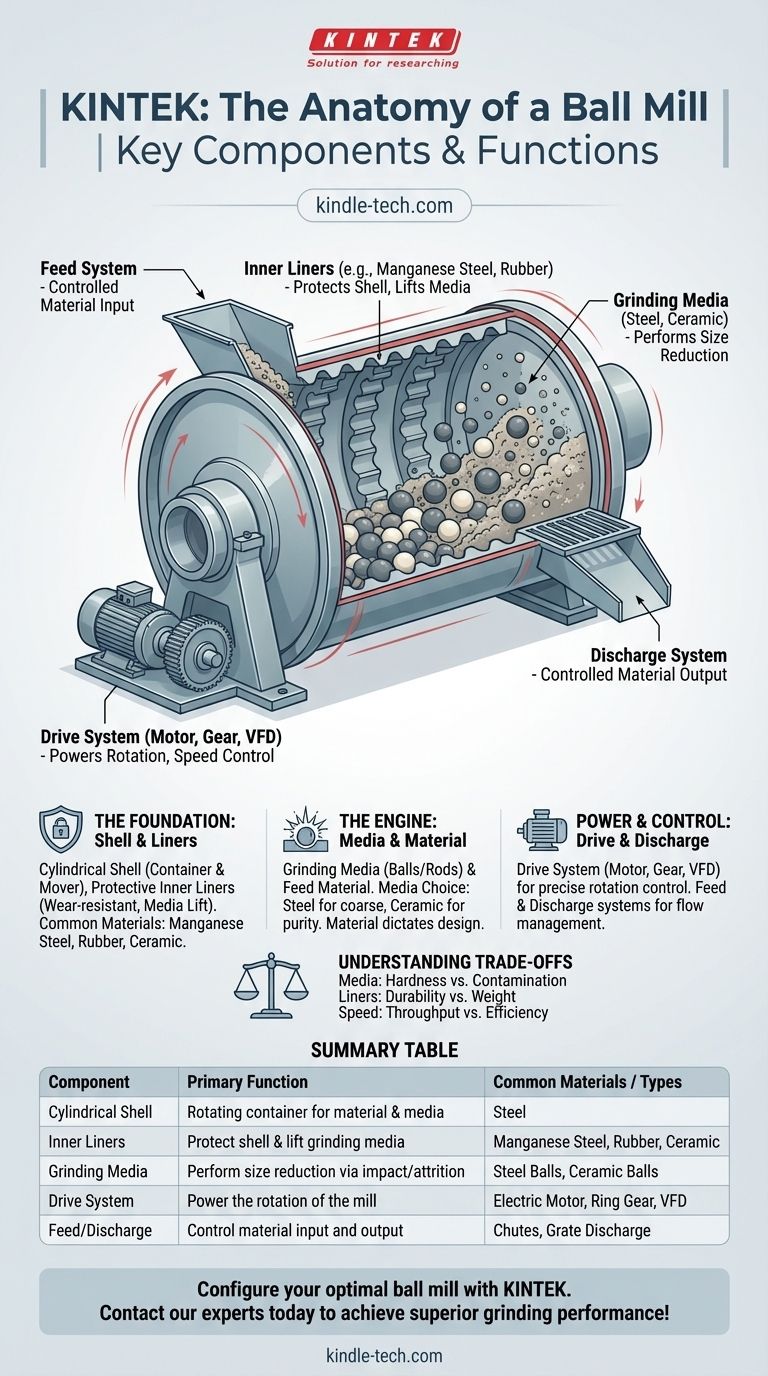 KINTEK
Solution for researching

KINTEK: The Anatomy of a Ball Mill
Key Components & Functions

kindle-tech.com

Feed System
- Controlled Material Input

Inner Liners (e.g., Manganese Steel, Rubber)
- Protects Shell, Lifts Media

Grinding Media
(Steel, Ceramic)
- Performs Size Reduction

Discharge System
- Controlled Material Output

Drive System (Motor, Gear, VFD)
- Powers Rotation, Speed Control

THE FOUNDATION: Shell & Liners
Cylindrical Shell (Container & Mover), Protective Inner Liners (Wear-resistant, Media Lift). Common Materials: Manganese Steel, Rubber, Ceramic.

THE ENGINE: Media & Material
Grinding Media (Balls/Rods) & Feed Material. Media Choice: Steel for coarse, Ceramic for purity. Material dictates design.

POWER & CONTROL: Drive & Discharge
Drive System (Motor, Gear, VFD) for precise rotation control. Feed & Discharge systems for flow management.

UNDERSTANDING TRADE-OFFS
Media: Hardness vs. Contamination
Liners: Durability vs. Weight
Speed: Throughput vs. Efficiency

SUMMARY TABLE

| Component | Primary Function | Common Materials / Types |
|---|---|---|
| Cylindrical Shell | Rotating container for material & media | Steel |
| Inner Liners | Protect shell & lift grinding media | Manganese Steel, Rubber, Ceramic |
| Grinding Media | Perform size reduction via impact/attrition | Steel Balls, Ceramic Balls |
| Drive System | Power the rotation of the mill | Electric Motor, Ring Gear, VFD |
| Feed/Discharge | Control material input and output | Chutes, Grate Discharge |

Configure your optimal ball mill with KINTEK.
Contact our experts today to achieve superior grinding performance!

kindle-tech.com